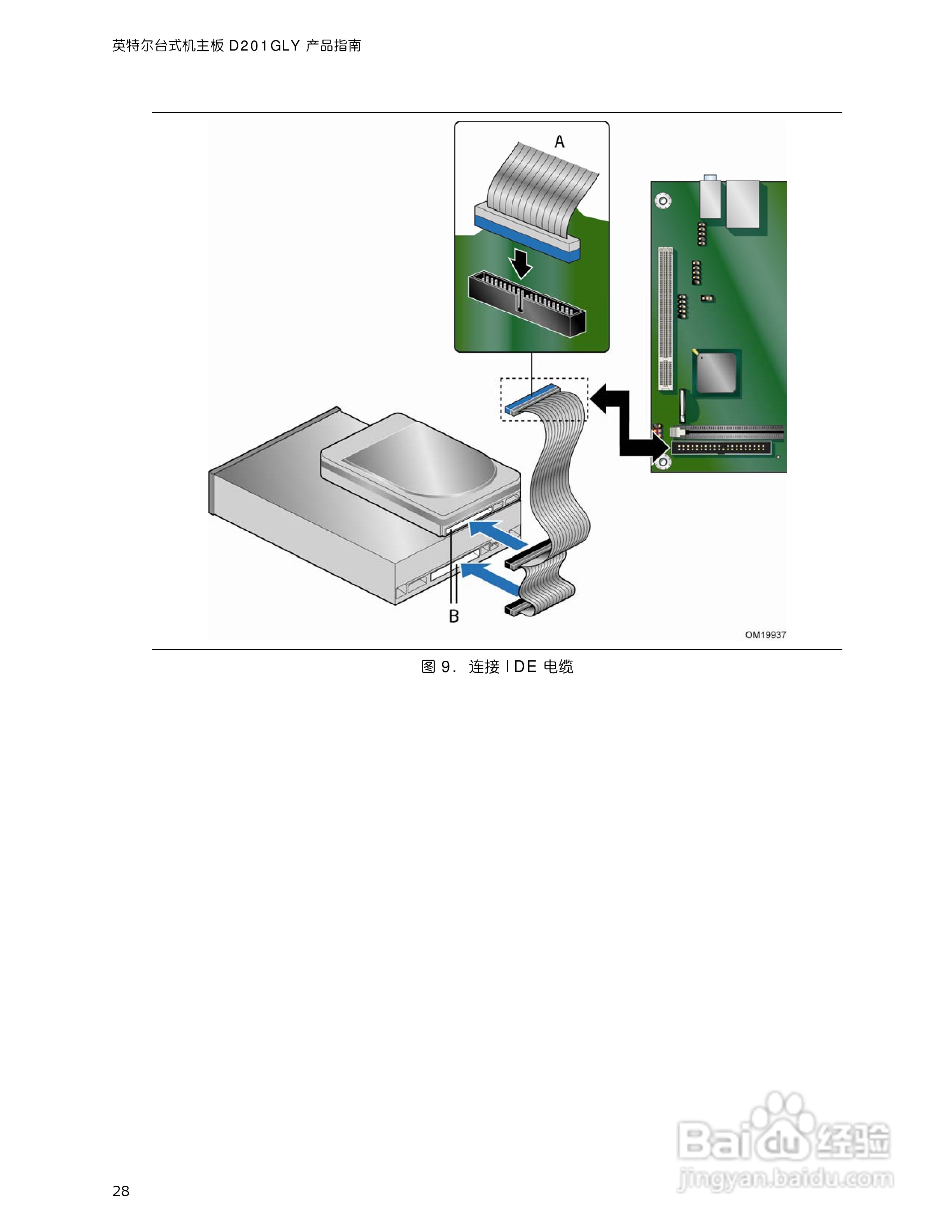 英特尔台式机主板 D201GLY 产品指南

A

B

OM19937

图 9. 连接 IDE 电缆

28

Baidu 经验
jingyan.baidu.com