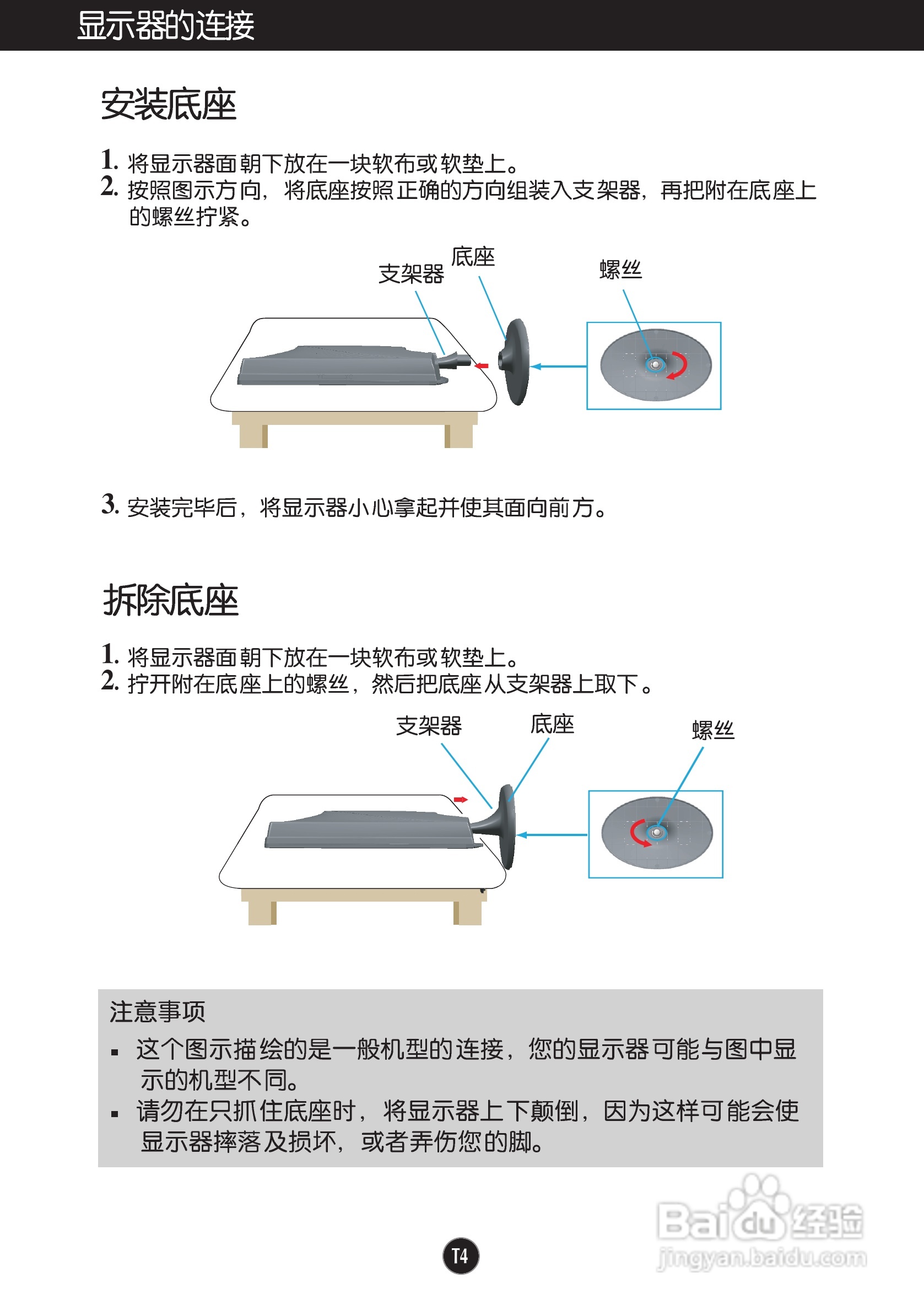 显示器的连接

安装底座

1. 将显示器面朝下放在一块软布或软垫上。
2. 按照图示方向，将底座按照正确的方向组装入支架器，再把附在底座上的螺丝拧紧。

支架器
底座
螺丝

3. 安装完毕后，将显示器小心拿起并使其面向前方。

拆除底座

1. 将显示器面朝下放在一块软布或软垫上。
2. 拧开附在底座上的螺丝，然后把底座从支架器上取下。

支架器
底座
螺丝

注意事项
▪ 这个图示描绘的是一般机型的连接，您的显示器可能与图中显示的机型不同。
▪ 请勿在只抓住底座时，将显示器上下颠倒，因为这样可能会使显示器摔落及损坏，或者弄伤您的脚。

T4

Baidu经验
jingyan.baidu.com