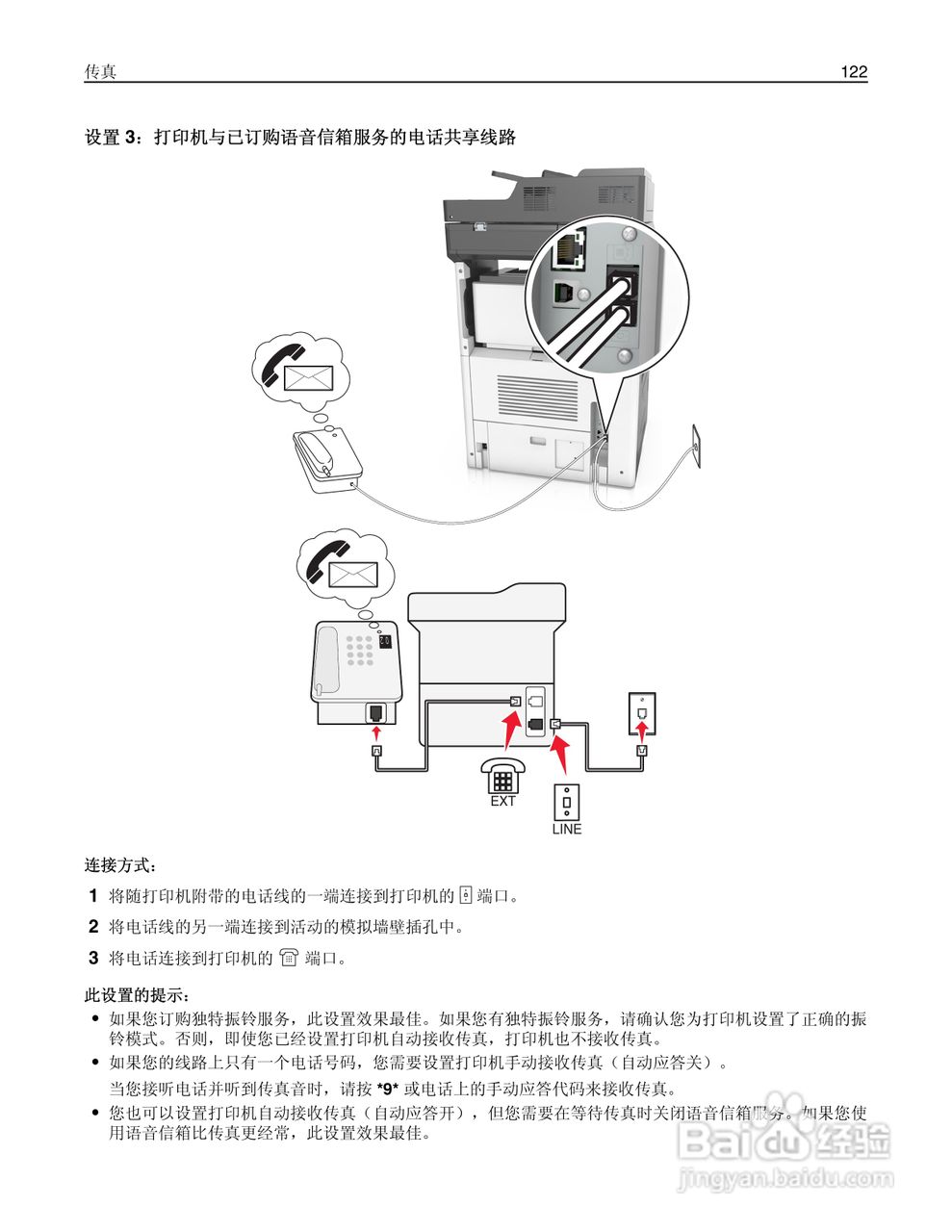 传真 122

设置 3：打印机与已订购语音信箱服务的电话共享线路

EXT

LINE

连接方式：

1 将随打印机附带的电话线的一端连接到打印机的 端口。

2 将电话线的另一端连接到活动的模拟墙壁插孔中。

3 将电话连接到打印机的 端口。

此设置的提示：

• 如果您订购独特振铃服务，此设置效果最佳。如果您有独特振铃服务，请确认您为打印机设置了正确的振铃模式。否则，即使您已经设置打印机自动接收传真，打印机也不接收传真。

• 如果您的线路上只有一个电话号码，您需要设置打印机手动接收传真（自动应答关）。

当您接听电话并听到传真音时，请按 *9* 或电话上的手动应答代码来接收传真。

• 您也可以设置打印机自动接收传真（自动应答开），但您需要在等待传真时关闭语音信箱服务。如果您使用语音信箱比传真更经常，此设置效果最佳。

Baidu 经验
jingyan.baidu.com