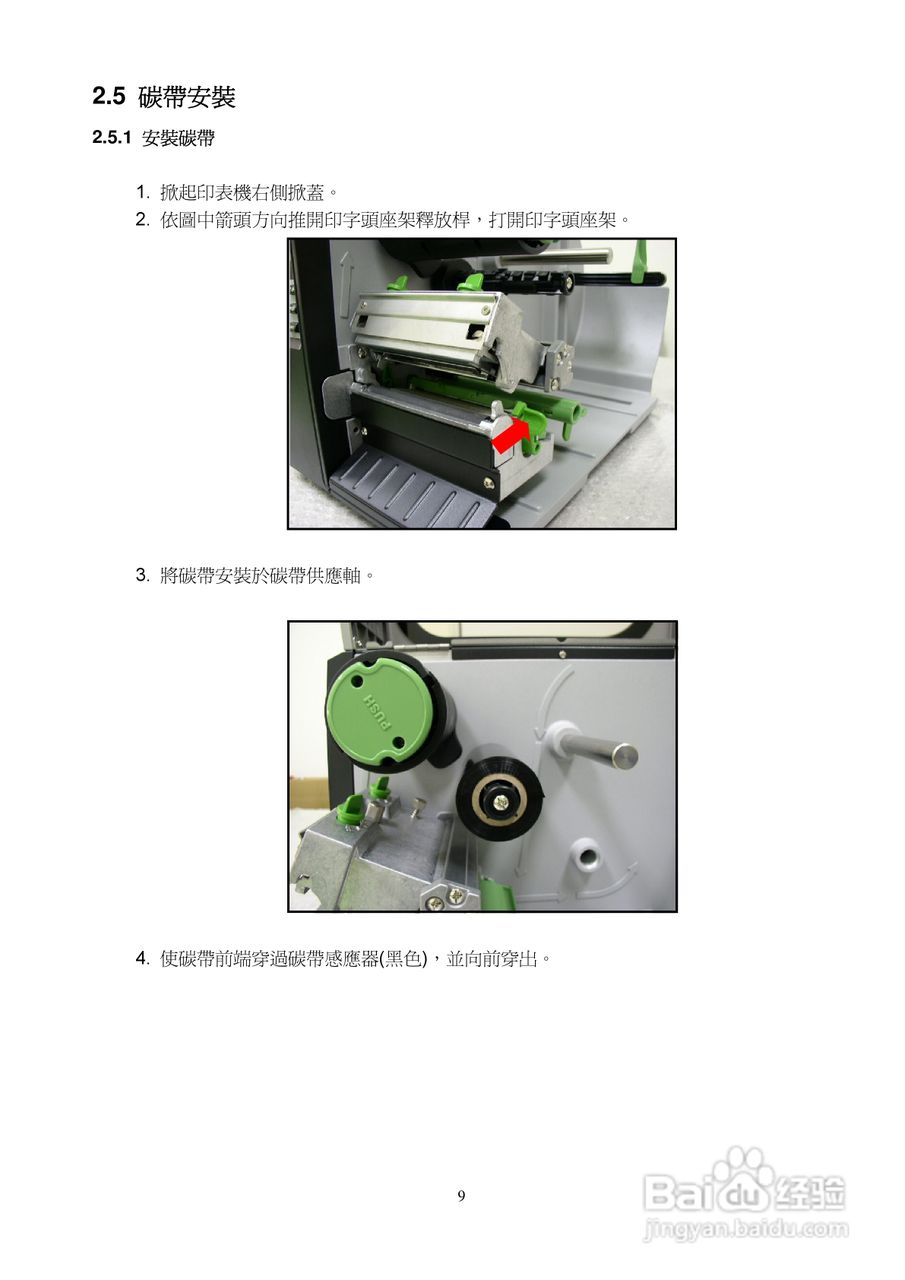 2.5 碳帶安裝

2.5.1 安裝碳帶

1. 掀起印表機右側掀蓋。
2. 依圖中箭頭方向推開印字頭座架釋放桿，打開印字頭座架。

3. 將碳帶安裝於碳帶供應軸。

PUSH

4. 使碳帶前端穿過碳帶感應器(黑色)，並向前穿出。

9

Baidu经验
jingyan.baidu.com