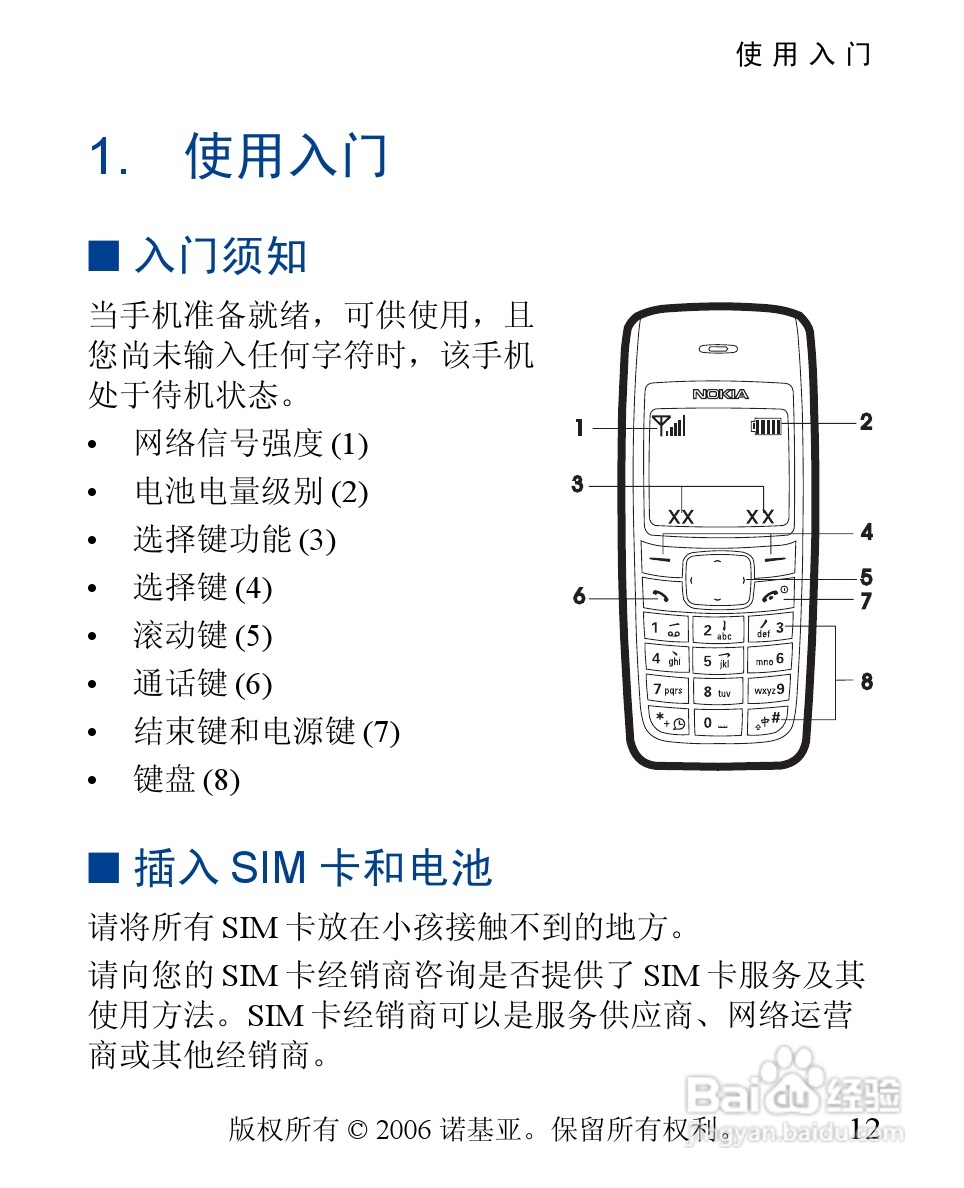 使用入门

1. 使用入门

■ 入门须知

当手机准备就绪，可供使用，且您尚未输入任何字符时，该手机处于待机状态。

• 网络信号强度 (1)
• 电池电量级别 (2)
• 选择键功能 (3)
• 选择键 (4)
• 滚动键 (5)
• 通话键 (6)
• 结束键和电源键 (7)
• 键盘 (8)

NOKIA
1
2
3
XX XX
4
5
6
7
8
1
2 abc
def 3
4 ghi
5 jkl
mno 6
7 pqrs
8 tuv
wxyz 9
*+
0
#

■ 插入 SIM 卡和电池

请将所有 SIM 卡放在小孩接触不到的地方。

请向您的 SIM 卡经销商咨询是否提供了 SIM 卡服务及其使用方法。SIM 卡经销商可以是服务供应商、网络运营商或其他经销商。

版权所有 © 2006 诺基亚。保留所有权利。 12

Baidu 经验
jingyan.baidu.com