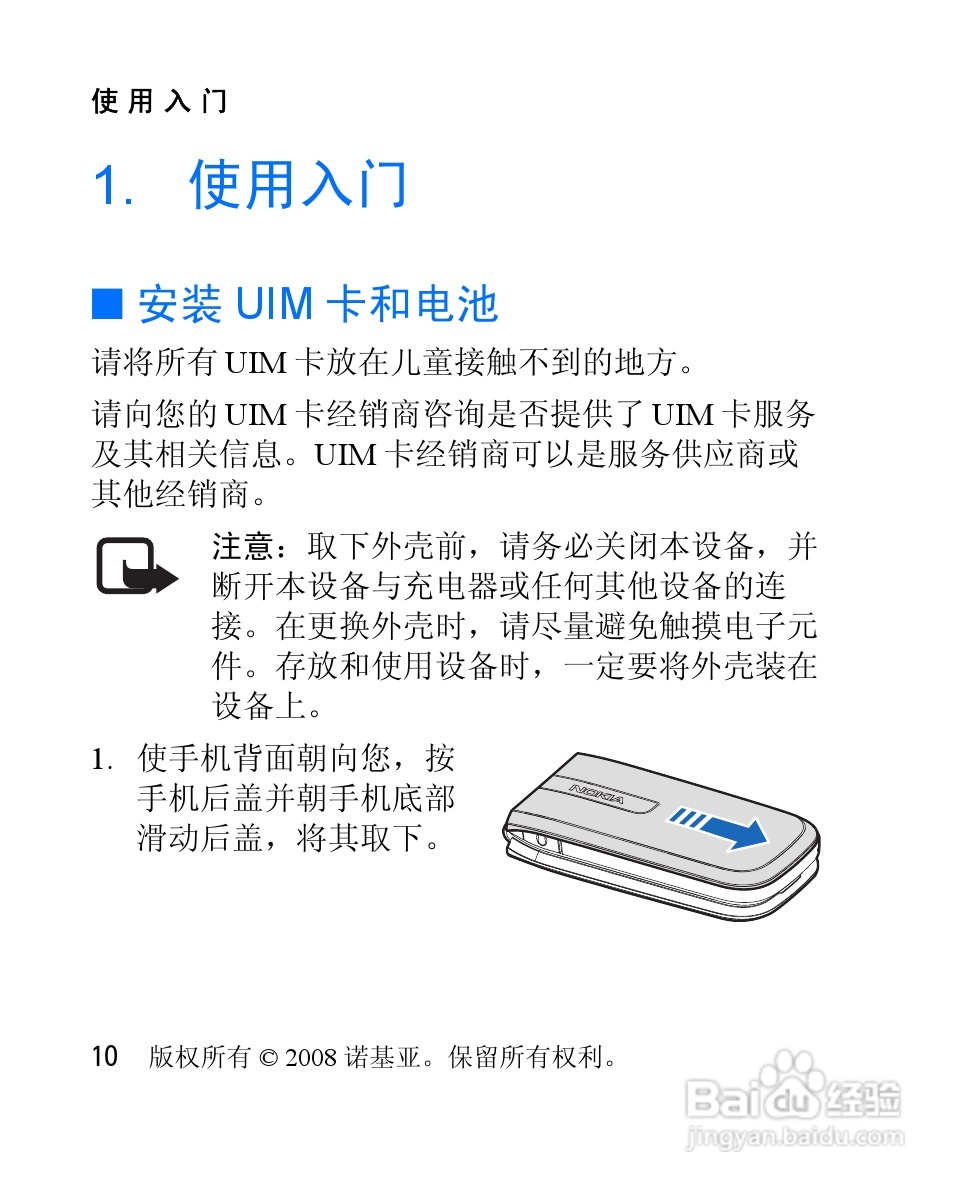 使用入门

1. 使用入门

■ 安装 UIM 卡和电池

请将所有 UIM 卡放在儿童接触不到的地方。

请向您的 UIM 卡经销商咨询是否提供了 UIM 卡服务及其相关信息。UIM 卡经销商可以是服务供应商或其他经销商。

注意：取下外壳前，请务必关闭本设备，并断开本设备与充电器或任何其他设备的连接。在更换外壳时，请尽量避免触摸电子元件。存放和使用设备时，一定要将外壳装在设备上。

1. 使手机背面朝向您，按手机后盖并朝手机底部滑动后盖，将其取下。

NOKIA

10 版权所有 © 2008 诺基亚。保留所有权利。

Baidu 经验
jingyan.baidu.com