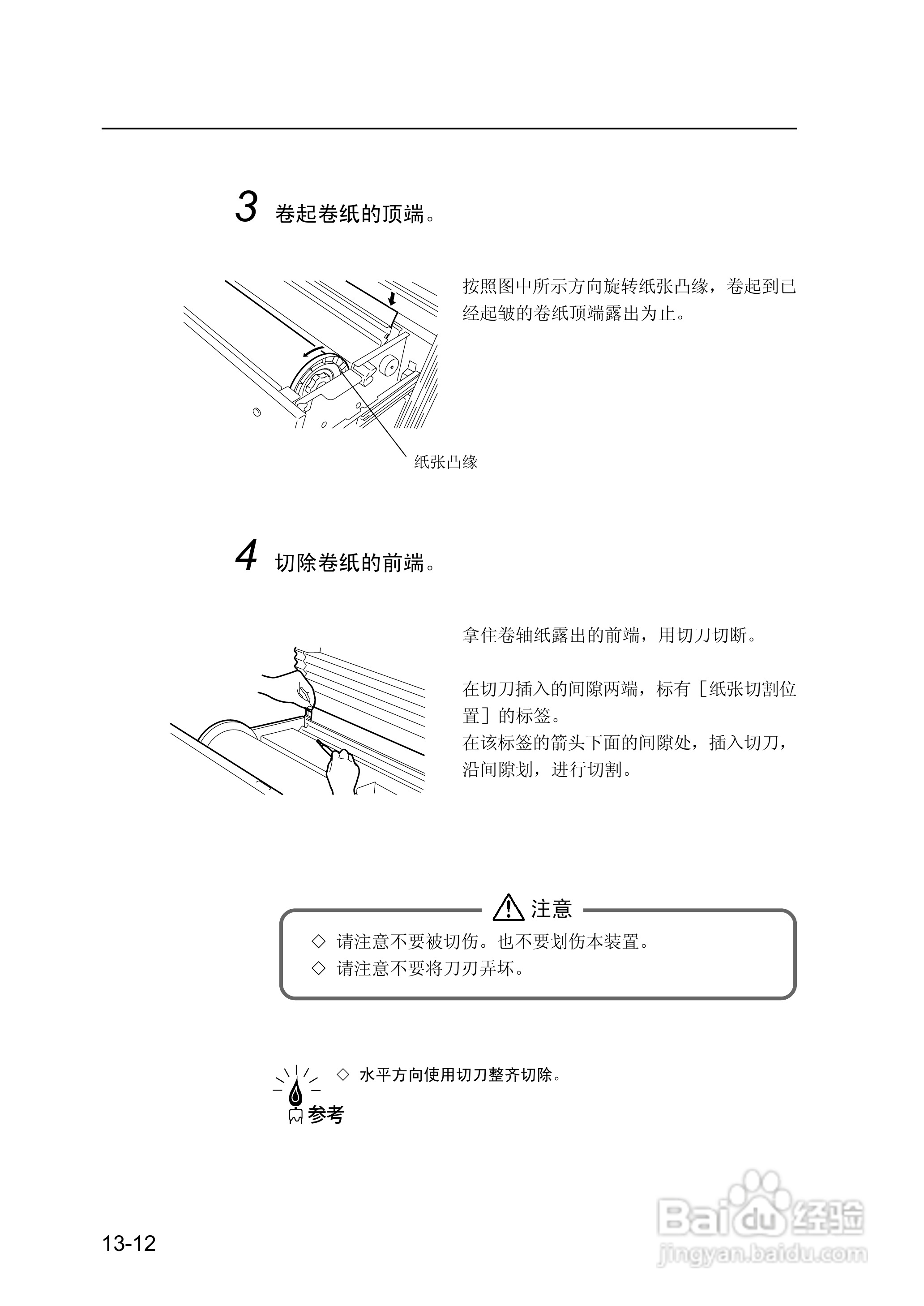 3 卷起卷纸的顶端。

按照图中所示方向旋转纸张凸缘，卷起到已经起皱的卷纸顶端露出为止。

纸张凸缘

4 切除卷纸的前端。

拿住卷轴纸露出的前端，用切刀切断。

在切刀插入的间隙两端，标有［纸张切割位置］的标签。
在该标签的箭头下面的间隙处，插入切刀，沿间隙划，进行切割。

注意
◇ 请注意不要被切伤。也不要划伤本装置。
◇ 请注意不要将刀刃弄坏。

◇ 水平方向使用切刀整齐切除。
参考

13-12

Baidu 经验
jingyan.baidu.com