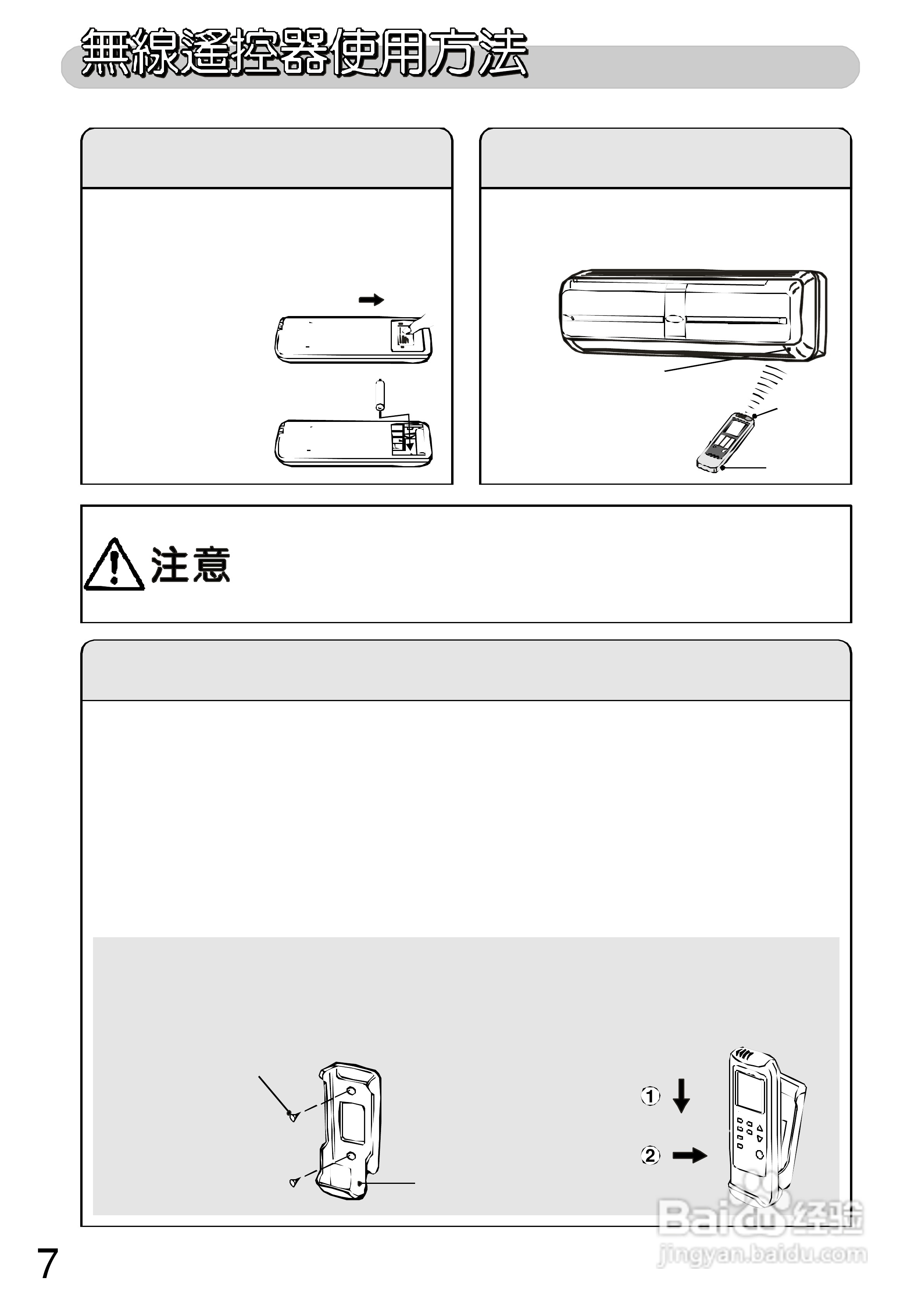 無線遙控器使用方法

注意

①

②

7

Baidu 经验
jingyan.baidu.com