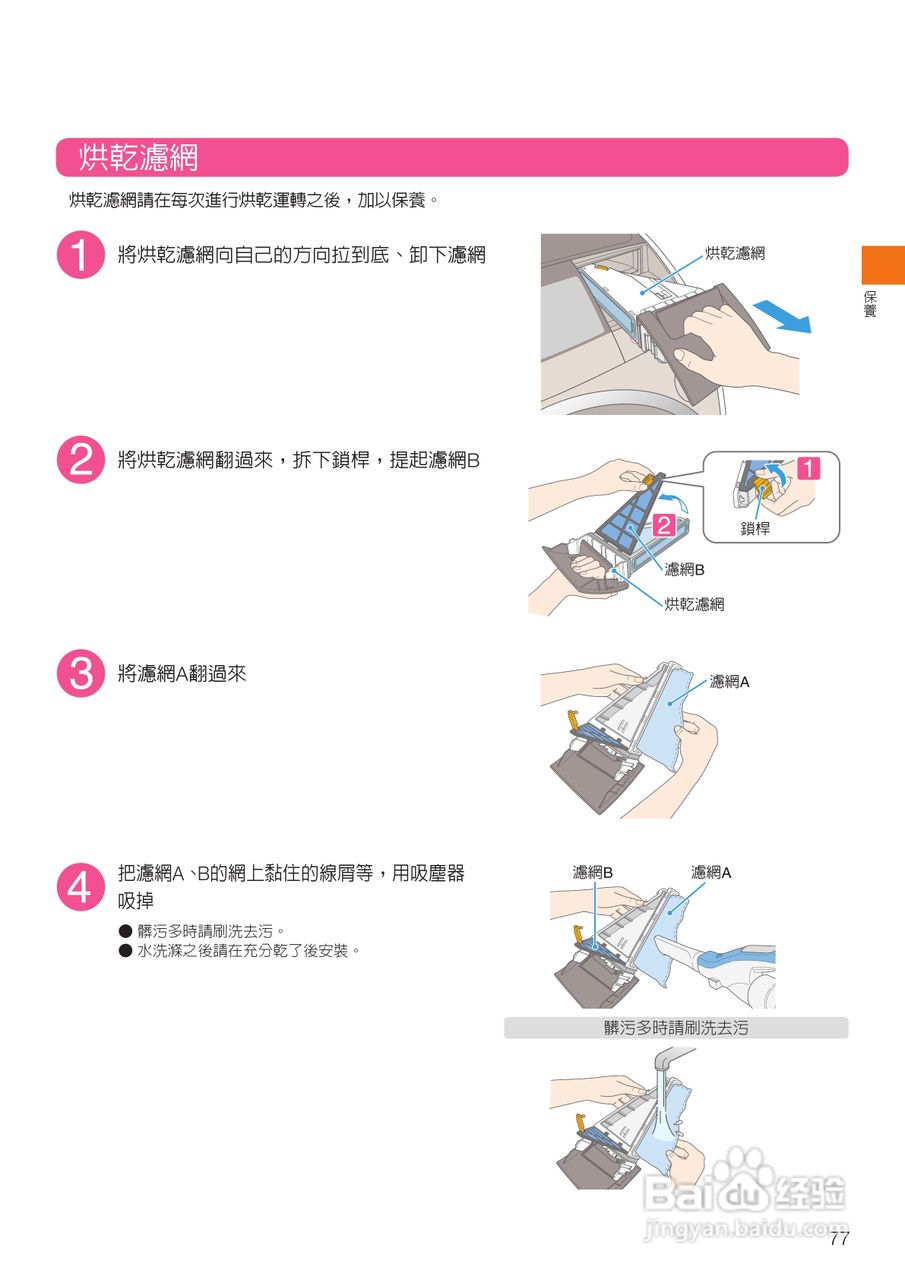 烘乾濾網

烘乾濾網請在每次進行烘乾運轉之後，加以保養。

1 將烘乾濾網向自己的方向拉到底、卸下濾網

烘乾濾網

保養

2 將烘乾濾網翻過來，拆下鎖桿，提起濾網B

1

2

鎖桿

濾網B

烘乾濾網

3 將濾網A翻過來

濾網A

4 把濾網A、B的網上黏住的線屑等，用吸塵器吸掉

● 髒污多時請刷洗去污。
● 水洗滌之後請在充分乾了後安裝。

濾網B

濾網A

髒污多時請刷洗去污

Baidu 经验
jingyan.baidu.com

77