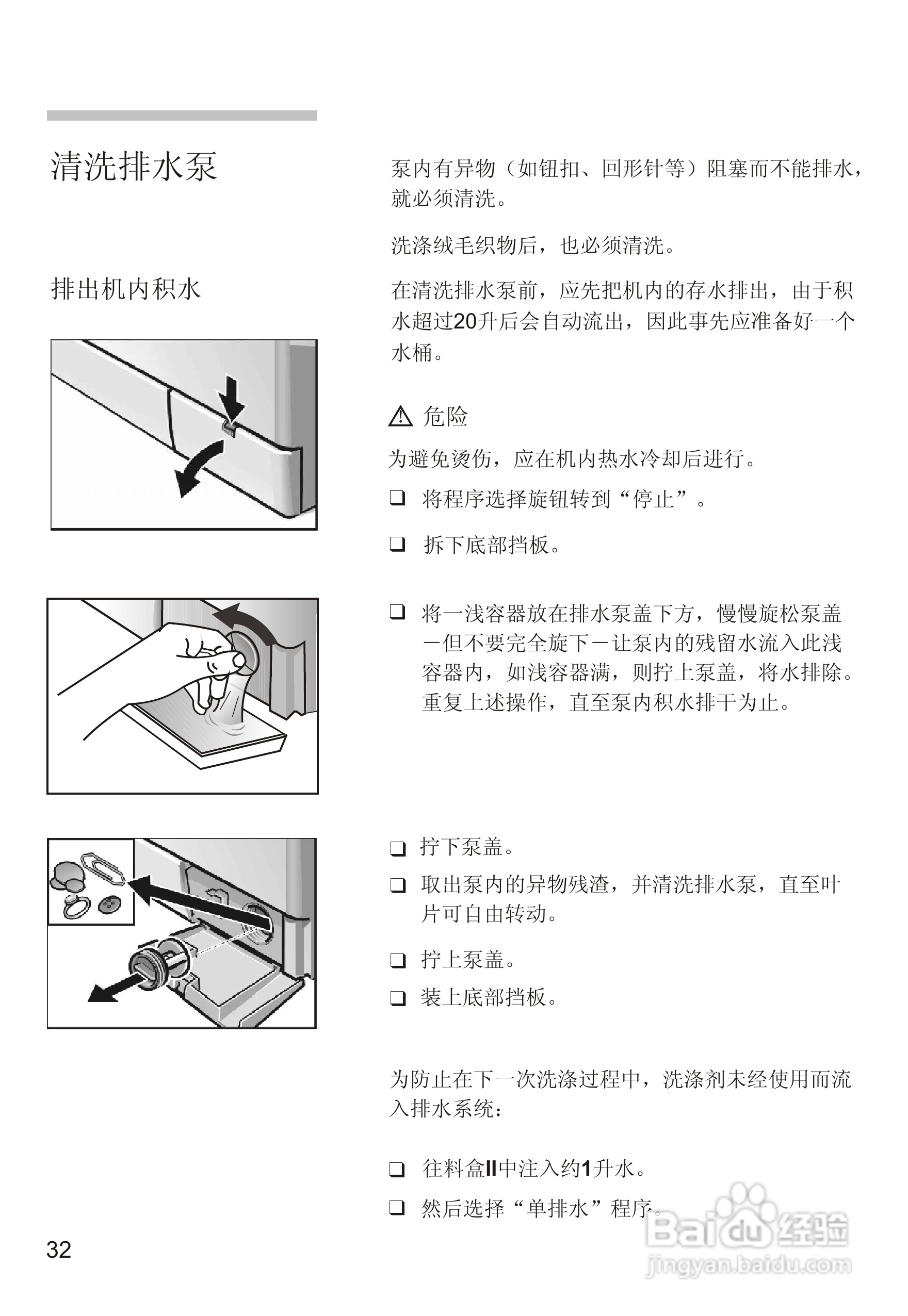 清洗排水泵

泵内有异物（如钮扣、回形针等）阻塞而不能排水，就必须清洗。

洗涤绒毛织物后，也必须清洗。

排出机内积水

在清洗排水泵前，应先把机内的存水排出，由于积水超过20升后会自动流出，因此事先应准备好一个水桶。

⚠ 危险

为避免烫伤，应在机内热水冷却后进行。

❑ 将程序选择旋钮转到“停止”。

❑ 拆下底部挡板。

❑ 将一浅容器放在排水泵盖下方，慢慢旋松泵盖－但不要完全旋下－让泵内的残留水流入此浅容器内，如浅容器满，则拧上泵盖，将水排除。重复上述操作，直至泵内积水排干为止。

❑ 拧下泵盖。

❑ 取出泵内的异物残渣，并清洗排水泵，直至叶片可自由转动。

❑ 拧上泵盖。

❑ 装上底部挡板。

为防止在下一次洗涤过程中，洗涤剂未经使用而流入排水系统：

❑ 往料盒II中注入约1升水。

❑ 然后选择“单排水”程序。

32

Baidu 经验
jingyan.baidu.com