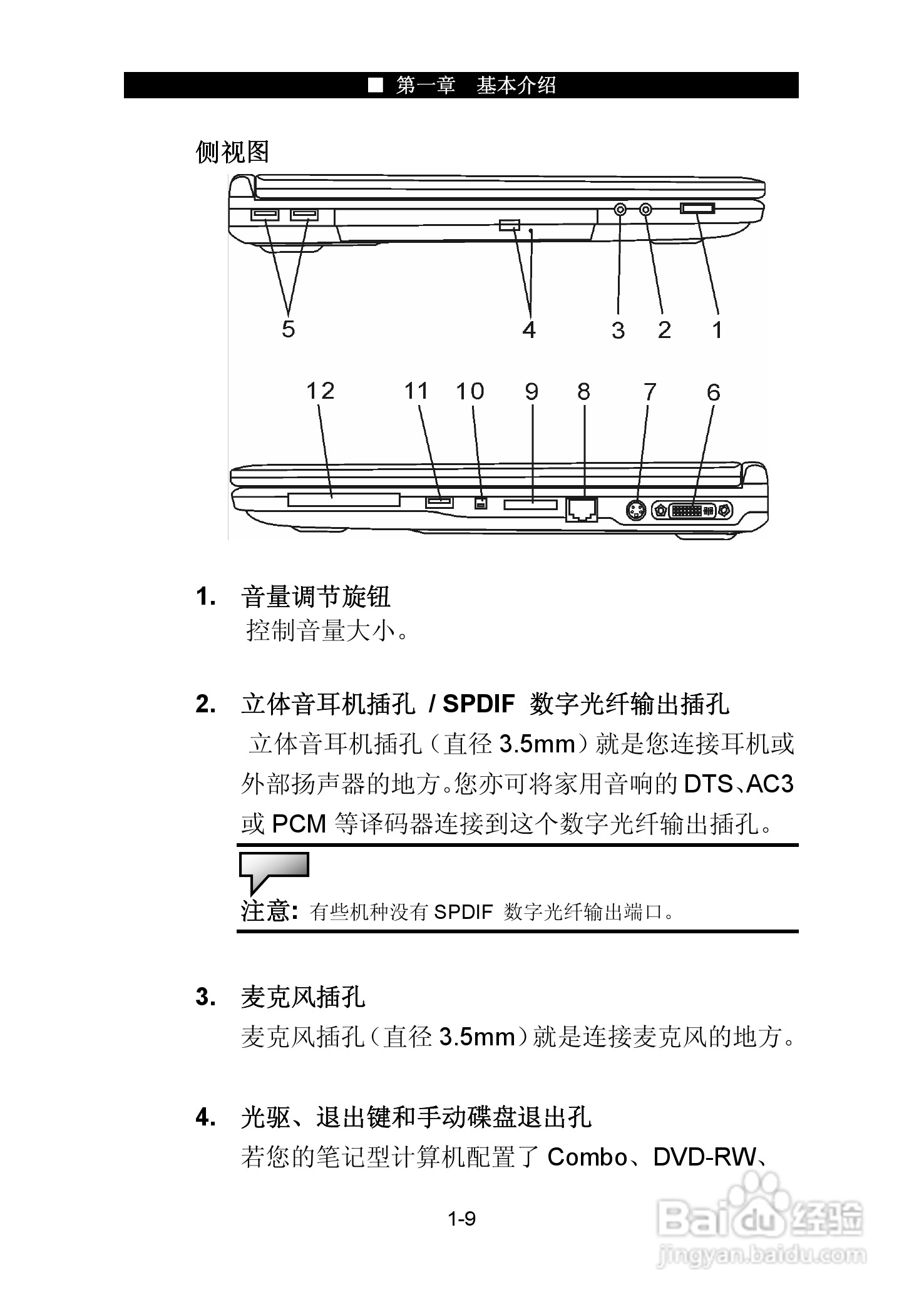 ■ 第一章 基本介绍

侧视图

5 4 3 2 1

12 11 10 9 8 7 6

1. 音量调节旋钮
控制音量大小。

2. 立体音耳机插孔 / SPDIF 数字光纤输出插孔
立体音耳机插孔（直径 3.5mm）就是您连接耳机或外部扬声器的地方。您亦可将家用音响的 DTS、AC3 或 PCM 等译码器连接到这个数字光纤输出插孔。

注意: 有些机种没有 SPDIF 数字光纤输出端口。

3. 麦克风插孔
麦克风插孔（直径 3.5mm）就是连接麦克风的地方。

4. 光驱、退出键和手动碟盘退出孔
若您的笔记型计算机配置了 Combo、DVD-RW、

1-9

Baidu 经验
jingyan.baidu.com