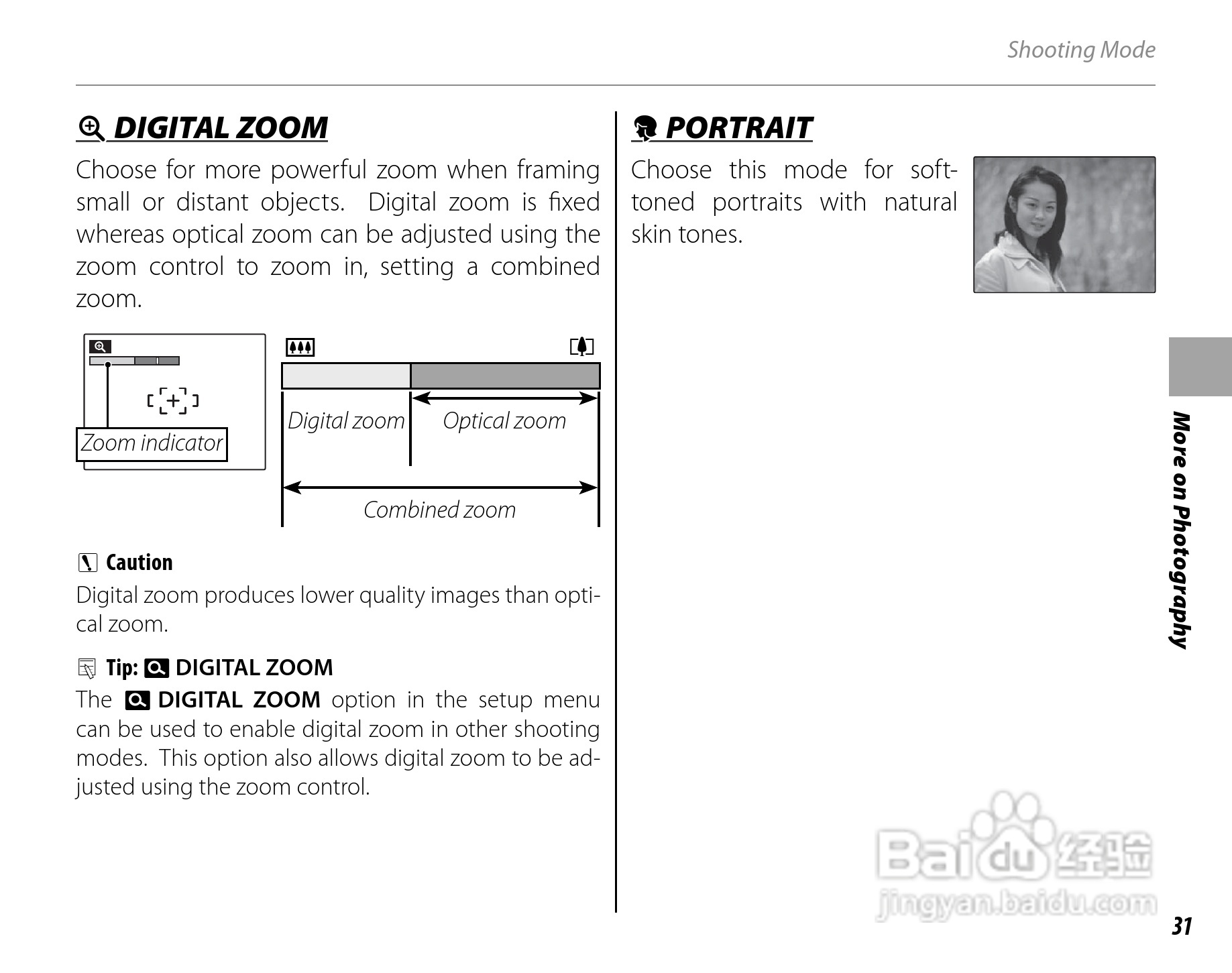 Shooting Mode

DIGITAL ZOOM

Choose for more powerful zoom when framing small or distant objects. Digital zoom is fixed whereas optical zoom can be adjusted using the zoom control to zoom in, setting a combined zoom.

Zoom indicator

Digital zoom

Optical zoom

Combined zoom

Caution

Digital zoom produces lower quality images than optical zoom.

Tip: DIGITAL ZOOM

The DIGITAL ZOOM option in the setup menu can be used to enable digital zoom in other shooting modes. This option also allows digital zoom to be adjusted using the zoom control.

PORTRAIT

Choose this mode for soft-toned portraits with natural skin tones.

More on Photography

Baidu 经验
jingyan.baidu.com

31