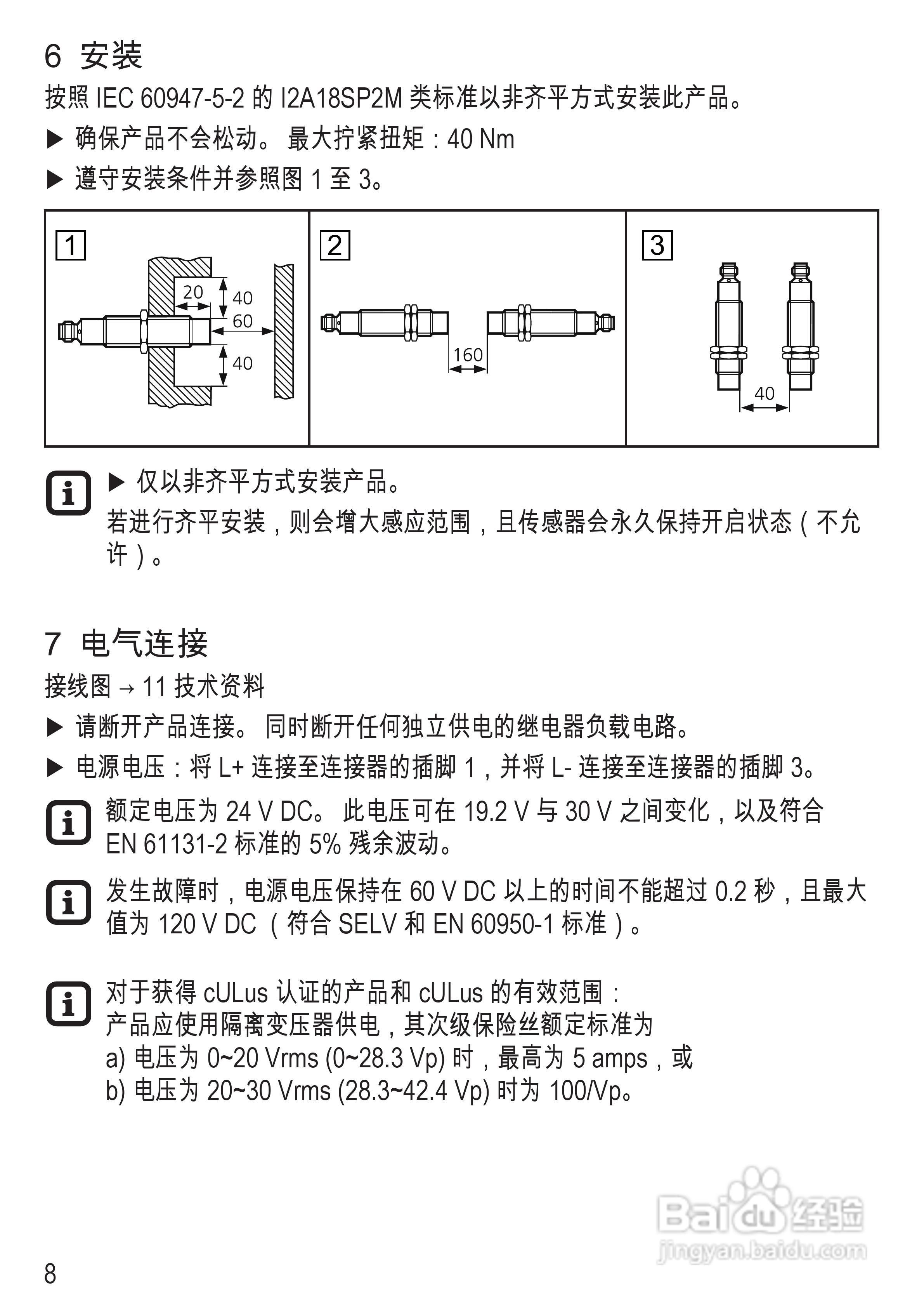 6 安装

按照 IEC 60947-5-2 的 I2A18SP2M 类标准以非齐平方式安装此产品。

▶ 确保产品不会松动。 最大拧紧扭矩：40 Nm

▶ 遵守安装条件并参照图 1 至 3。

1

20

40

60

40

2

160

3

40

▶ 仅以非齐平方式安装产品。

若进行齐平安装，则会增大感应范围，且传感器会永久保持开启状态（不允许）。

7 电气连接

接线图 → 11 技术资料

▶ 请断开产品连接。 同时断开任何独立供电的继电器负载电路。

▶ 电源电压：将 L+ 连接至连接器的插脚 1，并将 L- 连接至连接器的插脚 3。

额定电压为 24 V DC。 此电压可在 19.2 V 与 30 V 之间变化，以及符合 EN 61131-2 标准的 5% 残余波动。

发生故障时，电源电压保持在 60 V DC 以上的时间不能超过 0.2 秒，且最大值为 120 V DC （符合 SELV 和 EN 60950-1 标准）。

对于获得 cULus 认证的产品和 cULus 的有效范围：
产品应使用隔离变压器供电，其次级保险丝额定标准为
a) 电压为 0~20 Vrms (0~28.3 Vp) 时，最高为 5 amps，或
b) 电压为 20~30 Vrms (28.3~42.4 Vp) 时为 100/Vp。

Baidu 经验
jingyan.baidu.com

8