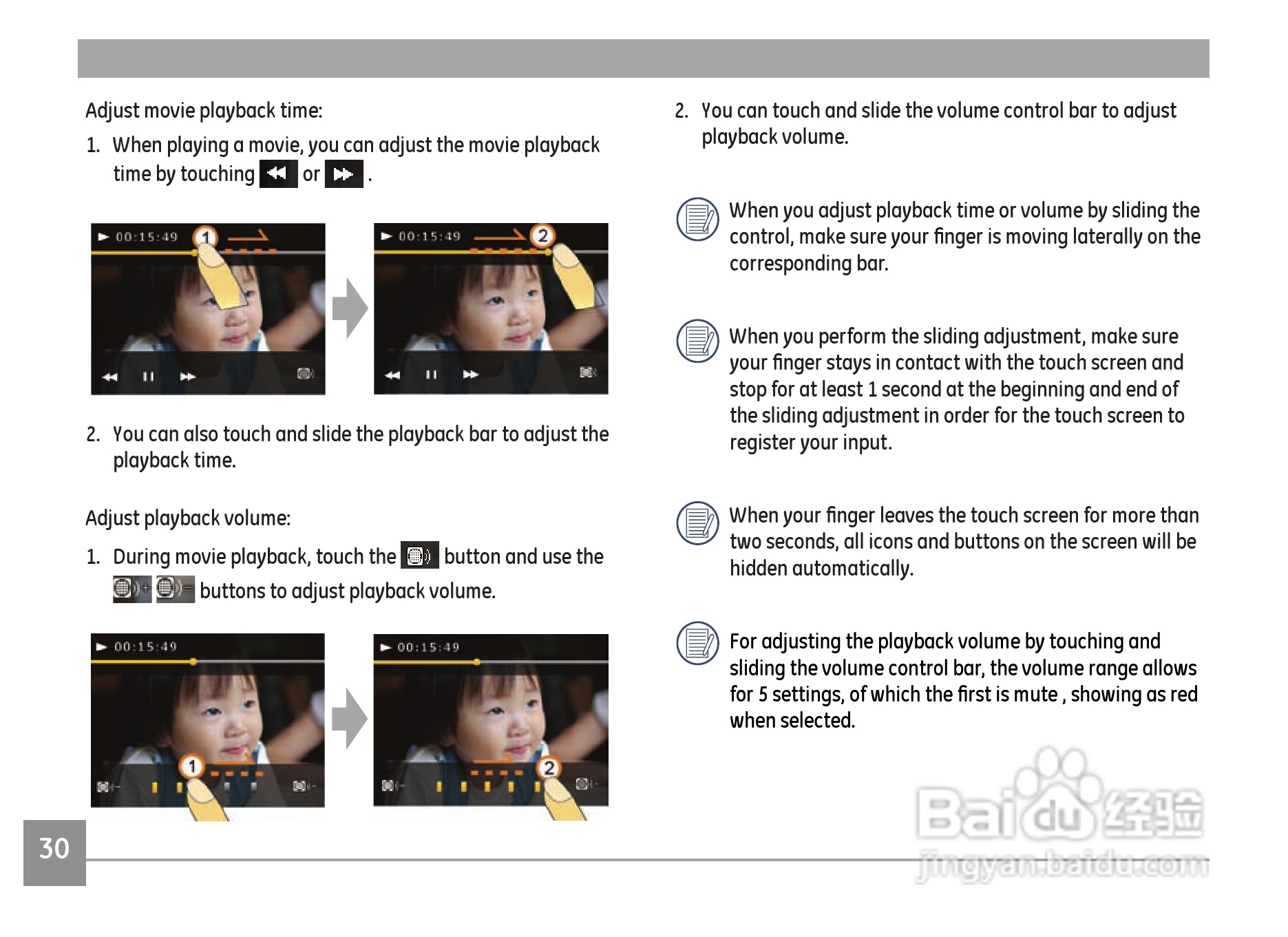 Adjust movie playback time:

1. When playing a movie, you can adjust the movie playback time by touching or .

00:15:49 1

00:15:49 2

2. You can also touch and slide the playback bar to adjust the playback time.

Adjust playback volume:

1. During movie playback, touch the button and use the buttons to adjust playback volume.

00:15:49 1

00:15:49 2

2. You can touch and slide the volume control bar to adjust playback volume.

When you adjust playback time or volume by sliding the control, make sure your finger is moving laterally on the corresponding bar.

When you perform the sliding adjustment, make sure your finger stays in contact with the touch screen and stop for at least 1 second at the beginning and end of the sliding adjustment in order for the touch screen to register your input.

When your finger leaves the touch screen for more than two seconds, all icons and buttons on the screen will be hidden automatically.

For adjusting the playback volume by touching and sliding the volume control bar, the volume range allows for 5 settings, of which the first is mute , showing as red when selected.

30

Baidu 经验
jingyan.baidu.com