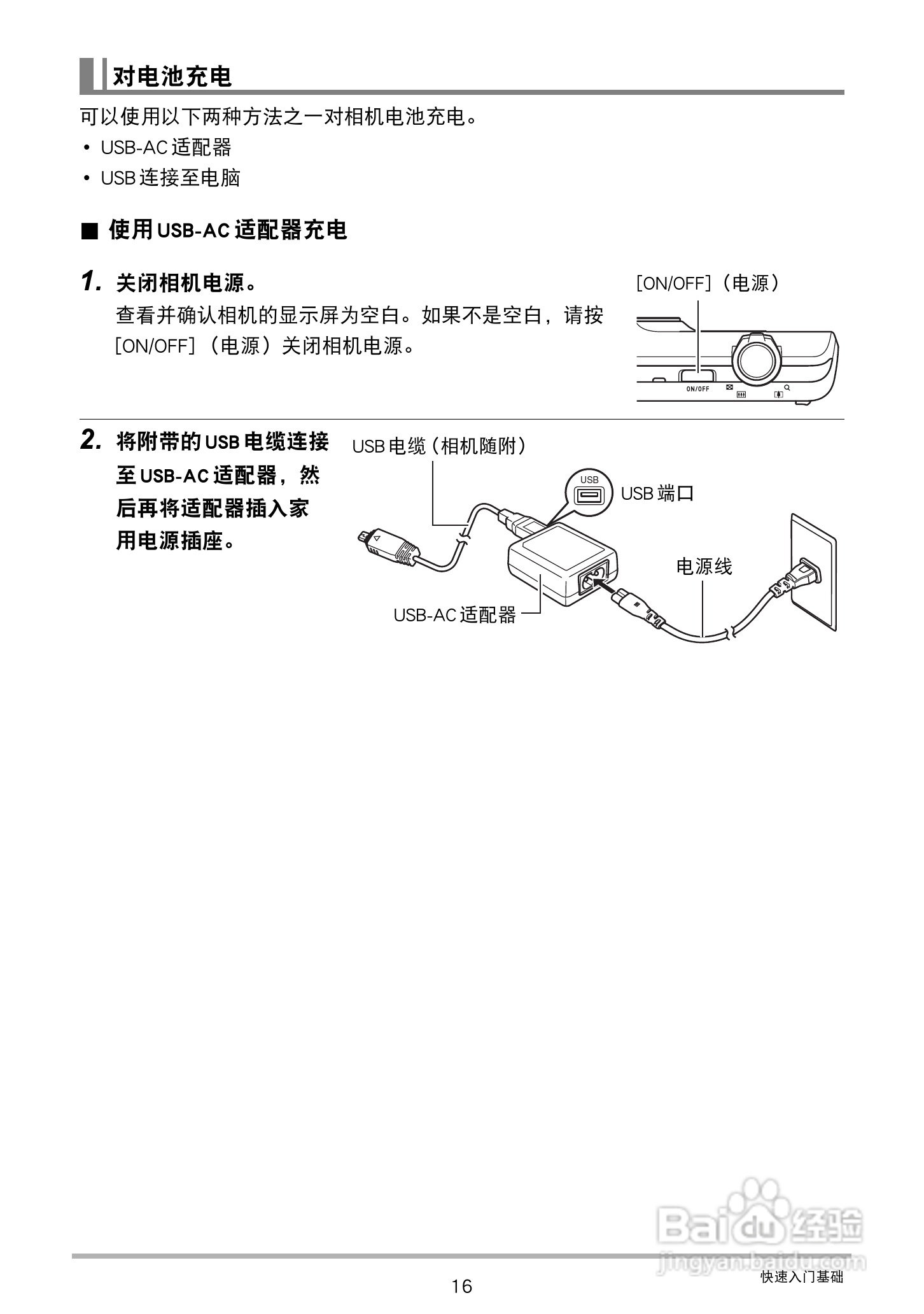 对电池充电

可以使用以下两种方法之一对相机电池充电。

• USB-AC 适配器

• USB 连接至电脑

■ 使用 USB-AC 适配器充电

1. 关闭相机电源。

查看并确认相机的显示屏为空白。如果不是空白，请按 [ON/OFF]（电源）关闭相机电源。

[ON/OFF]（电源）

ON/OFF

2. 将附带的 USB 电缆连接至 USB-AC 适配器，然后再将适配器插入家用电源插座。

USB 电缆（相机随附）

USB

USB 端口

电源线

USB-AC 适配器

Baidu 经验
jingyan.baidu.com

16

快速入门基础