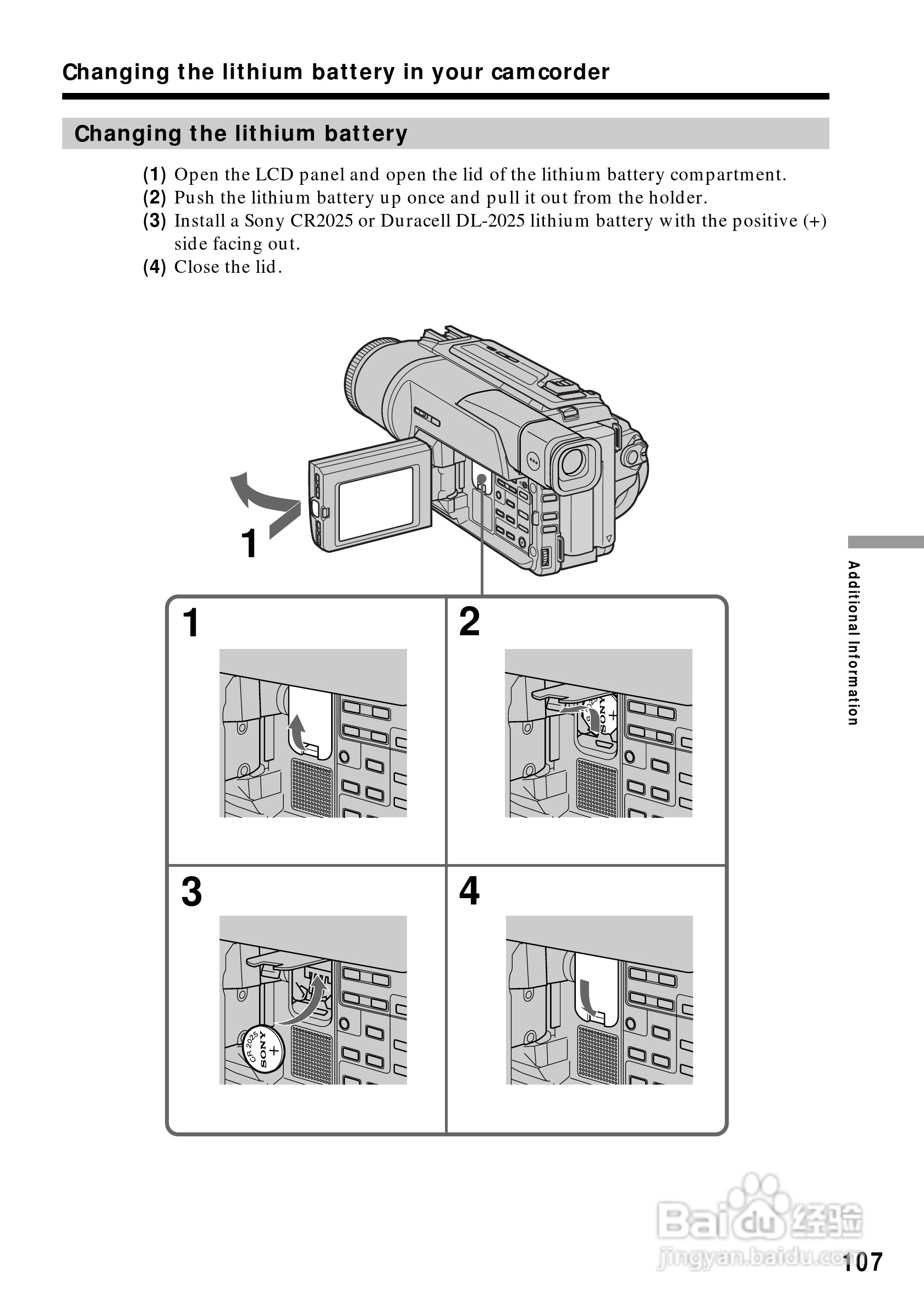 Changing the lithium battery in your camcorder

Changing the lithium battery

(1) Open the LCD panel and open the lid of the lithium battery compartment.
(2) Push the lithium battery up once and pull it out from the holder.
(3) Install a Sony CR2025 or Duracell DL-2025 lithium battery with the positive (+) side facing out.
(4) Close the lid.

1

1

2

SONY
+

3

CR 2025
SONY
+

4

Additional Information

Baidu 经验
jingyan.baidu.com

107