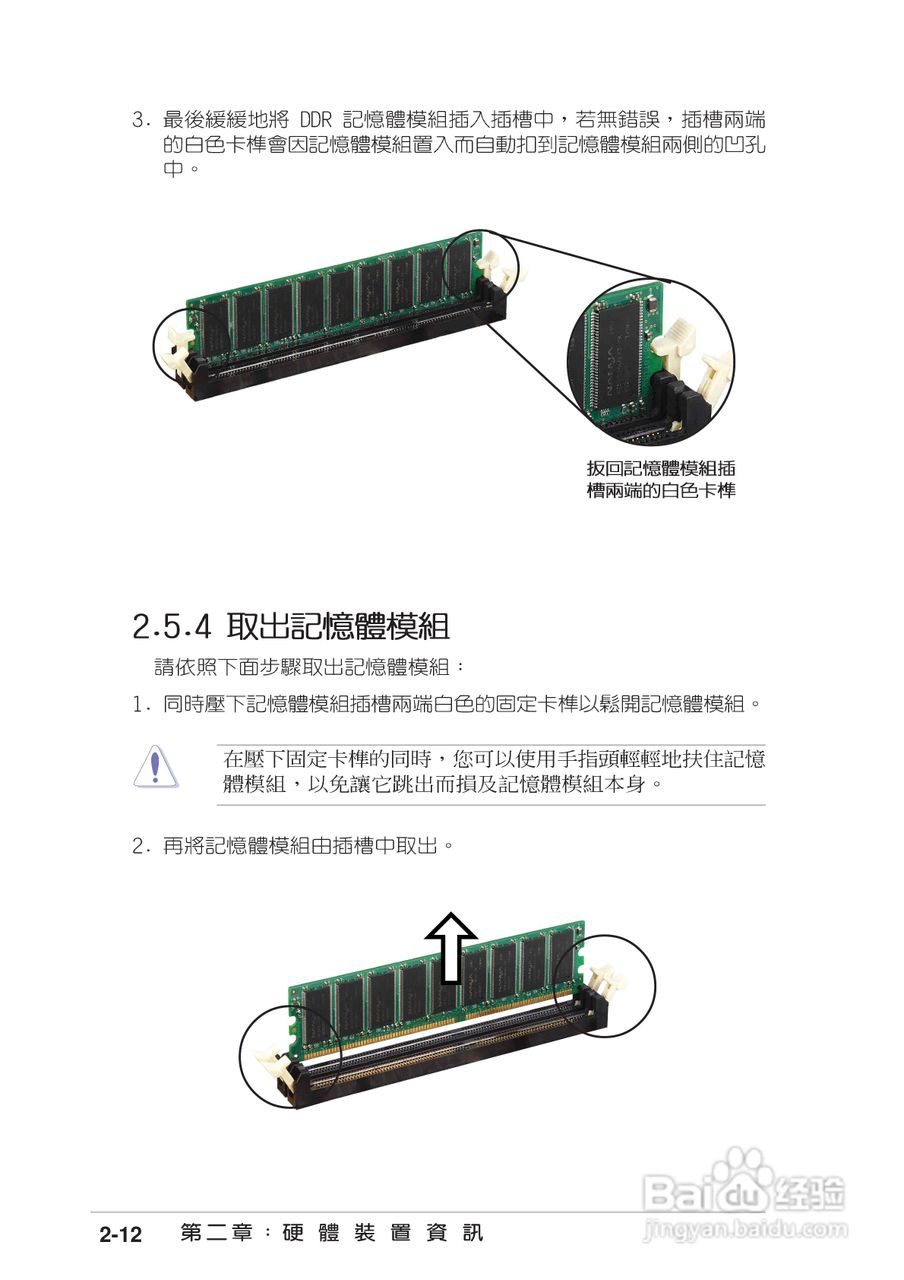 3. 最後緩緩地將 DDR 記憶體模組插入插槽中，若無錯誤，插槽兩端的白色卡榫會因記憶體模組置入而自動扣到記憶體模組兩側的凹孔中。

扳回記憶體模組插槽兩端的白色卡榫

2.5.4 取出記憶體模組

請依照下面步驟取出記憶體模組：

1. 同時壓下記憶體模組插槽兩端白色的固定卡榫以鬆開記憶體模組。

在壓下固定卡榫的同時，您可以使用手指頭輕輕地扶住記憶體模組，以免讓它跳出而損及記憶體模組本身。

2. 再將記憶體模組由插槽中取出。

2-12 第二章：硬體裝置資訊

Baidu 经验
jingyan.baidu.com