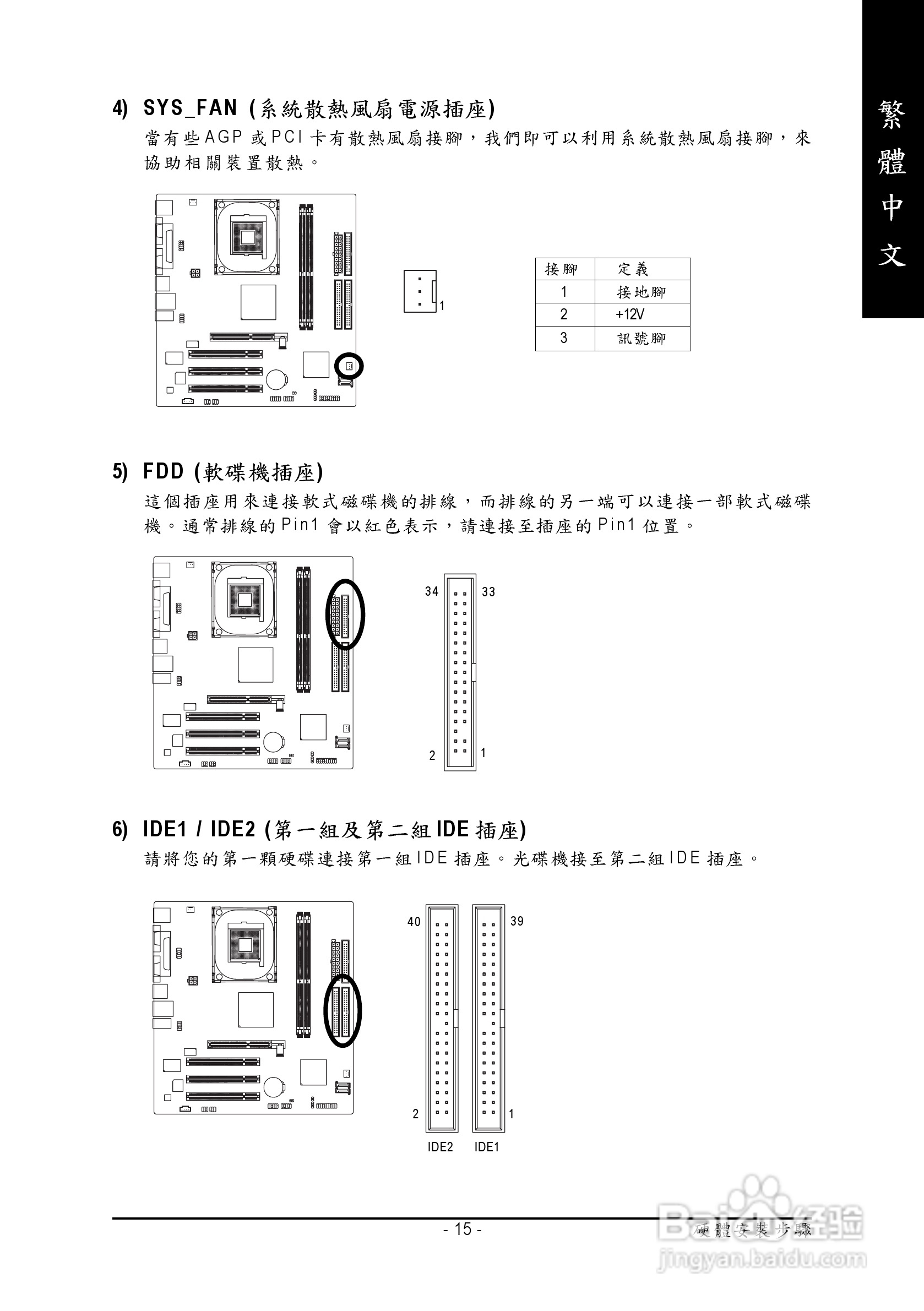 繁體中文

4) SYS_FAN (系統散熱風扇電源插座)

當有些AGP 或PCI 卡有散熱風扇接腳，我們即可以利用系統散熱風扇接腳，來協助相關裝置散熱。

1

| 接腳 | 定義 |
|---|---|
| 1 | 接地腳 |
| 2 | +12V |
| 3 | 訊號腳 |

5) FDD (軟碟機插座)

這個插座用來連接軟式磁碟機的排線，而排線的另一端可以連接一部軟式磁碟機。通常排線的Pin1 會以紅色表示，請連接至插座的Pin1 位置。

34 33

2 1

6) IDE1 / IDE2 (第一組及第二組IDE 插座)

請將您的第一顆硬碟連接第一組IDE 插座。光碟機接至第二組IDE 插座。

40 39

2 1

IDE2 IDE1

- 15 -

硬體安裝步驟

Baidu经验
jingyan.baidu.com