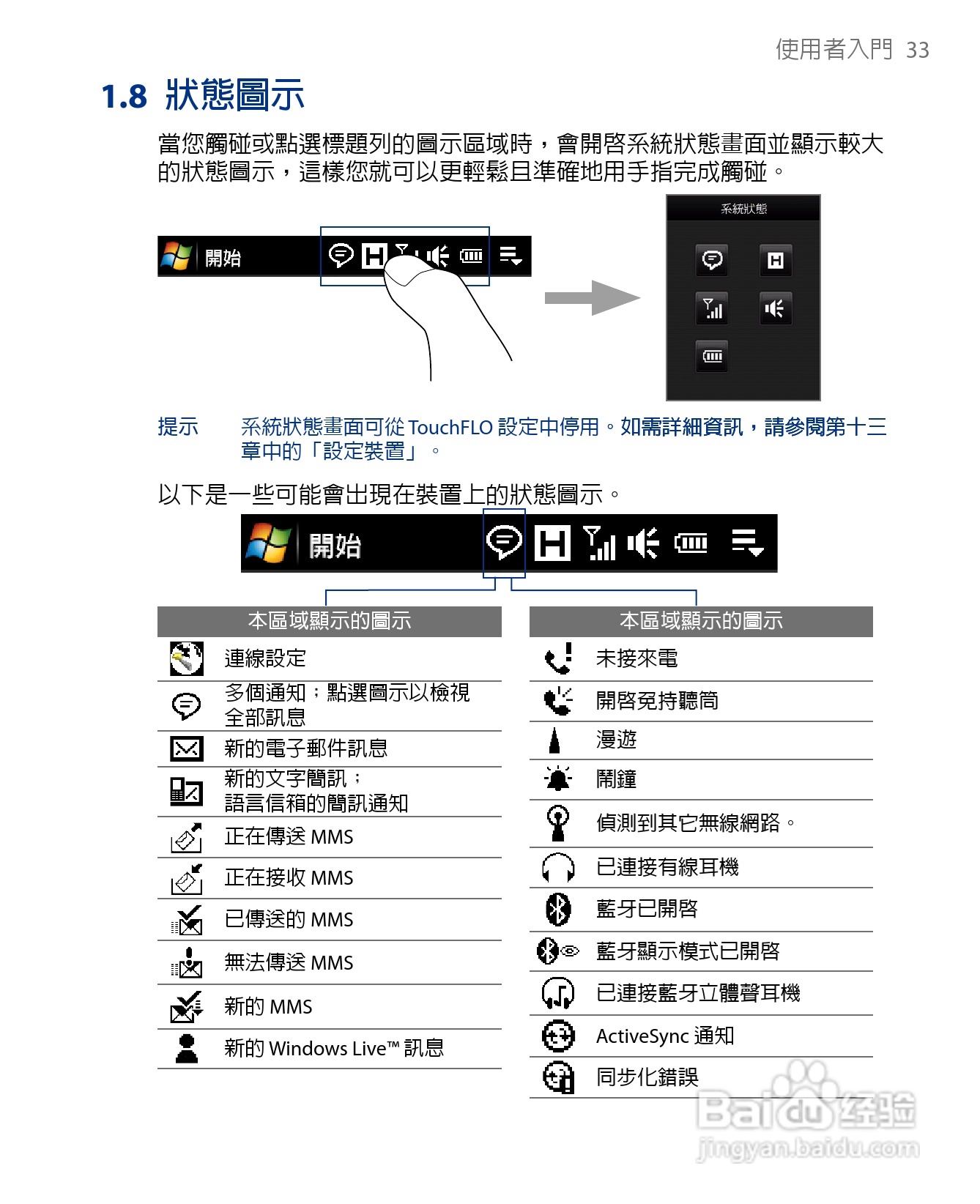 使用者入門 33

1.8 狀態圖示

當您觸碰或點選標題列的圖示區域時，會開啟系統狀態畫面並顯示較大的狀態圖示，這樣您就可以更輕鬆且準確地用手指完成觸碰。

開始

系統狀態

提示 系統狀態畫面可從 TouchFLO 設定中停用。如需詳細資訊，請參閱第十三章中的「設定裝置」。

以下是一些可能會出現在裝置上的狀態圖示。

開始

| 本區域顯示的圖示 |
|---|
| 連線設定 |
| 多個通知；點選圖示以檢視全部訊息 |
| 新的電子郵件訊息 |
| 新的文字簡訊；語言信箱的簡訊通知 |
| 正在傳送 MMS |
| 正在接收 MMS |
| 已傳送的 MMS |
| 無法傳送 MMS |
| 新的 MMS |
| 新的 Windows Live™ 訊息 |

| 本區域顯示的圖示 |
|---|
| 未接來電 |
| 開啟免持聽筒 |
| 漫遊 |
| 鬧鐘 |
| 偵測到其它無線網路。 |
| 已連接有線耳機 |
| 藍牙已開啟 |
| 藍牙顯示模式已開啟 |
| 已連接藍牙立體聲耳機 |
| ActiveSync 通知 |
| 同步化錯誤 |

Baidu 经验
jingyan.baidu.com