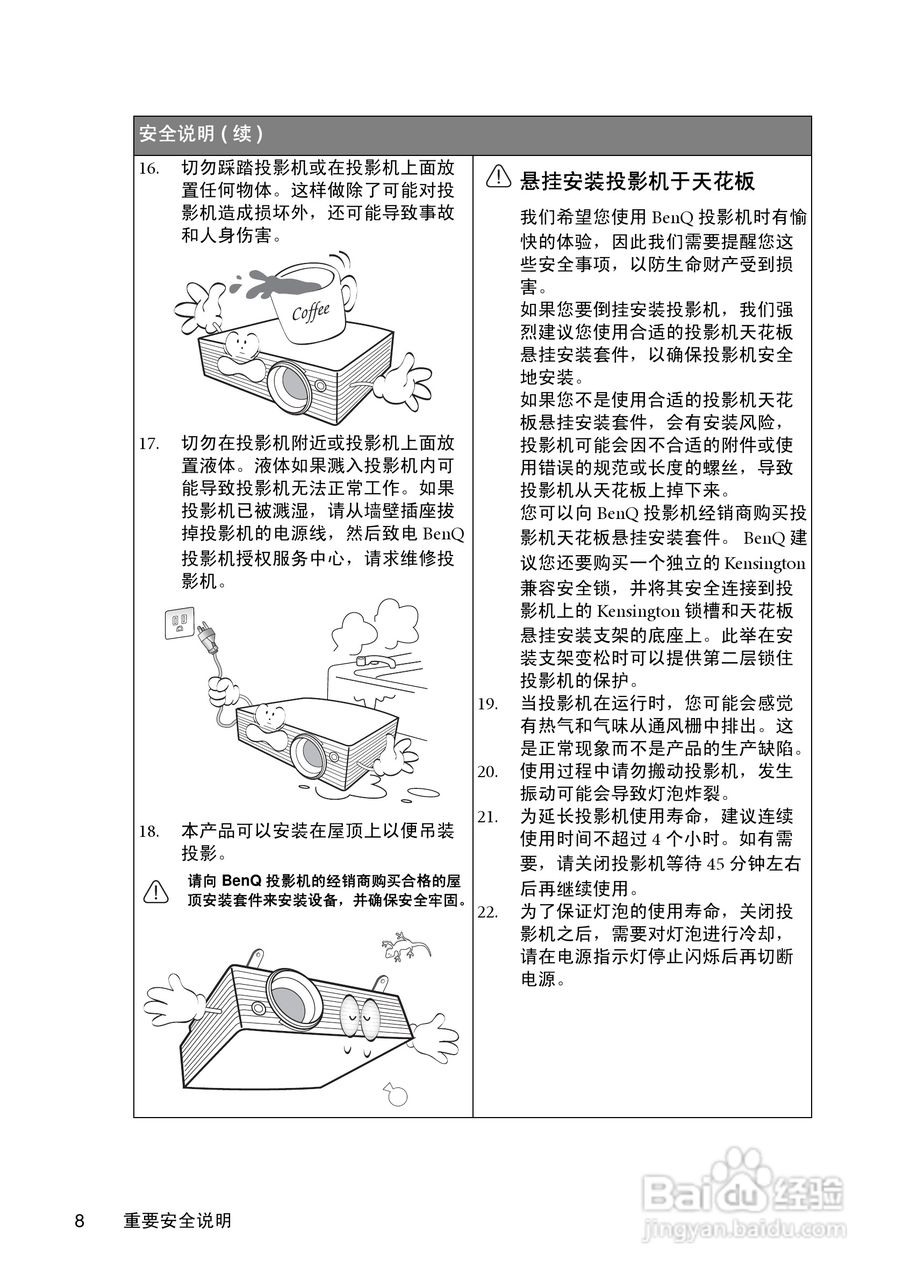 安全说明（续）

16. 切勿踩踏投影机或在投影机上面放置任何物体。这样做除了可能对投影机造成损坏外，还可能导致事故和人身伤害。

Coffee

17. 切勿在投影机附近或投影机上面放置液体。液体如果溅入投影机内可能导致投影机无法正常工作。如果投影机已被溅湿，请从墙壁插座拔掉投影机的电源线，然后致电 BenQ 投影机授权服务中心，请求维修投影机。

18. 本产品可以安装在屋顶上以便吊装投影。

请向 BenQ 投影机的经销商购买合格的屋顶安装套件来安装设备，并确保安全牢固。

悬挂安装投影机于天花板

我们希望您使用 BenQ 投影机时有愉快的体验，因此我们需要提醒您这些安全事项，以防生命财产受到损害。

如果您要倒挂安装投影机，我们强烈建议您使用合适的投影机天花板悬挂安装套件，以确保投影机安全地安装。

如果您不是使用合适的投影机天花板悬挂安装套件，会有安装风险，投影机可能会因不合适的附件或使用错误的规范或长度的螺丝，导致投影机从天花板上掉下来。

您可以向 BenQ 投影机经销商购买投影机天花板悬挂安装套件。 BenQ 建议您还要购买一个独立的 Kensington 兼容安全锁，并将其安全连接到投影机上的 Kensington 锁槽和天花板悬挂安装支架的底座上。此举在安装支架变松时可以提供第二层锁住投影机的保护。

19. 当投影机在运行时，您可能会感觉有热气和气味从通风栅中排出。这是正常现象而不是产品的生产缺陷。

20. 使用过程中请勿搬动投影机，发生振动可能会导致灯泡炸裂。

21. 为延长投影机使用寿命，建议连续使用时间不超过 4 个小时。如有需要，请关闭投影机等待 45 分钟左右后再继续使用。

22. 为了保证灯泡的使用寿命，关闭投影机之后，需要对灯泡进行冷却，请在电源指示灯停止闪烁后再切断电源。

8 重要安全说明

Baidu 经验
jingyan.baidu.com