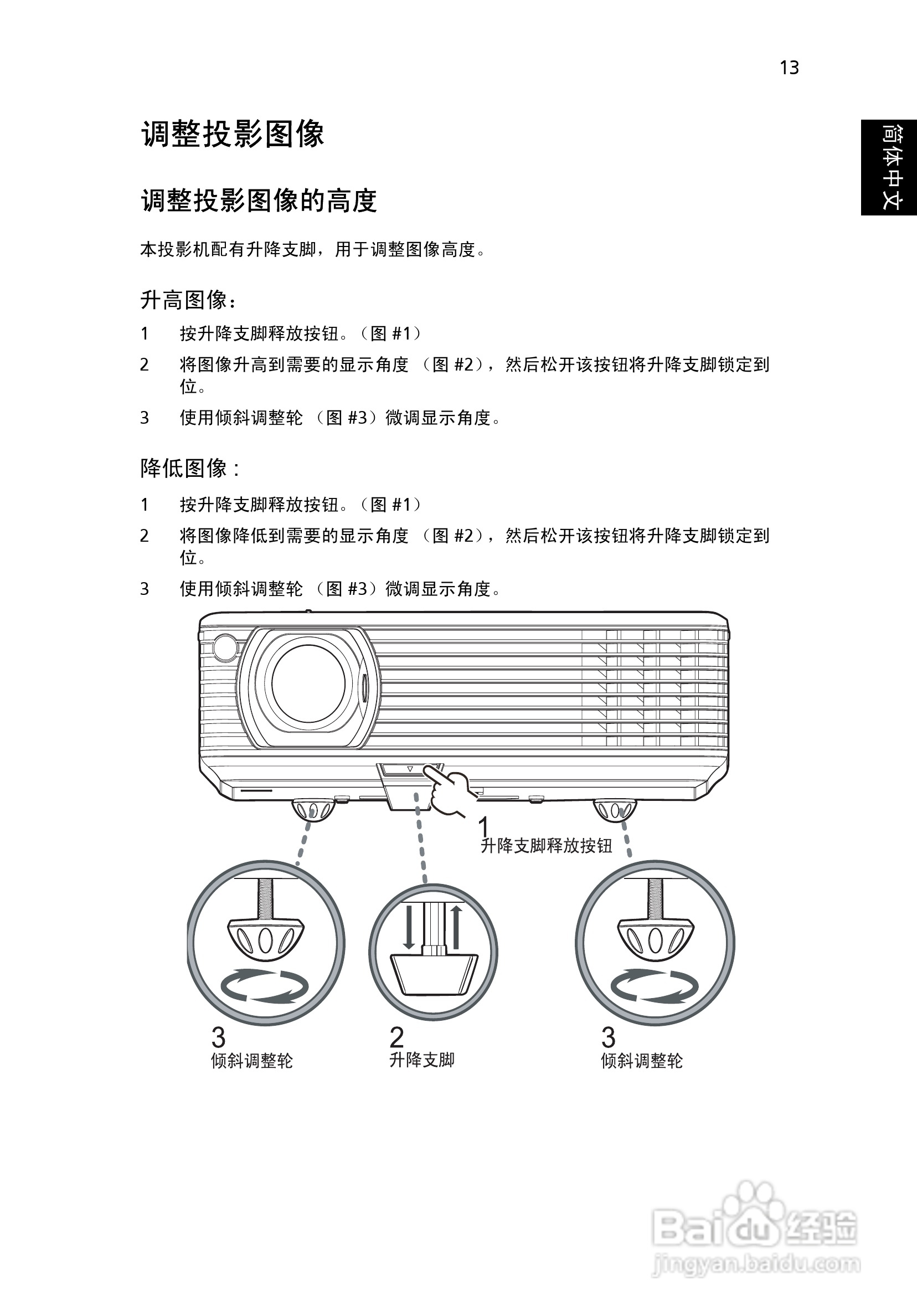 13

简体中文

调整投影图像

调整投影图像的高度

本投影机配有升降支脚，用于调整图像高度。

升高图像：

1 按升降支脚释放按钮。（图 #1）

2 将图像升高到需要的显示角度 （图 #2），然后松开该按钮将升降支脚锁定到位。

3 使用倾斜调整轮 （图 #3）微调显示角度。

降低图像：

1 按升降支脚释放按钮。（图 #1）

2 将图像降低到需要的显示角度 （图 #2），然后松开该按钮将升降支脚锁定到位。

3 使用倾斜调整轮 （图 #3）微调显示角度。

1
升降支脚释放按钮

3
倾斜调整轮

2
升降支脚

3
倾斜调整轮

Baidu 经验
jingyan.baidu.com