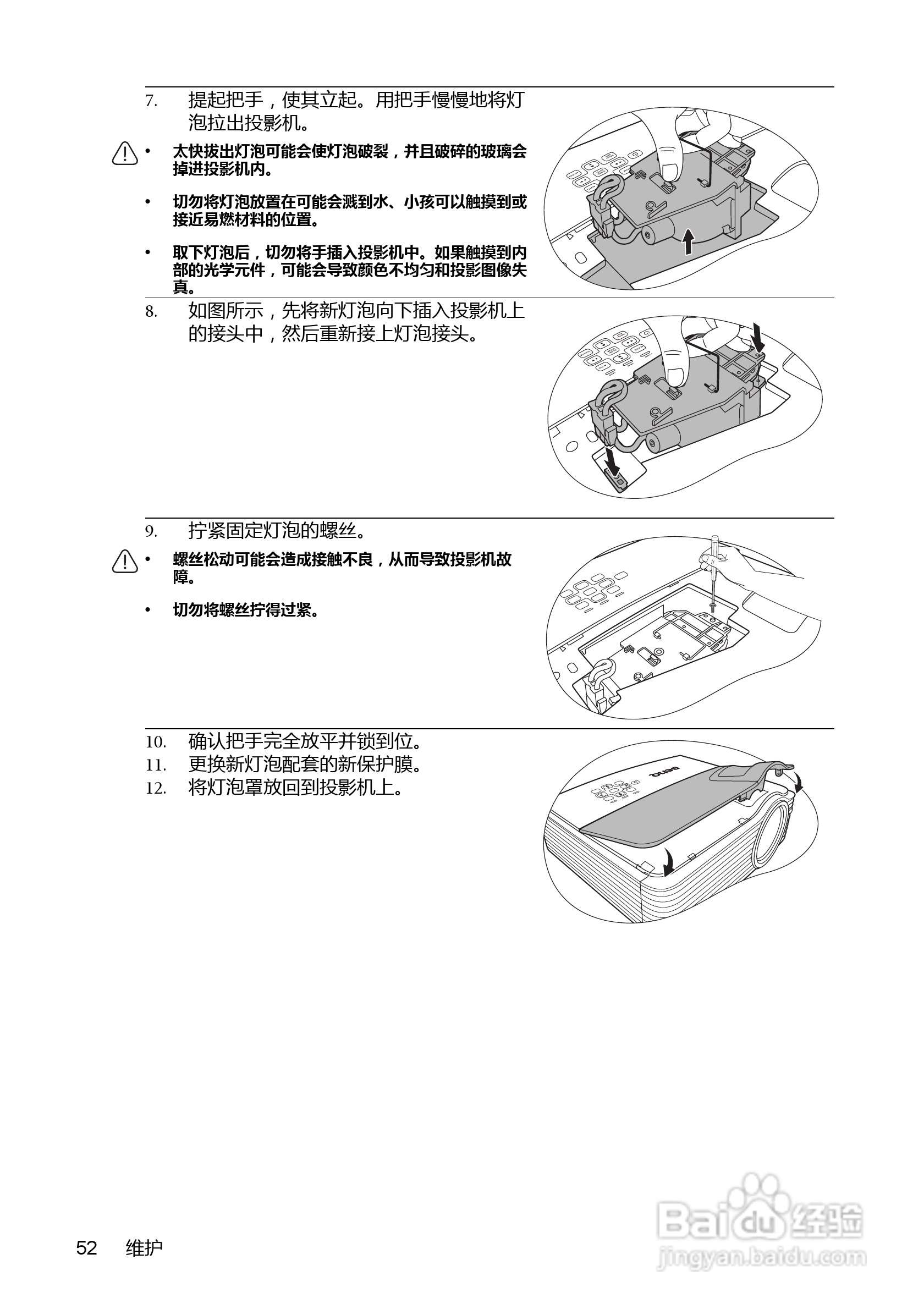 7. 提起把手，使其立起。用把手慢慢地将灯泡拉出投影机。

• 太快拔出灯泡可能会使灯泡破裂，并且破碎的玻璃会掉进投影机内。

• 切勿将灯泡放置在可能会溅到水、小孩可以触摸到或接近易燃材料的位置。

• 取下灯泡后，切勿将手插入投影机中。如果触摸到内部的光学元件，可能会导致颜色不均匀和投影图像失真。

8. 如图所示，先将新灯泡向下插入投影机上的接头中，然后重新接上灯泡接头。

9. 拧紧固定灯泡的螺丝。

• 螺丝松动可能会造成接触不良，从而导致投影机故障。

• 切勿将螺丝拧得过紧。

10. 确认把手完全放平并锁到位。
11. 更换新灯泡配套的新保护膜。
12. 将灯泡罩放回到投影机上。

BenQ

52 维护

Baidu 经验
jingyan.baidu.com