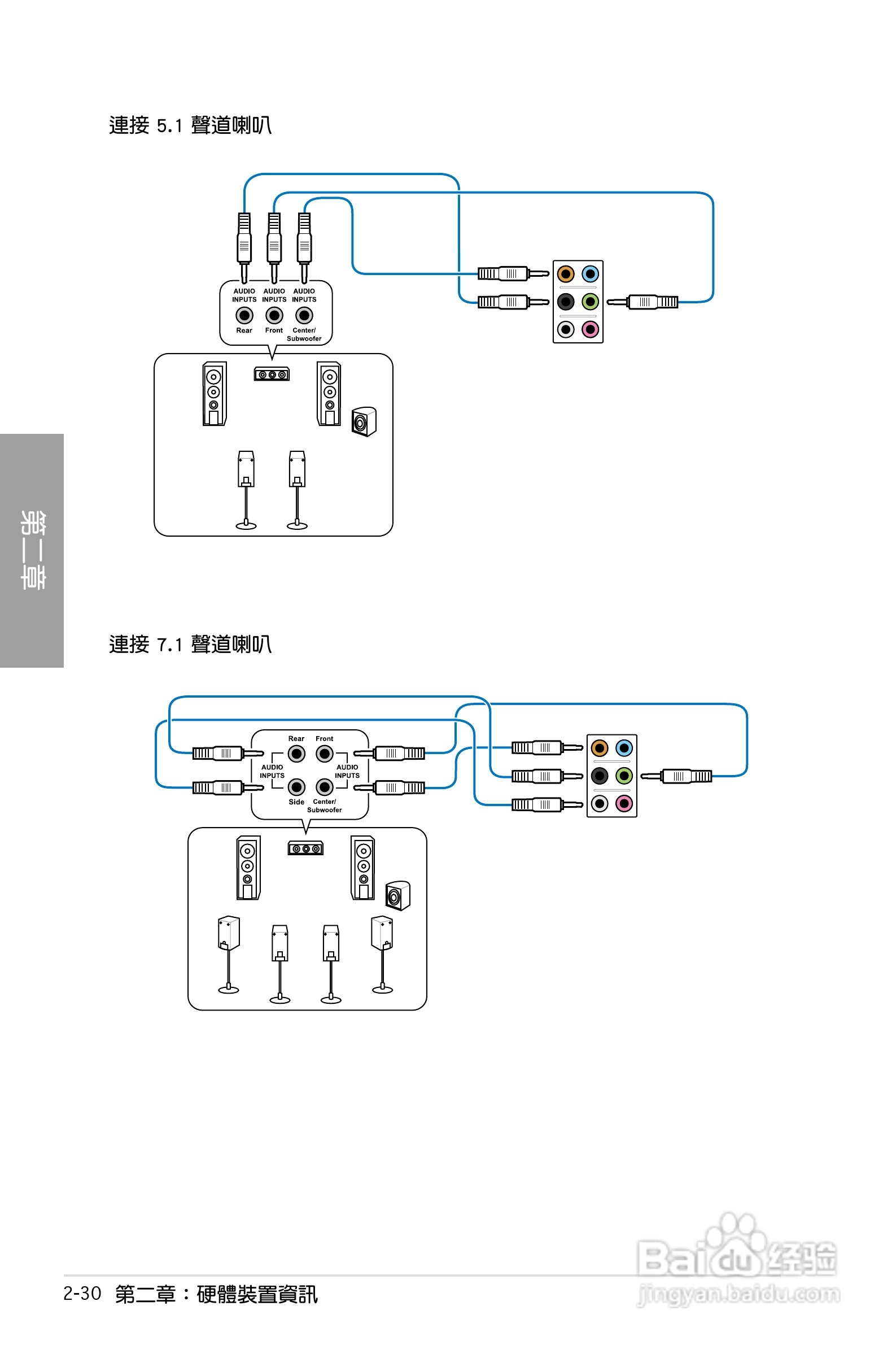 連接 5.1 聲道喇叭

AUDIO INPUTS AUDIO INPUTS AUDIO INPUTS

Rear Front Center/ Subwoofer

第二章

連接 7.1 聲道喇叭

Rear Front

AUDIO INPUTS AUDIO INPUTS

Side Center/ Subwoofer

2-30 第二章：硬體裝置資訊

Baidu 经验
jingyan.baidu.com