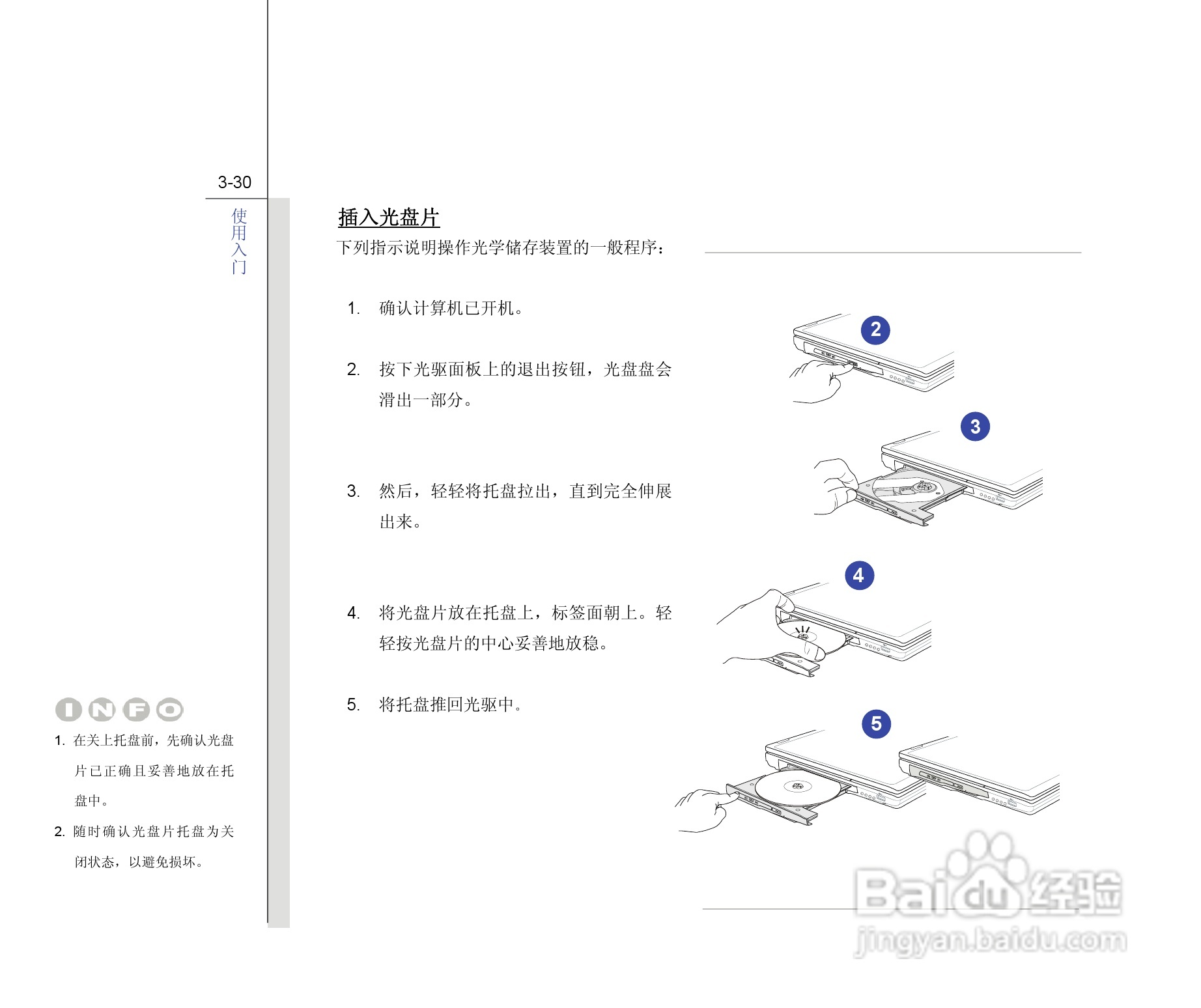 3-30

使用入门

插入光盘片

下列指示说明操作光学储存装置的一般程序：

1. 确认计算机已开机。

2. 按下光驱面板上的退出按钮，光盘盘会滑出一部分。

3. 然后，轻轻将托盘拉出，直到完全伸展出来。

4. 将光盘片放在托盘上，标签面朝上。轻轻按光盘片的中心妥善地放稳。

5. 将托盘推回光驱中。

2

3

4

5

INFO

1. 在关上托盘前，先确认光盘片已正确且妥善地放在托盘中。

2. 随时确认光盘片托盘为关闭状态，以避免损坏。

Baidu经验
jingyan.baidu.com