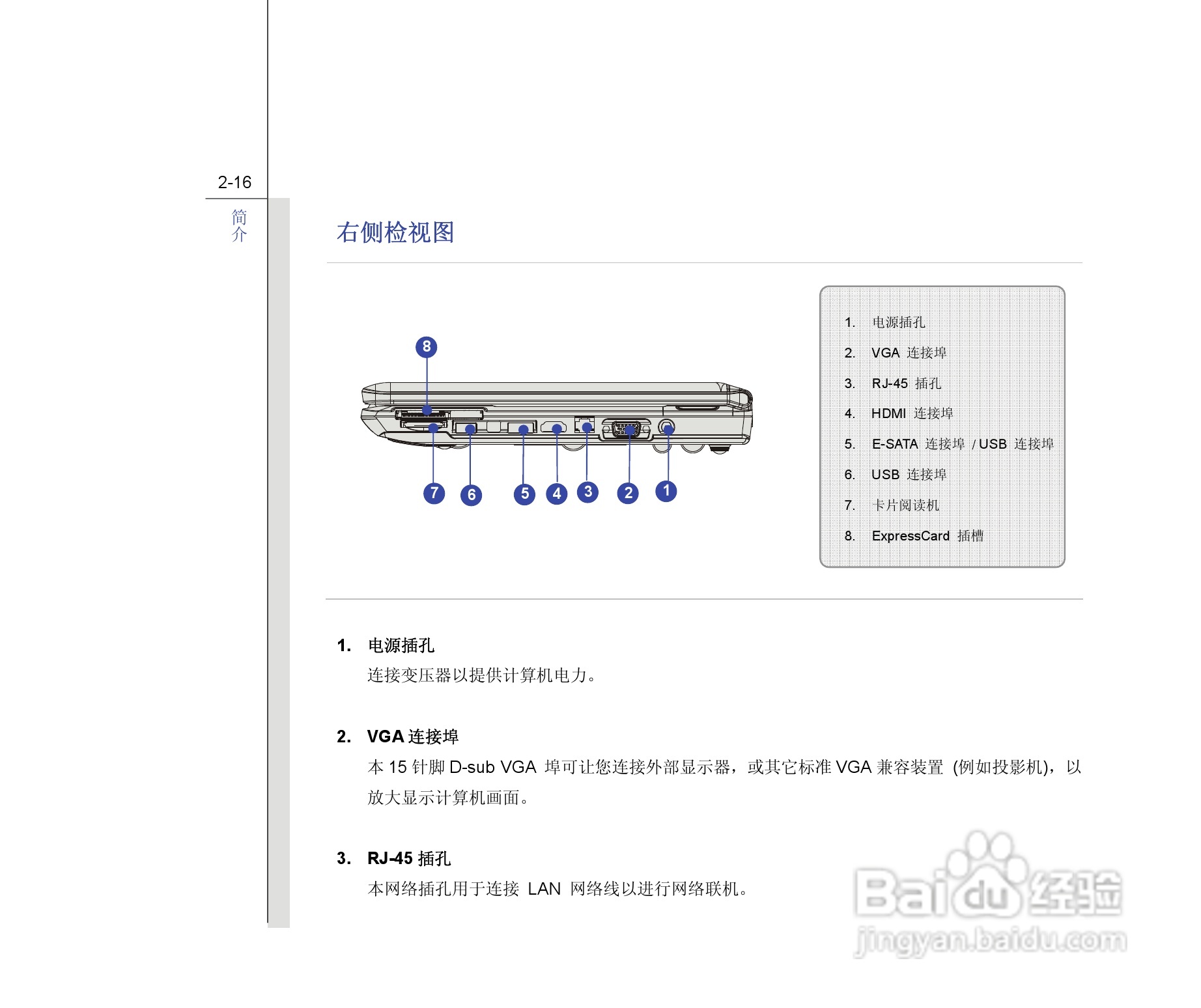 2-16

简介

右侧检视图

8

7 6 5 4 3 2 1

1. 电源插孔
2. VGA 连接埠
3. RJ-45 插孔
4. HDMI 连接埠
5. E-SATA 连接埠 / USB 连接埠
6. USB 连接埠
7. 卡片阅读机
8. ExpressCard 插槽

1. 电源插孔
连接变压器以提供计算机电力。

2. VGA 连接埠
本 15 针脚 D-sub VGA 埠可让您连接外部显示器，或其它标准 VGA 兼容装置 (例如投影机)，以放大显示计算机画面。

3. RJ-45 插孔
本网络插孔用于连接 LAN 网络线以进行网络联机。

Baidu 经验
jingyan.baidu.com