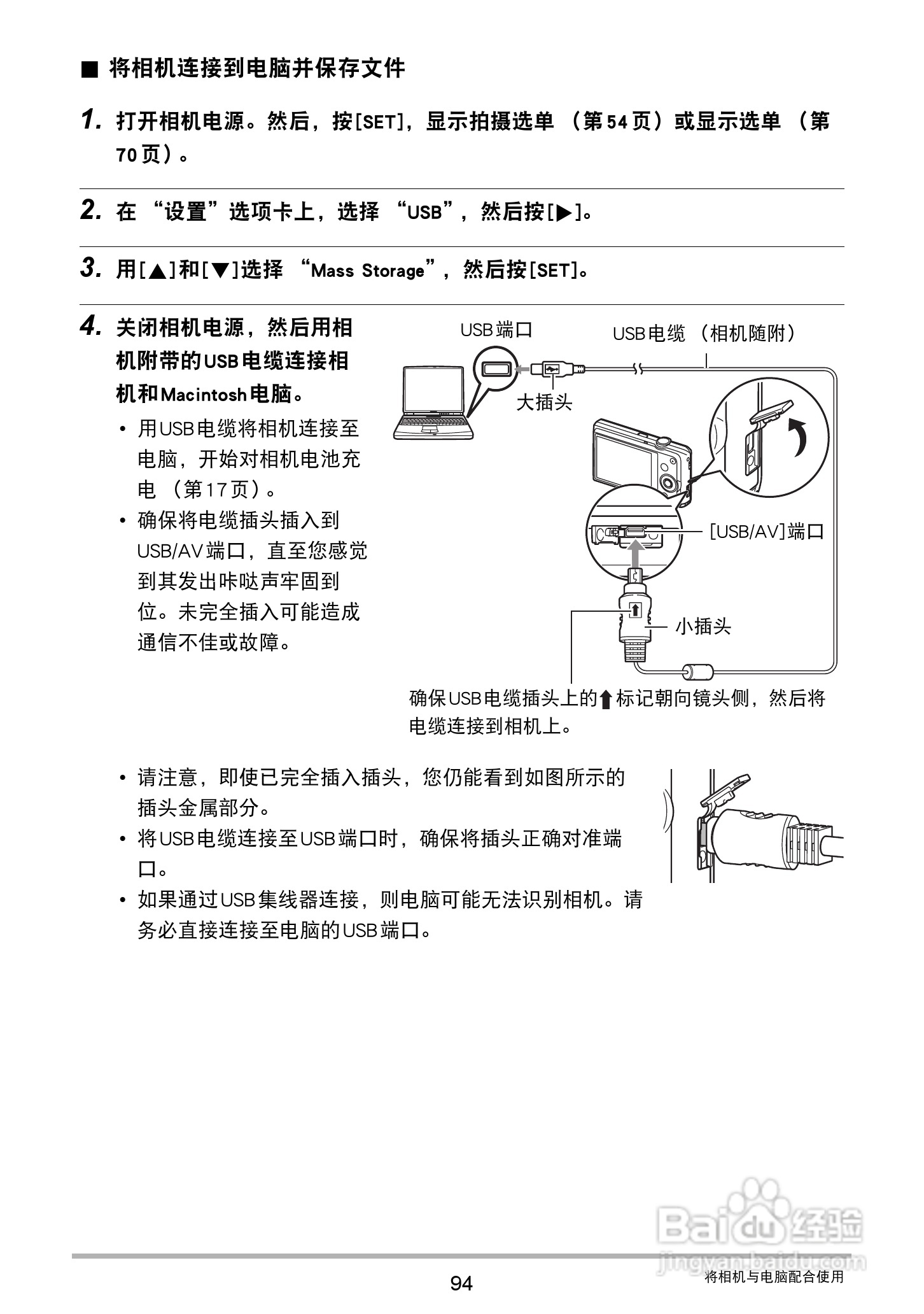 ■ 将相机连接到电脑并保存文件

1. 打开相机电源。然后，按[SET]，显示拍摄选单 （第54页）或显示选单 （第70页）。

2. 在 “设置”选项卡上，选择 “USB”，然后按[▶]。

3. 用[▲]和[▼]选择 “Mass Storage”，然后按[SET]。

4. 关闭相机电源，然后用相机附带的USB电缆连接相机和Macintosh电脑。

• 用USB电缆将相机连接至电脑，开始对相机电池充电 （第17页）。
• 确保将电缆插头插入到USB/AV端口，直至您感觉到其发出咔哒声牢固到位。未完全插入可能造成通信不佳或故障。

USB端口
USB电缆 （相机随附）
大插头
[USB/AV]端口
小插头
确保USB电缆插头上的⬆标记朝向镜头侧，然后将电缆连接到相机上。

• 请注意，即使已完全插入插头，您仍能看到如图所示的插头金属部分。
• 将USB电缆连接至USB端口时，确保将插头正确对准端口。
• 如果通过USB集线器连接，则电脑可能无法识别相机。请务必直接连接至电脑的USB端口。

Baidu经验
jingyan.baidu.com

94
将相机与电脑配合使用