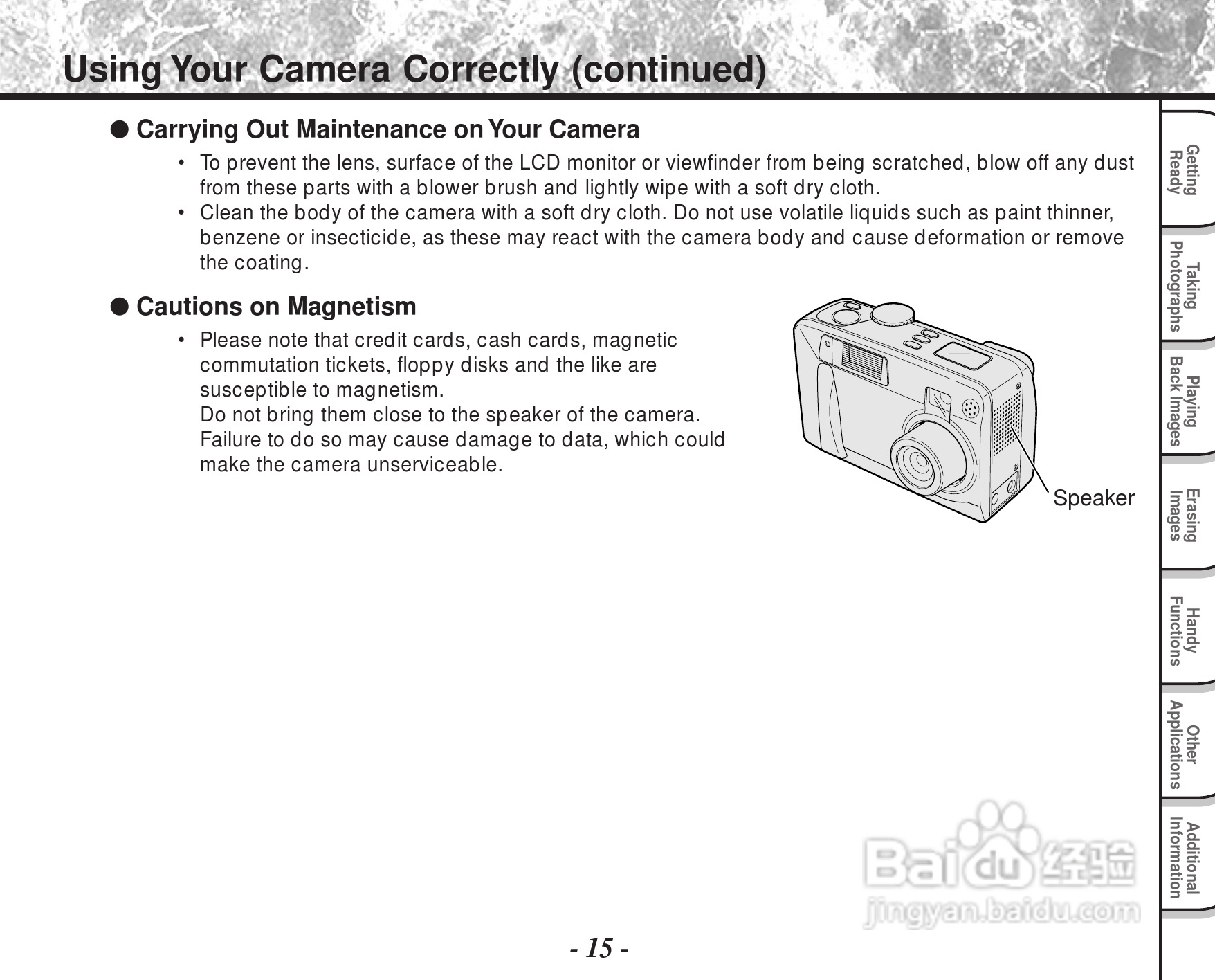 Using Your Camera Correctly (continued)

● Carrying Out Maintenance on Your Camera

• To prevent the lens, surface of the LCD monitor or viewfinder from being scratched, blow off any dust from these parts with a blower brush and lightly wipe with a soft dry cloth.
• Clean the body of the camera with a soft dry cloth. Do not use volatile liquids such as paint thinner, benzene or insecticide, as these may react with the camera body and cause deformation or remove the coating.

● Cautions on Magnetism

• Please note that credit cards, cash cards, magnetic commutation tickets, floppy disks and the like are susceptible to magnetism.
Do not bring them close to the speaker of the camera. Failure to do so may cause damage to data, which could make the camera unserviceable.

Speaker

Getting Ready
Taking Photographs
Playing Back Images
Erasing Images
Handy Functions
Other Applications
Additional Information

Baidu 经验
jingyan.baidu.com

- 15 -