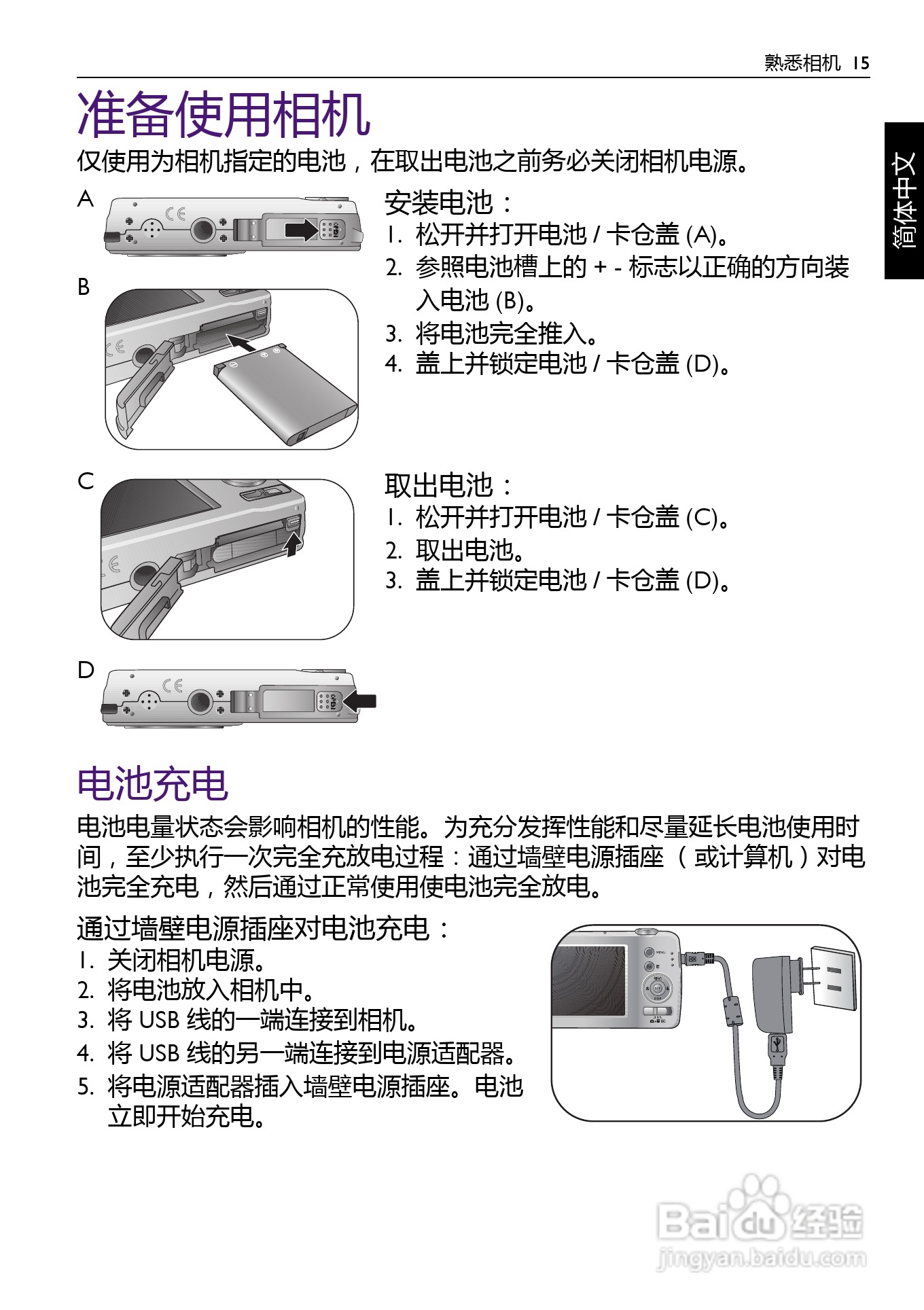 熟悉相机 15

简体中文

准备使用相机

仅使用为相机指定的电池，在取出电池之前务必关闭相机电源。

A

B

安装电池：
1. 松开并打开电池 / 卡仓盖 (A)。
2. 参照电池槽上的 + - 标志以正确的方向装入电池 (B)。
3. 将电池完全推入。
4. 盖上并锁定电池 / 卡仓盖 (D)。

C

取出电池：
1. 松开并打开电池 / 卡仓盖 (C)。
2. 取出电池。
3. 盖上并锁定电池 / 卡仓盖 (D)。

D

电池充电

电池电量状态会影响相机的性能。为充分发挥性能和尽量延长电池使用时间，至少执行一次完全充放电过程：通过墙壁电源插座（或计算机）对电池完全充电，然后通过正常使用使电池完全放电。

通过墙壁电源插座对电池充电：
1. 关闭相机电源。
2. 将电池放入相机中。
3. 将 USB 线的一端连接到相机。
4. 将 USB 线的另一端连接到电源适配器。
5. 将电源适配器插入墙壁电源插座。电池立即开始充电。

Baidu 经验
jingyan.baidu.com