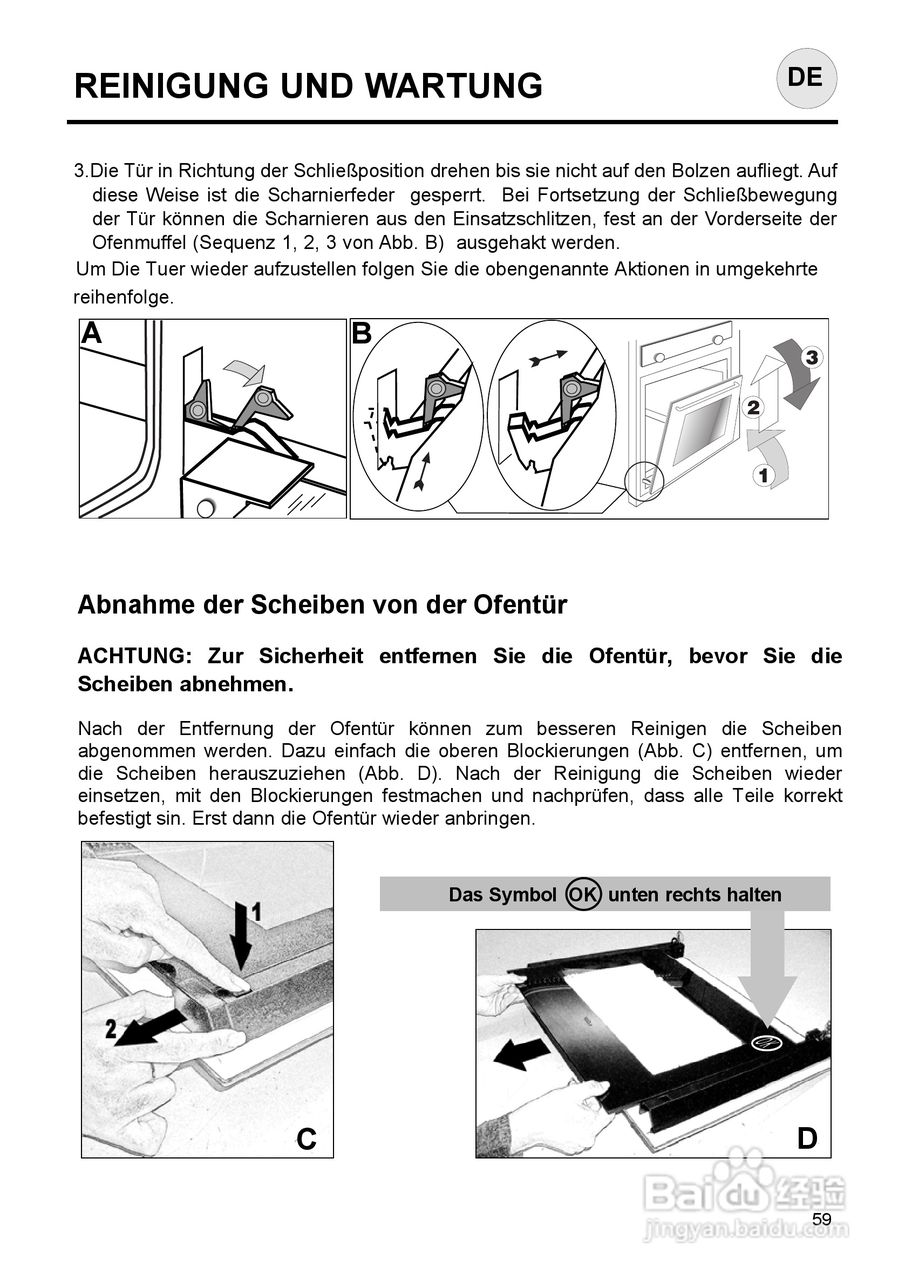 REINIGUNG UND WARTUNG

DE

3.Die Tür in Richtung der Schließposition drehen bis sie nicht auf den Bolzen aufliegt. Auf diese Weise ist die Scharnierfeder gesperrt. Bei Fortsetzung der Schließbewegung der Tür können die Scharnieren aus den Einsatzschlitzen, fest an der Vorderseite der Ofenmuffel (Sequenz 1, 2, 3 von Abb. B) ausgehakt werden.

Um Die Tuer wieder aufzustellen folgen Sie die obengenannte Aktionen in umgekehrte reihenfolge.

A

B

3

2

1

Abnahme der Scheiben von der Ofentür

ACHTUNG: Zur Sicherheit entfernen Sie die Ofentür, bevor Sie die Scheiben abnehmen.

Nach der Entfernung der Ofentür können zum besseren Reinigen die Scheiben abgenommen werden. Dazu einfach die oberen Blockierungen (Abb. C) entfernen, um die Scheiben herauszuziehen (Abb. D). Nach der Reinigung die Scheiben wieder einsetzen, mit den Blockierungen festmachen und nachprüfen, dass alle Teile korrekt befestigt sin. Erst dann die Ofentür wieder anbringen.

1

2

C

Das Symbol OK unten rechts halten

D

Baidu 经验
jingyan.baidu.com

59