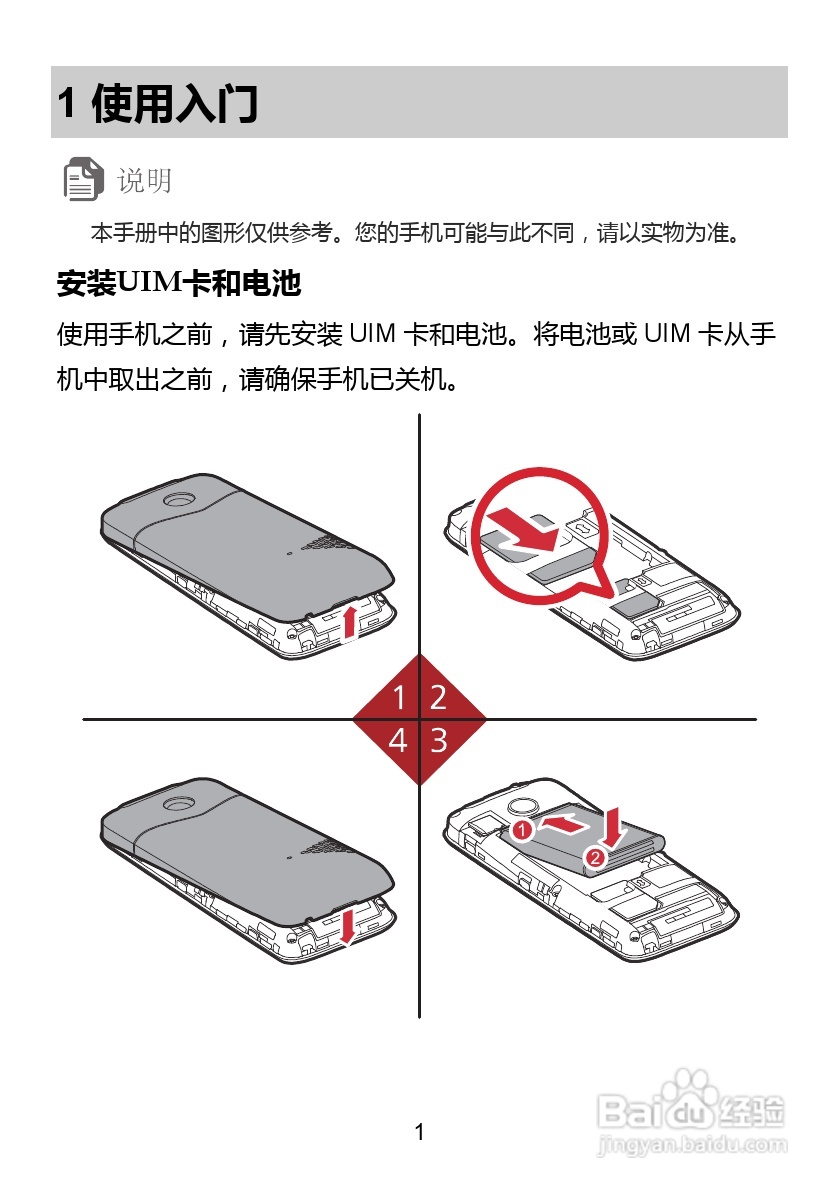 1 使用入门

说明

本手册中的图形仅供参考。您的手机可能与此不同，请以实物为准。

安装UIM卡和电池

使用手机之前，请先安装 UIM 卡和电池。将电池或 UIM 卡从手机中取出之前，请确保手机已关机。

1 2
4 3

1
2

1

Baidu 经验
jingyan.baidu.com