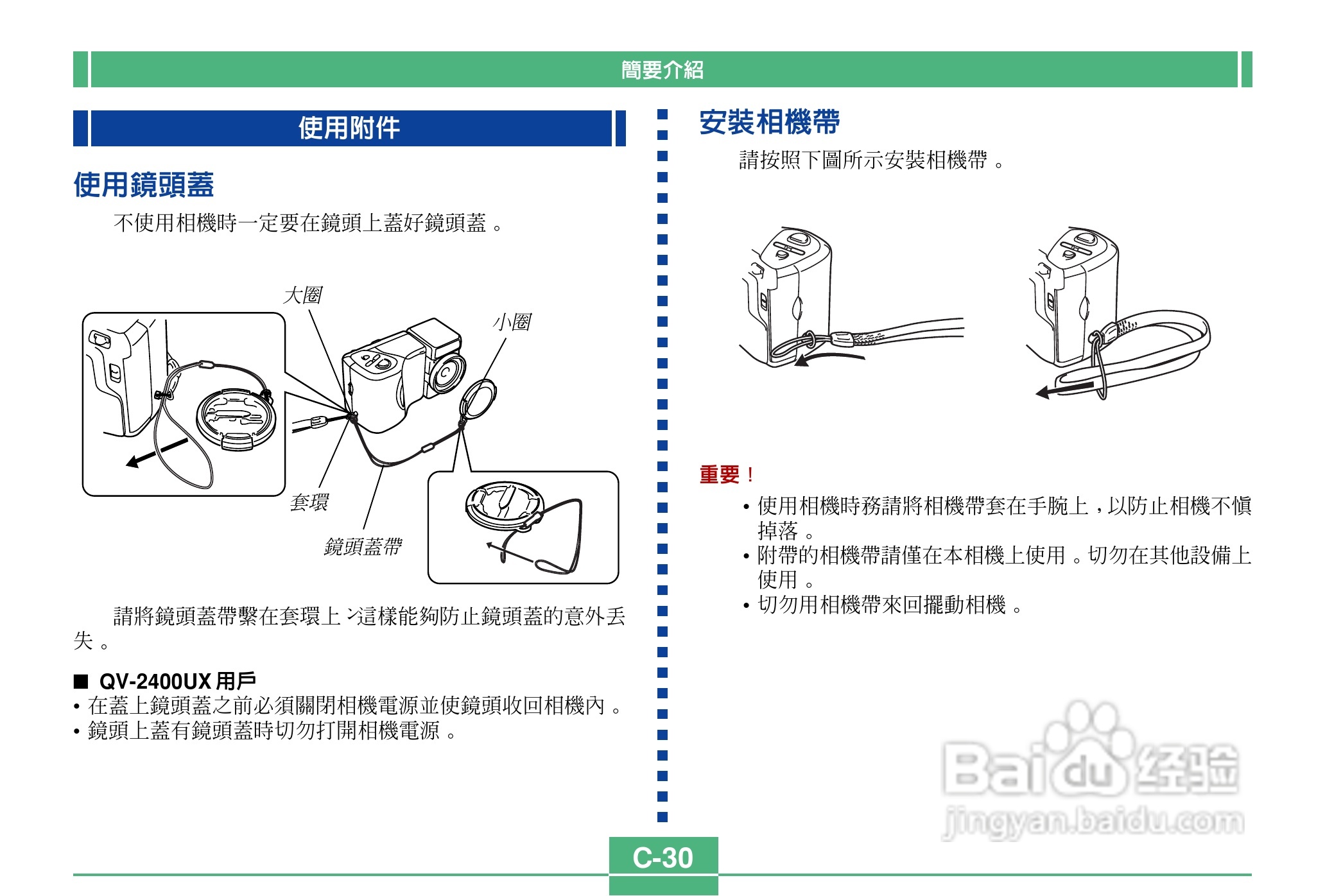 簡要介紹

使用附件

使用鏡頭蓋

不使用相機時一定要在鏡頭上蓋好鏡頭蓋。

大圈

小圈

套環

鏡頭蓋帶

請將鏡頭蓋帶繫在套環上，這樣能夠防止鏡頭蓋的意外丟失。

■ QV-2400UX 用戶
• 在蓋上鏡頭蓋之前必須關閉相機電源並使鏡頭收回相機內。
• 鏡頭上蓋有鏡頭蓋時切勿打開相機電源。

安裝相機帶

請按照下圖所示安裝相機帶。

重要！
• 使用相機時務請將相機帶套在手腕上，以防止相機不慎掉落。
• 附帶的相機帶請僅在本相機上使用。切勿在其他設備上使用。
• 切勿用相機帶來回擺動相機。

Baidu 经验
jingyan.baidu.com

C-30