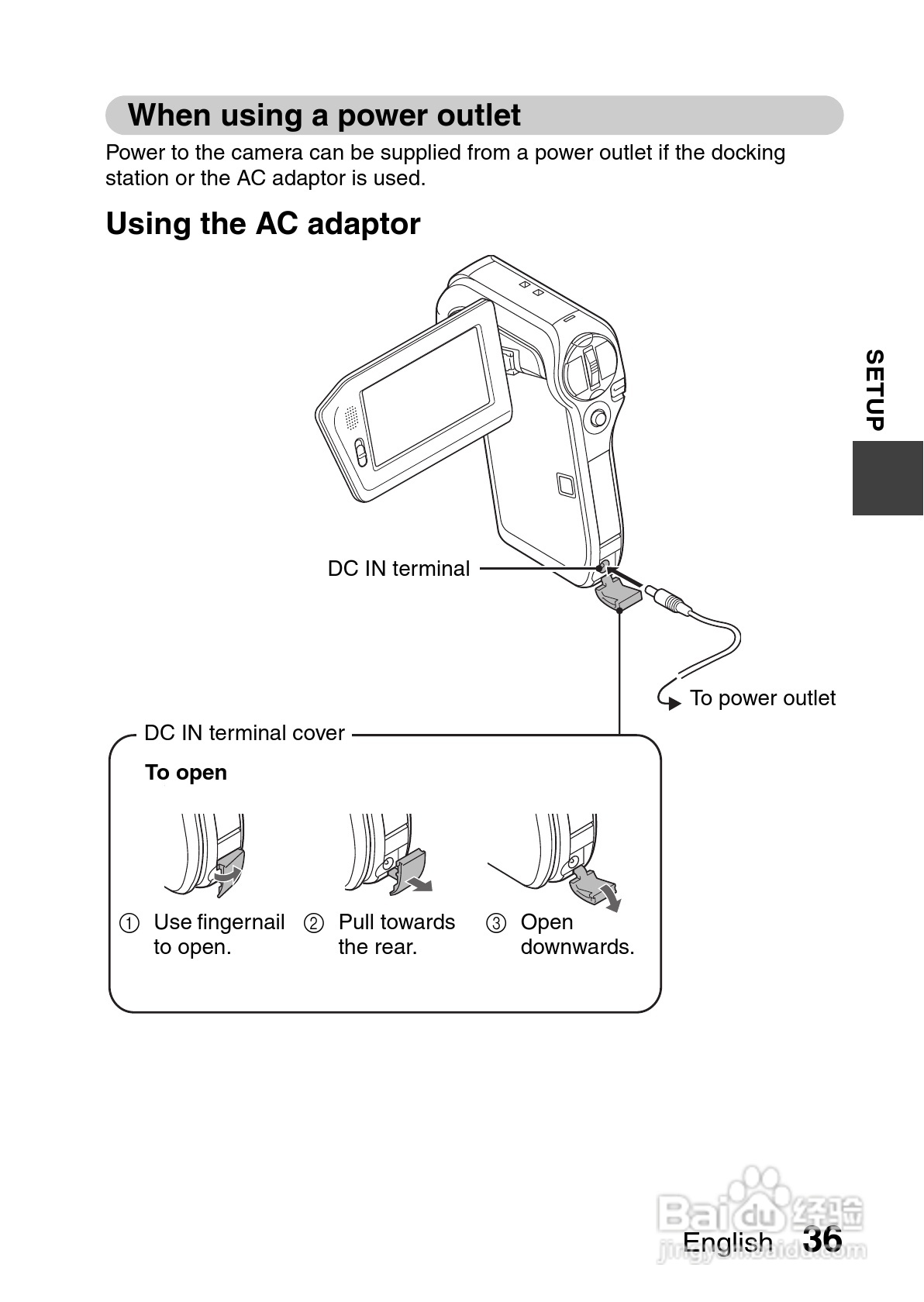 When using a power outlet

Power to the camera can be supplied from a power outlet if the docking station or the AC adaptor is used.

Using the AC adaptor

SETUP

DC IN terminal

To power outlet

DC IN terminal cover

To open

① Use fingernail to open.

② Pull towards the rear.

③ Open downwards.

Baidu 经验
jingyan.baidu.com

English 36