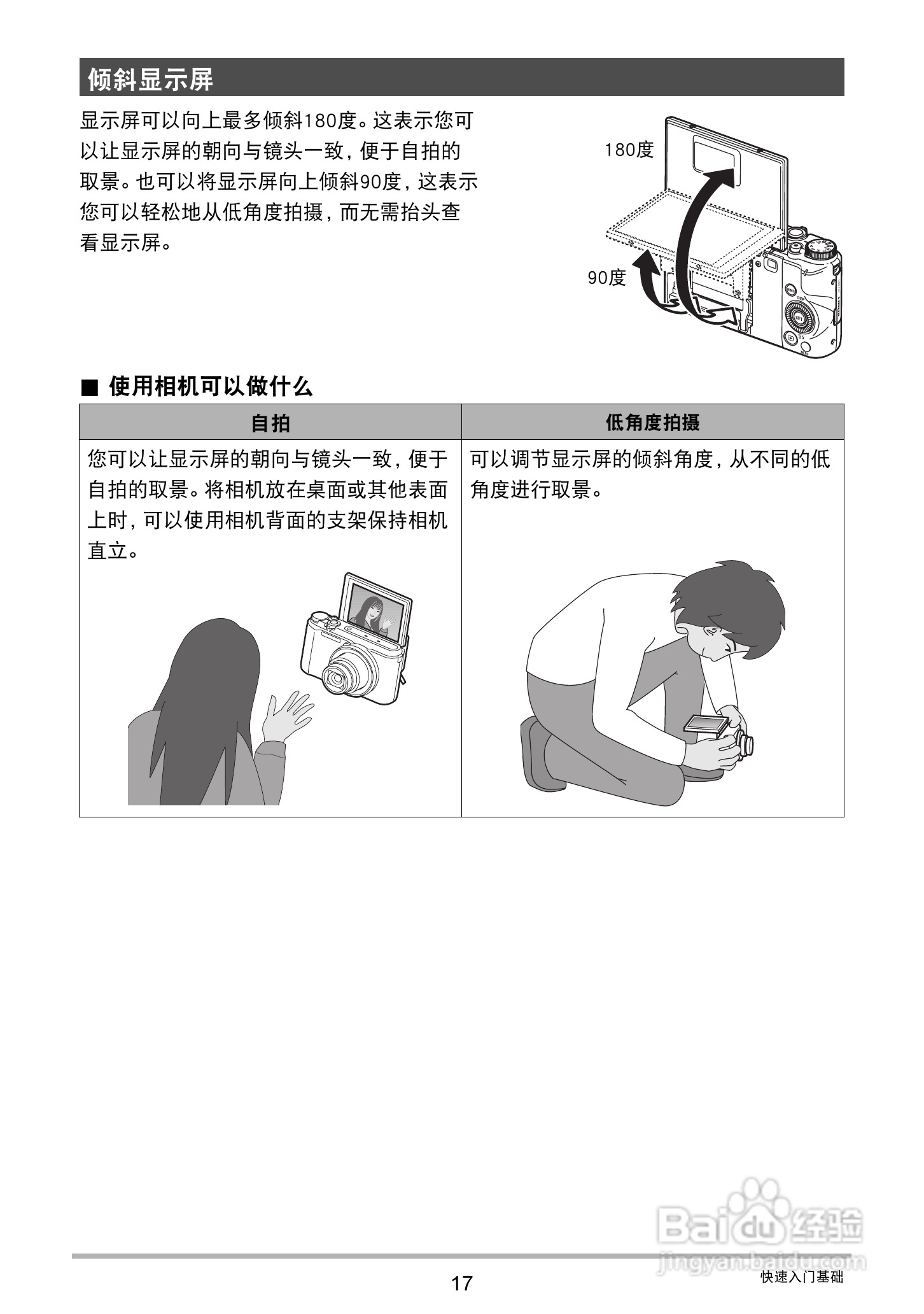 倾斜显示屏

显示屏可以向上最多倾斜180度。这表示您可以让显示屏的朝向与镜头一致，便于自拍的取景。也可以将显示屏向上倾斜90度，这表示您可以轻松地从低角度拍摄，而无需抬头查看显示屏。

180度

90度

■ 使用相机可以做什么

| 自拍 | 低角度拍摄 |
|---|---|
| 您可以让显示屏的朝向与镜头一致，便于自拍的取景。将相机放在桌面或其他表面上时，可以使用相机背面的支架保持相机直立。 | 可以调节显示屏的倾斜角度，从不同的低角度进行取景。 |

Baidu 经验
jingyan.baidu.com

17

快速入门基础