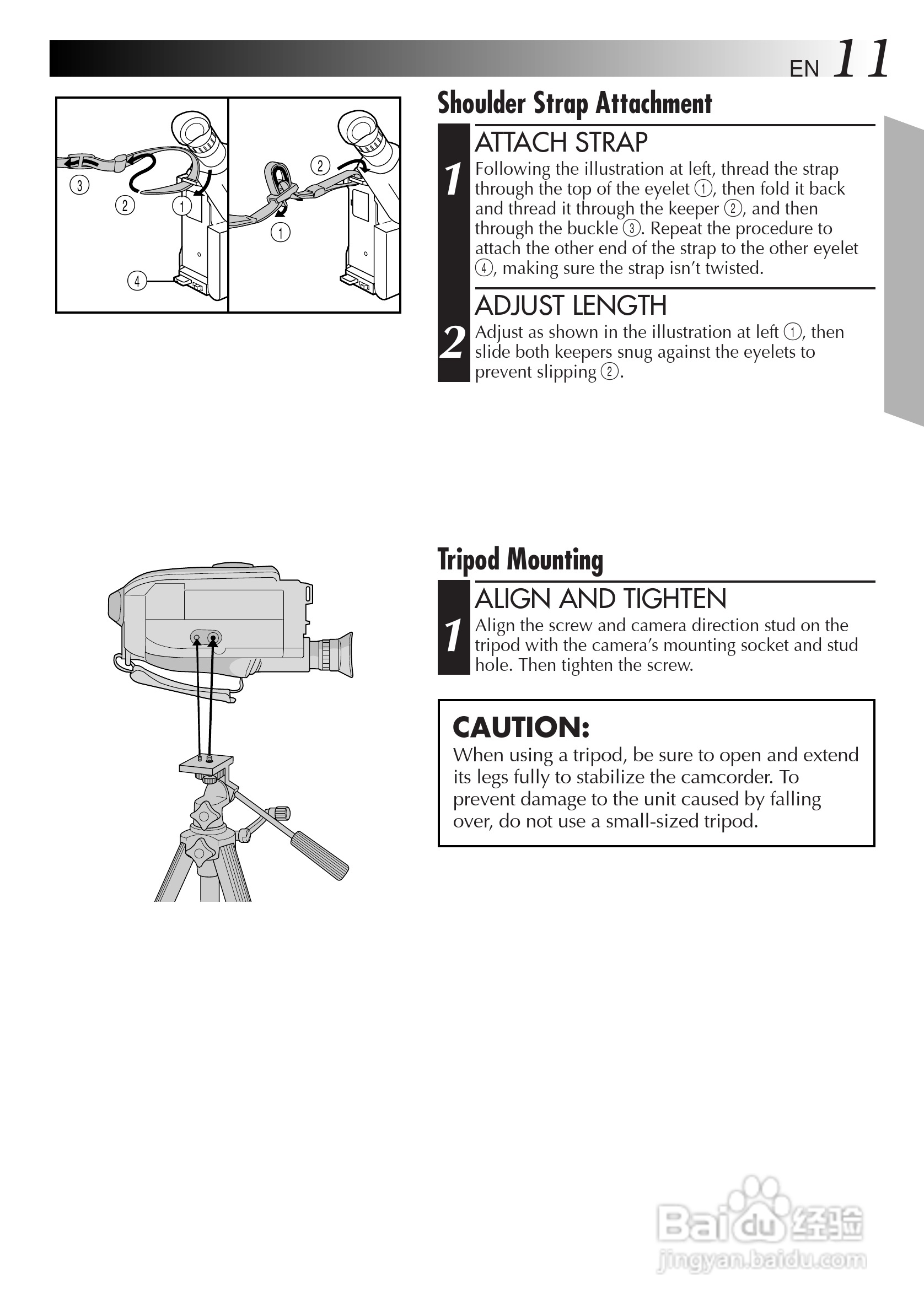 EN 11

③ ② ① ④ ② ①

Shoulder Strap Attachment

1 ATTACH STRAP
Following the illustration at left, thread the strap through the top of the eyelet ①, then fold it back and thread it through the keeper ②, and then through the buckle ③. Repeat the procedure to attach the other end of the strap to the other eyelet ④, making sure the strap isn't twisted.

2 ADJUST LENGTH
Adjust as shown in the illustration at left ①, then slide both keepers snug against the eyelets to prevent slipping ②.

Tripod Mounting

1 ALIGN AND TIGHTEN
Align the screw and camera direction stud on the tripod with the camera's mounting socket and stud hole. Then tighten the screw.

CAUTION:
When using a tripod, be sure to open and extend its legs fully to stabilize the camcorder. To prevent damage to the unit caused by falling over, do not use a small-sized tripod.

Baidu 经验
jingyan.baidu.com