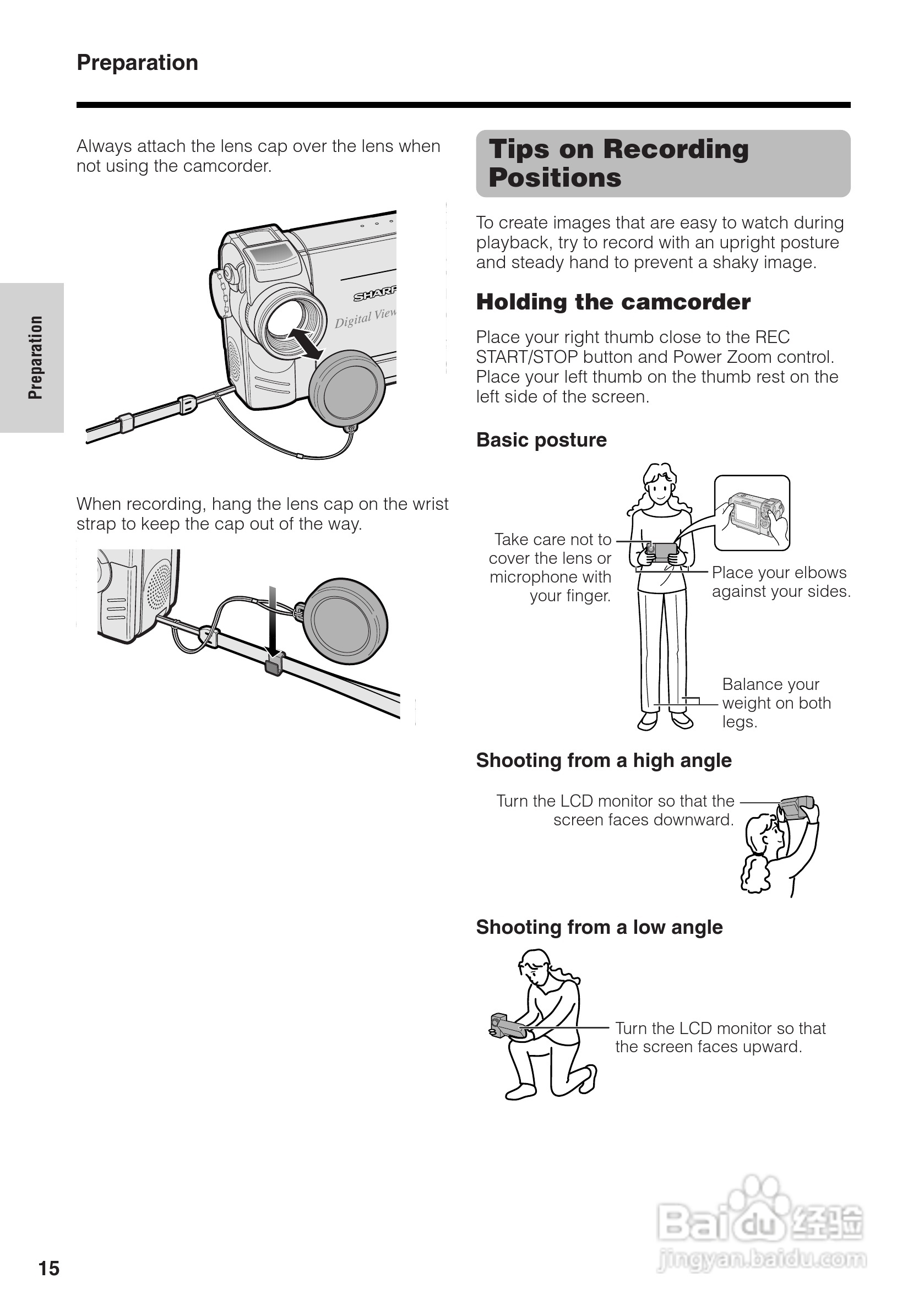 Preparation

Preparation

Always attach the lens cap over the lens when not using the camcorder.

SHARP

Digital View

When recording, hang the lens cap on the wrist strap to keep the cap out of the way.

Tips on Recording Positions

To create images that are easy to watch during playback, try to record with an upright posture and steady hand to prevent a shaky image.

Holding the camcorder

Place your right thumb close to the REC START/STOP button and Power Zoom control. Place your left thumb on the thumb rest on the left side of the screen.

Basic posture

Take care not to cover the lens or microphone with your finger.

Place your elbows against your sides.

Balance your weight on both legs.

Shooting from a high angle

Turn the LCD monitor so that the screen faces downward.

Shooting from a low angle

Turn the LCD monitor so that the screen faces upward.

15

Baidu 经验
jingyan.baidu.com