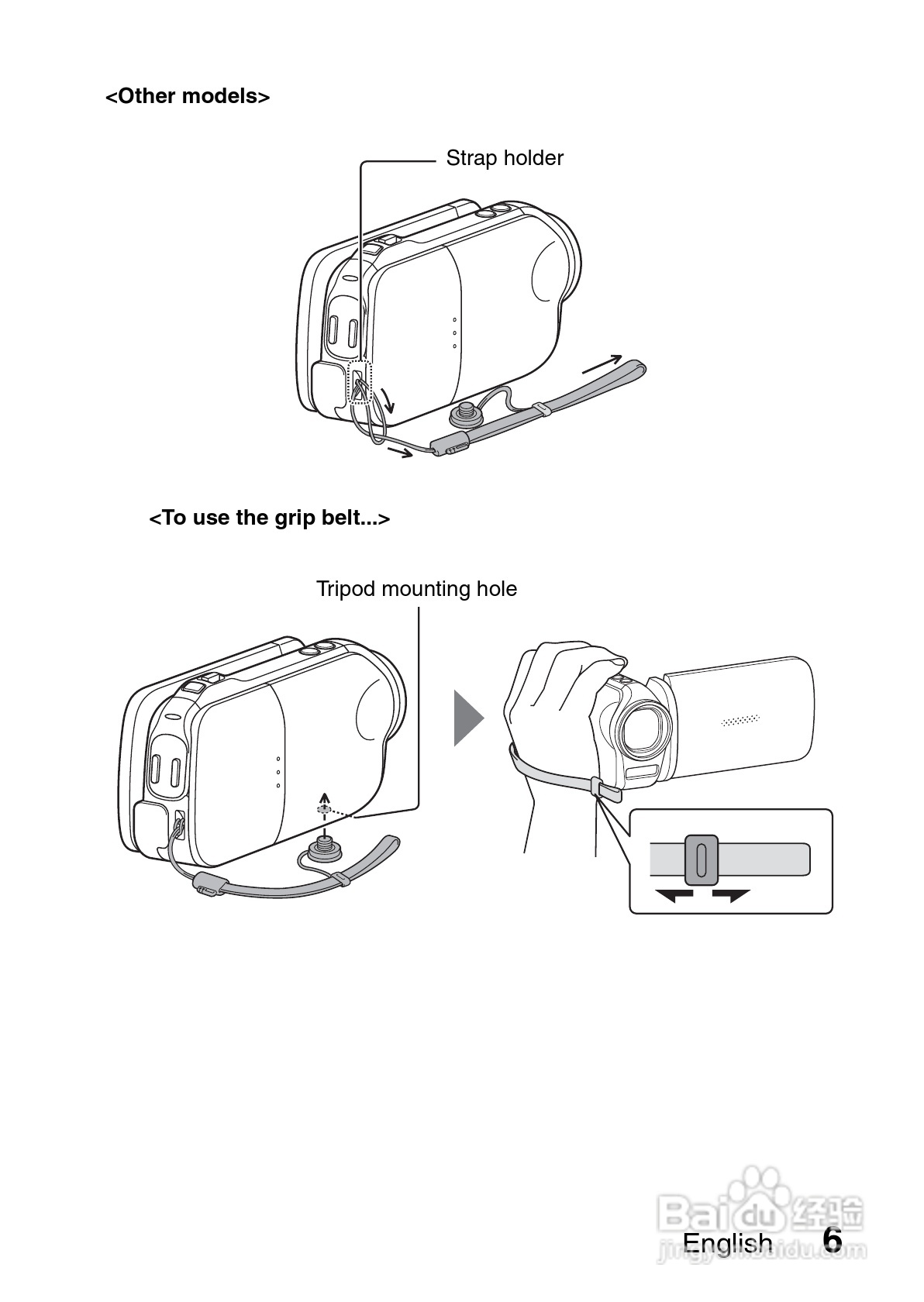 <Other models>

Strap holder

<To use the grip belt...>

Tripod mounting hole

Baidu 经验
jingyan.baidu.com

English 6