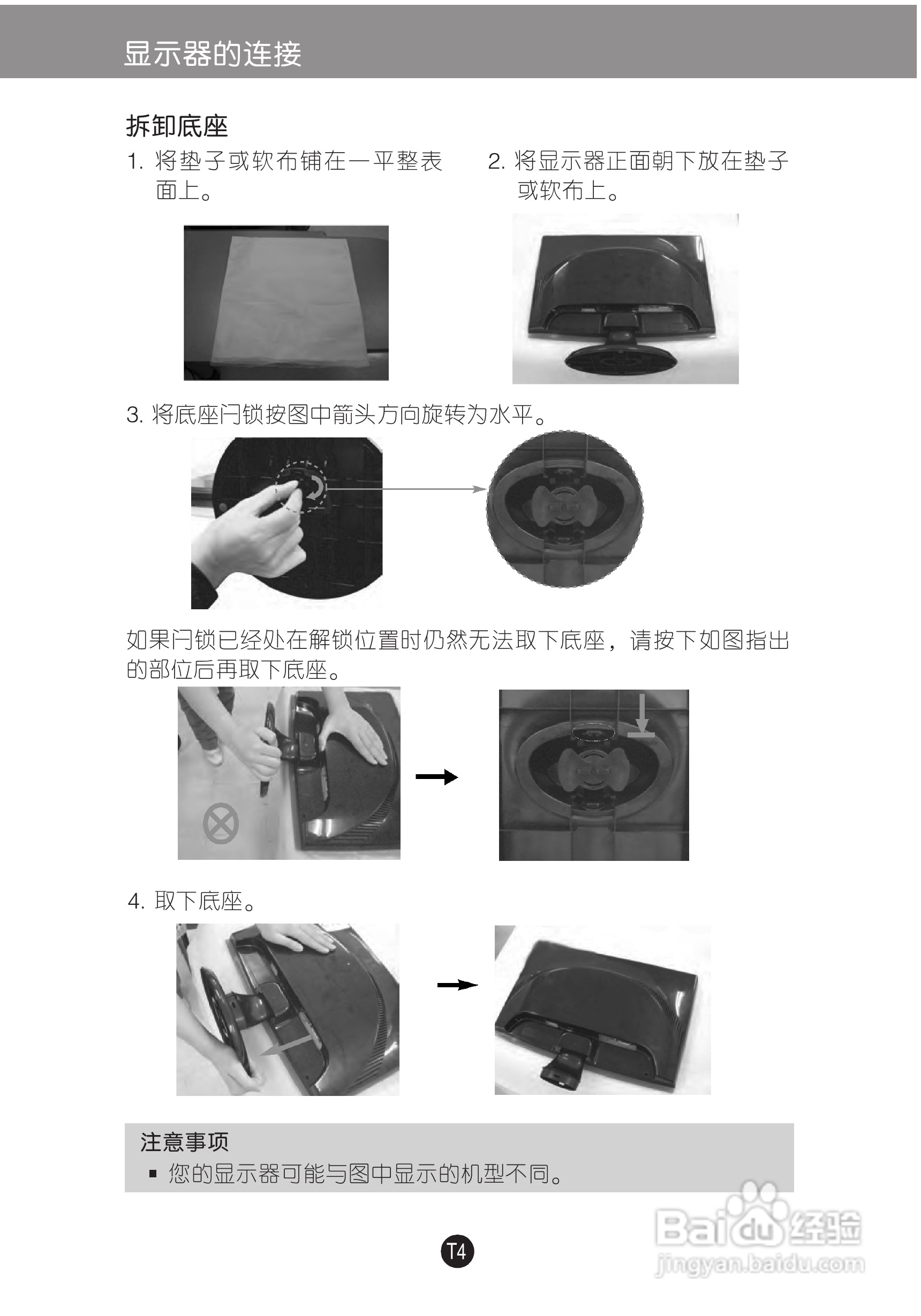 显示器的连接

拆卸底座

1. 将垫子或软布铺在一平整表面上。

2. 将显示器正面朝下放在垫子或软布上。

3. 将底座闩锁按图中箭头方向旋转为水平。

如果闩锁已经处在解锁位置时仍然无法取下底座，请按下如图指出的部位后再取下底座。

4. 取下底座。

注意事项
▪ 您的显示器可能与图中显示的机型不同。

T4

Baidu经验
jingyan.baidu.com