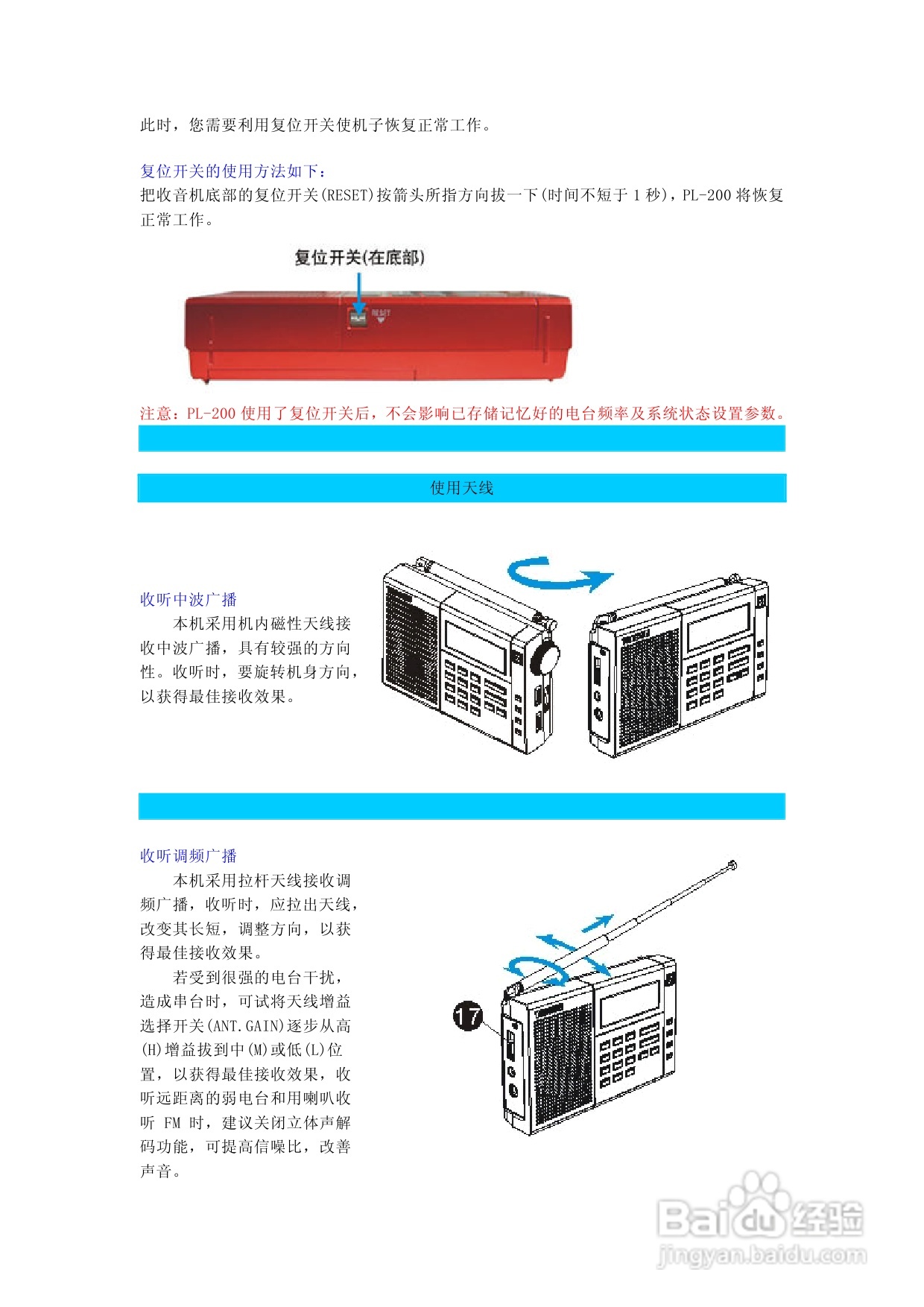 此时，您需要利用复位开关使机子恢复正常工作。

复位开关的使用方法如下：
把收音机底部的复位开关(RESET)按箭头所指方向拔一下(时间不短于 1 秒)，PL-200 将恢复正常工作。

复位开关(在底部)

RESET

注意：PL-200 使用了复位开关后，不会影响已存储记忆好的电台频率及系统状态设置参数。

使用天线

收听中波广播
本机采用机内磁性天线接收中波广播，具有较强的方向性。收听时，要旋转机身方向，以获得最佳接收效果。

收听调频广播
本机采用拉杆天线接收调频广播，收听时，应拉出天线，改变其长短，调整方向，以获得最佳接收效果。

若受到很强的电台干扰，造成串台时，可试将天线增益选择开关(ANT.GAIN)逐步从高(H)增益拔到中(M)或低(L)位置，以获得最佳接收效果，收听远距离的弱电台和用喇叭收听 FM 时，建议关闭立体声解码功能，可提高信噪比，改善声音。

17

Baidu 经验
jingyan.baidu.com