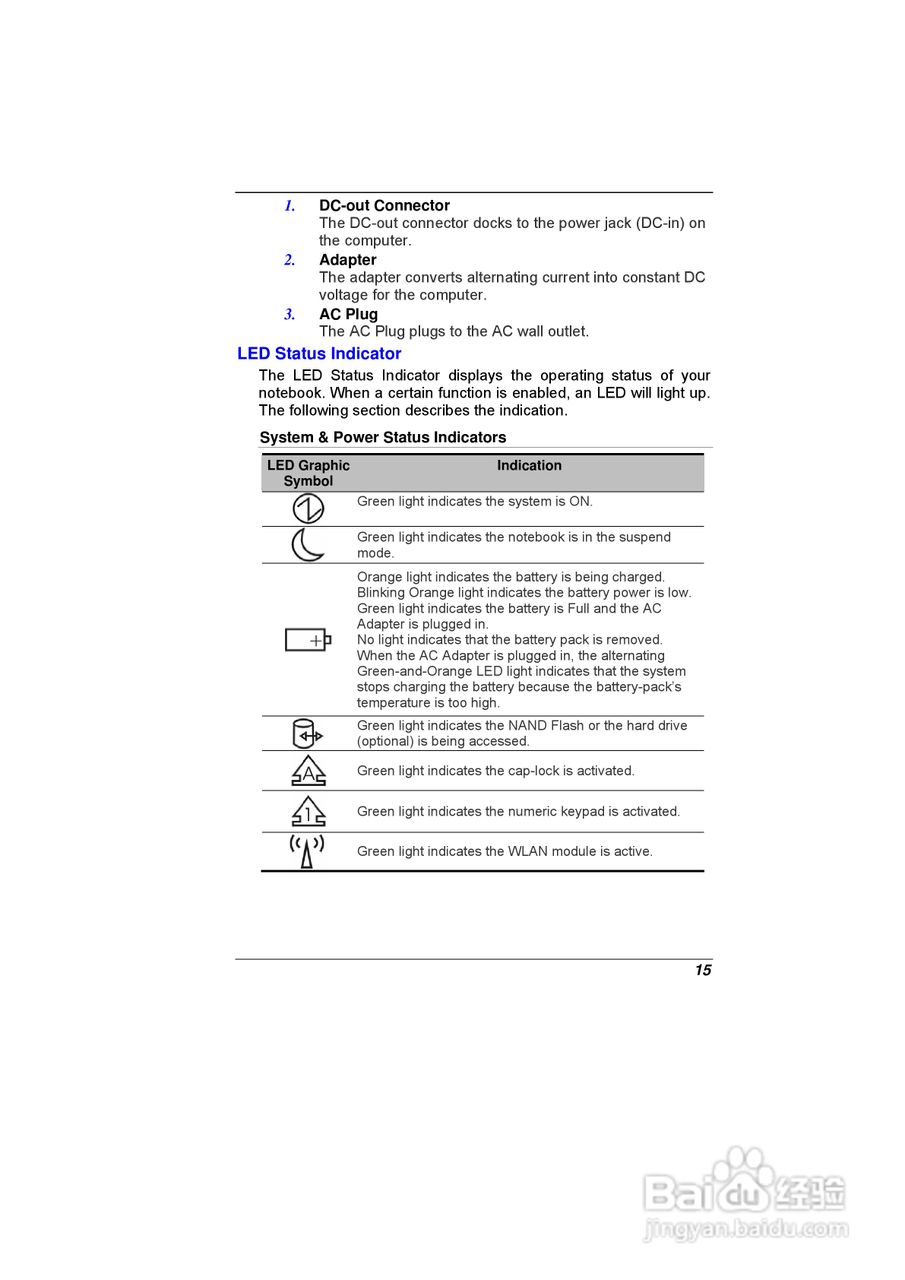 1. DC-out Connector
The DC-out connector docks to the power jack (DC-in) on the computer.

2. Adapter
The adapter converts alternating current into constant DC voltage for the computer.

3. AC Plug
The AC Plug plugs to the AC wall outlet.

LED Status Indicator

The LED Status Indicator displays the operating status of your notebook. When a certain function is enabled, an LED will light up. The following section describes the indication.

System & Power Status Indicators

| LED Graphic Symbol | Indication |
|---|---|
| | Green light indicates the system is ON. |
| | Green light indicates the notebook is in the suspend mode. |
| | Orange light indicates the battery is being charged. Blinking Orange light indicates the battery power is low. Green light indicates the battery is Full and the AC Adapter is plugged in. No light indicates that the battery pack is removed. When the AC Adapter is plugged in, the alternating Green-and-Orange LED light indicates that the system stops charging the battery because the battery-pack's temperature is too high. |
| | Green light indicates the NAND Flash or the hard drive (optional) is being accessed. |
| A | Green light indicates the cap-lock is activated. |
| 1 | Green light indicates the numeric keypad is activated. |
| | Green light indicates the WLAN module is active. |

15

Baidu经验
jingyan.baidu.com