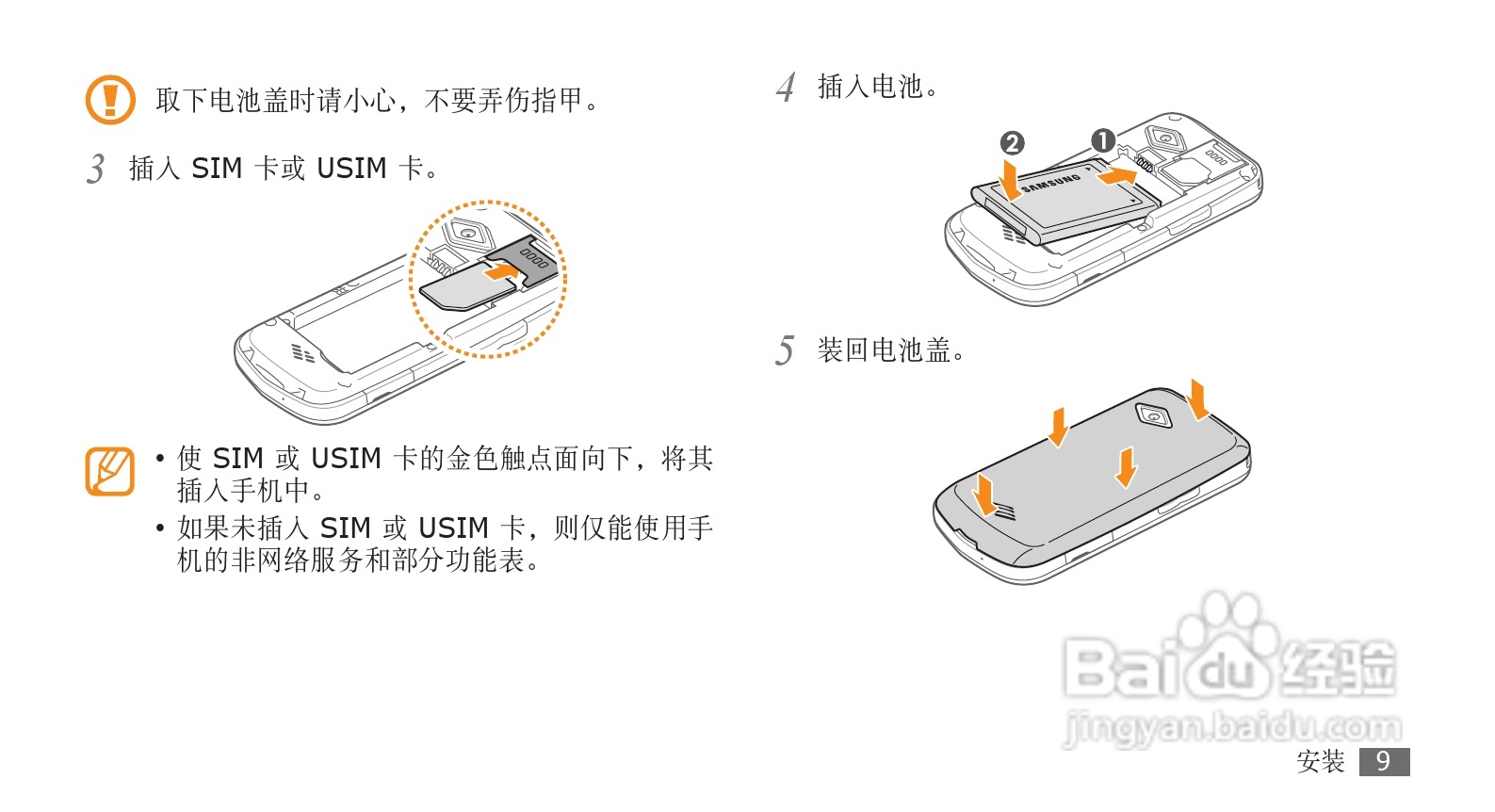 取下电池盖时请小心，不要弄伤指甲。

3 插入 SIM 卡或 USIM 卡。

• 使 SIM 或 USIM 卡的金色触点面向下，将其插入手机中。
• 如果未插入 SIM 或 USIM 卡，则仅能使用手机的非网络服务和部分功能表。

4 插入电池。

❷ ❶

SAMSUNG

5 装回电池盖。

Baidu 经验
jingyan.baidu.com

安装 9