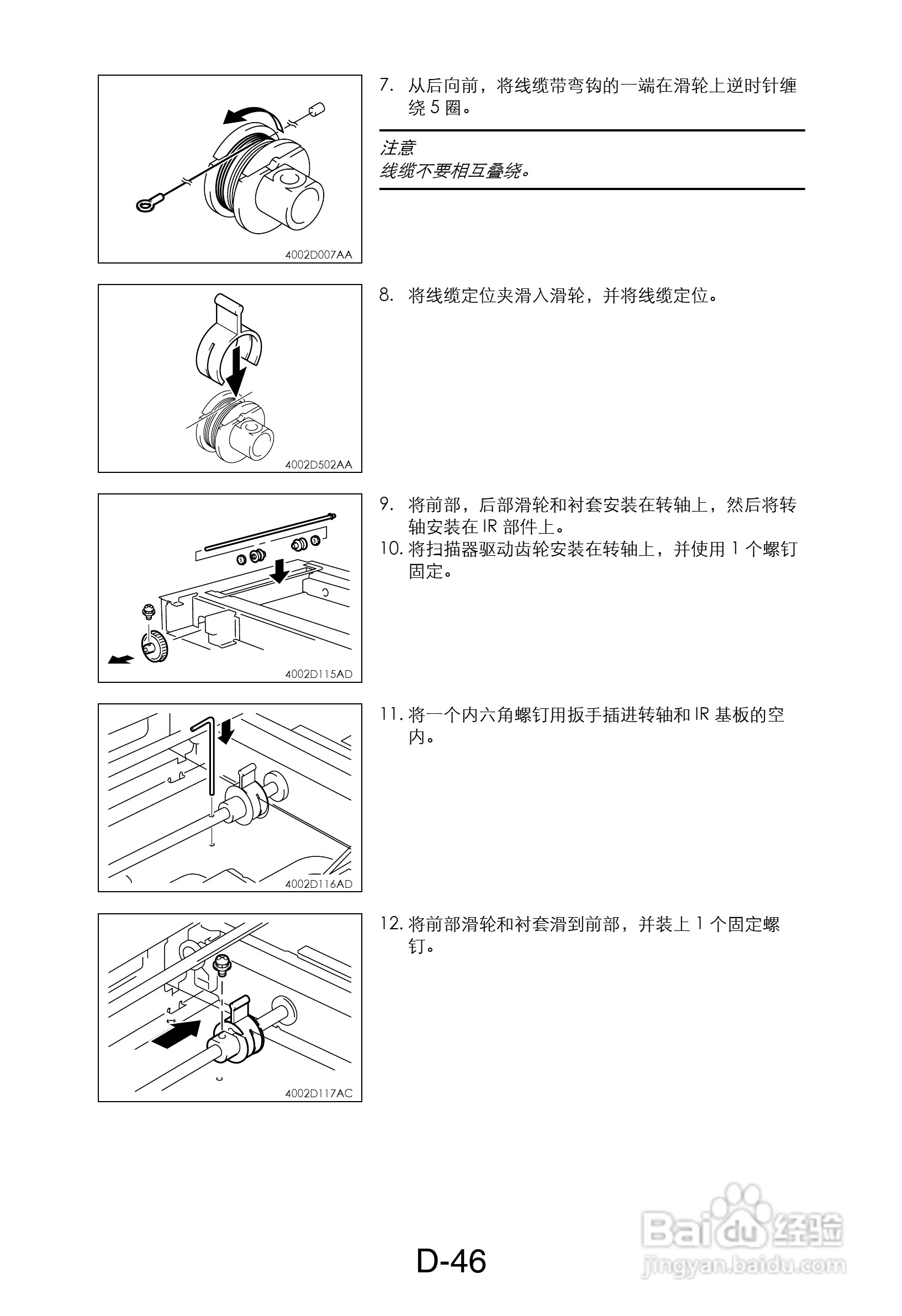 4002D007AA

7. 从后向前，将线缆带弯钩的一端在滑轮上逆时针缠绕 5 圈。

注意
线缆不要相互叠绕。

4002D502AA

8. 将线缆定位夹滑入滑轮，并将线缆定位。

4002D115AD

9. 将前部，后部滑轮和衬套安装在转轴上，然后将转轴安装在 IR 部件上。
10. 将扫描器驱动齿轮安装在转轴上，并使用 1 个螺钉固定。

4002D116AD

11. 将一个内六角螺钉用扳手插进转轴和 IR 基板的空内。

4002D117AC

12. 将前部滑轮和衬套滑到前部，并装上 1 个固定螺钉。

D-46

Baidu 经验
jingyan.baidu.com