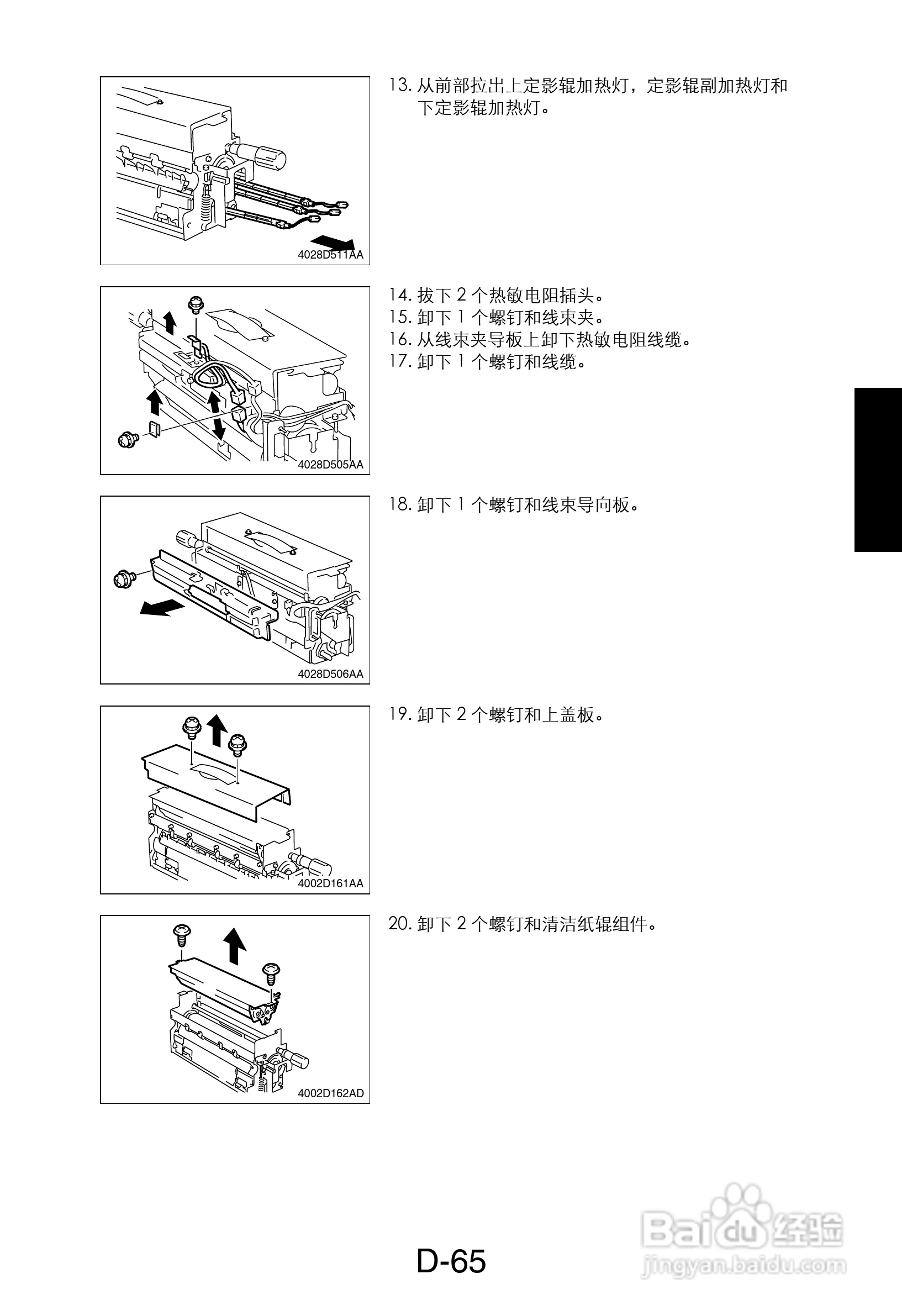 4028D511AA

13. 从前部拉出上定影辊加热灯，定影辊副加热灯和下定影辊加热灯。

4028D505AA

14. 拔下 2 个热敏电阻插头。
15. 卸下 1 个螺钉和线束夹。
16. 从线束夹导板上卸下热敏电阻线缆。
17. 卸下 1 个螺钉和线缆。

4028D506AA

18. 卸下 1 个螺钉和线束导向板。

4002D161AA

19. 卸下 2 个螺钉和上盖板。

4002D162AD

20. 卸下 2 个螺钉和清洁纸辊组件。

D-65

Baidu 经验
jingyan.baidu.com