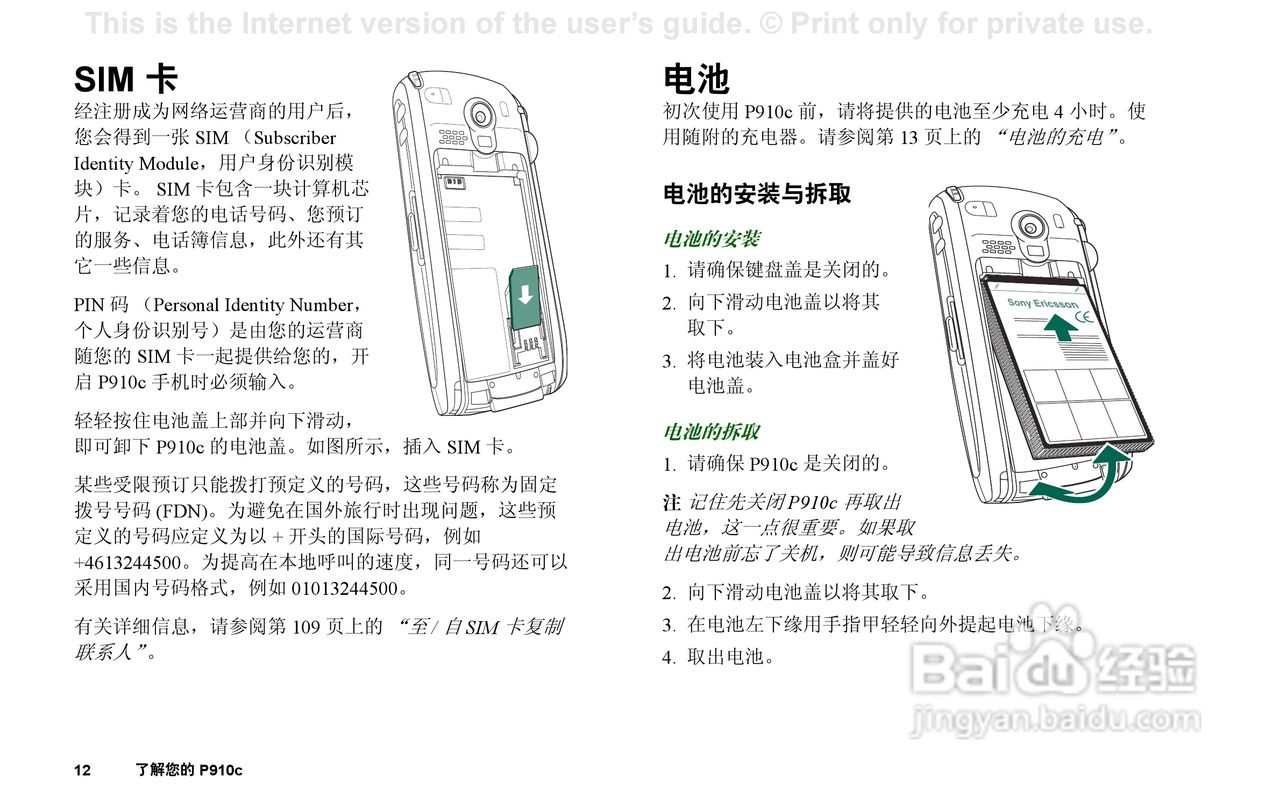 This is the Internet version of the user's guide. © Print only for private use.

SIM 卡

经注册成为网络运营商的用户后，您会得到一张 SIM （Subscriber Identity Module，用户身份识别模块）卡。 SIM 卡包含一块计算机芯片，记录着您的电话号码、您预订的服务、电话簿信息，此外还有其它一些信息。

PIN 码 （Personal Identity Number，个人身份识别号）是由您的运营商随您的 SIM 卡一起提供给您的，开启 P910c 手机时必须输入。

轻轻按住电池盖上部并向下滑动，即可卸下 P910c 的电池盖。如图所示，插入 SIM 卡。

某些受限预订只能拨打预定义的号码，这些号码称为固定拨号号码 (FDN)。为避免在国外旅行时出现问题，这些预定义的号码应定义为以 + 开头的国际号码，例如 +4613244500。为提高在本地呼叫的速度，同一号码还可以采用国内号码格式，例如 01013244500。

有关详细信息，请参阅第 109 页上的 “至 / 自 SIM 卡复制联系人”。

12 了解您的 P910c

电池

初次使用 P910c 前，请将提供的电池至少充电 4 小时。使用随附的充电器。请参阅第 13 页上的 “电池的充电”。

电池的安装与拆取

电池的安装

1. 请确保键盘盖是关闭的。
2. 向下滑动电池盖以将其取下。
3. 将电池装入电池盒并盖好电池盖。

电池的拆取

1. 请确保 P910c 是关闭的。

注 记住先关闭 P910c 再取出电池，这一点很重要。如果取出电池前忘了关机，则可能导致信息丢失。

2. 向下滑动电池盖以将其取下。
3. 在电池左下缘用手指甲轻轻向外提起电池下缘。
4. 取出电池。

Sony Ericsson

CE

Baidu 经验
jingyan.baidu.com