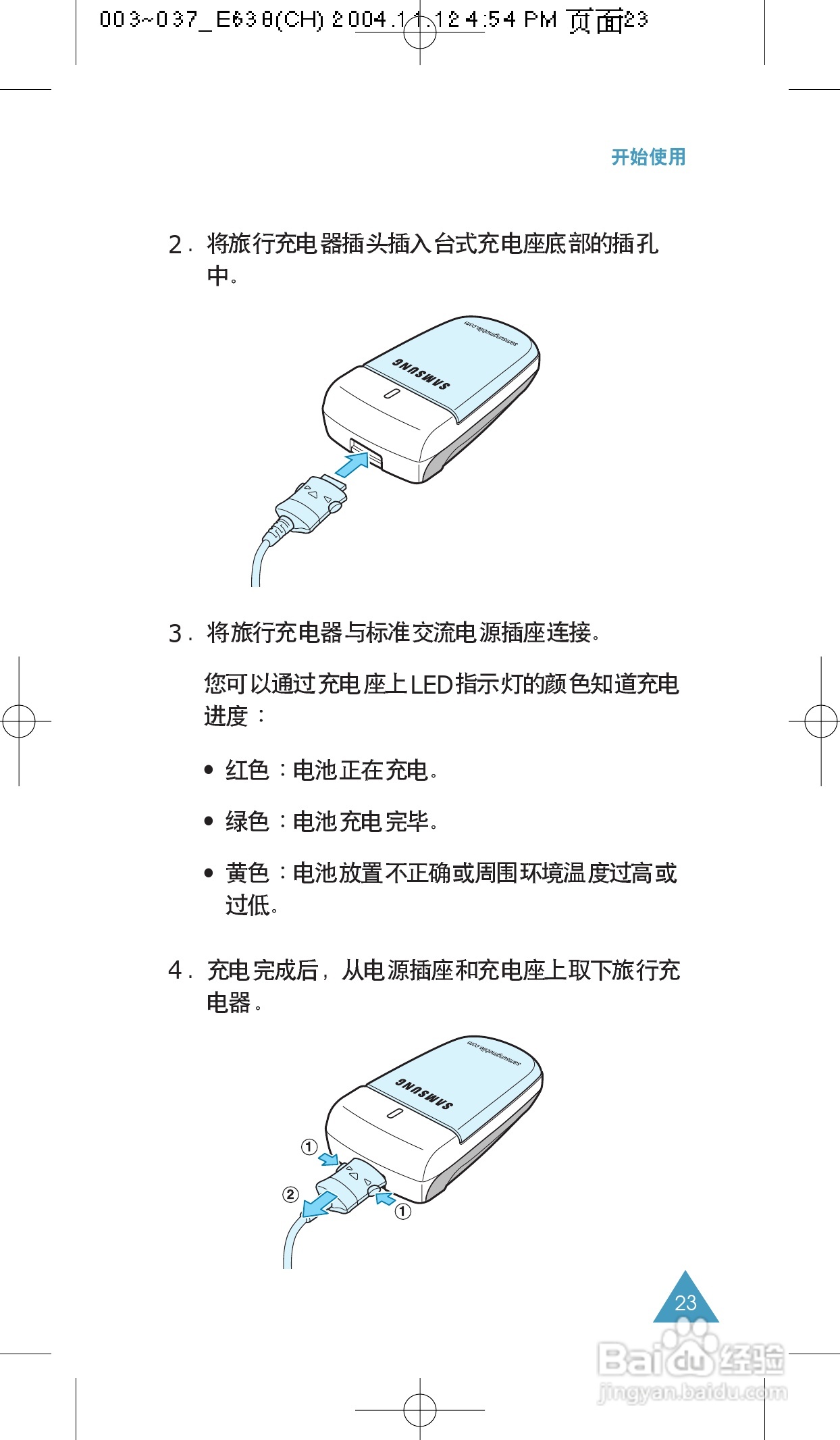 003~037_E638(CH) 2004.11.12 4:54 PM 页面23

开始使用

2. 将旅行充电器插头插入台式充电座底部的插孔中。

samsungmobile.com
SAMSUNG

3. 将旅行充电器与标准交流电源插座连接。

您可以通过充电座上LED指示灯的颜色知道充电进度：

• 红色：电池正在充电。

• 绿色：电池充电完毕。

• 黄色：电池放置不正确或周围环境温度过高或过低。

4. 充电完成后，从电源插座和充电座上取下旅行充电器。

samsungmobile.com
SAMSUNG
①
②
①

23

Baidu经验
jingyan.baidu.com