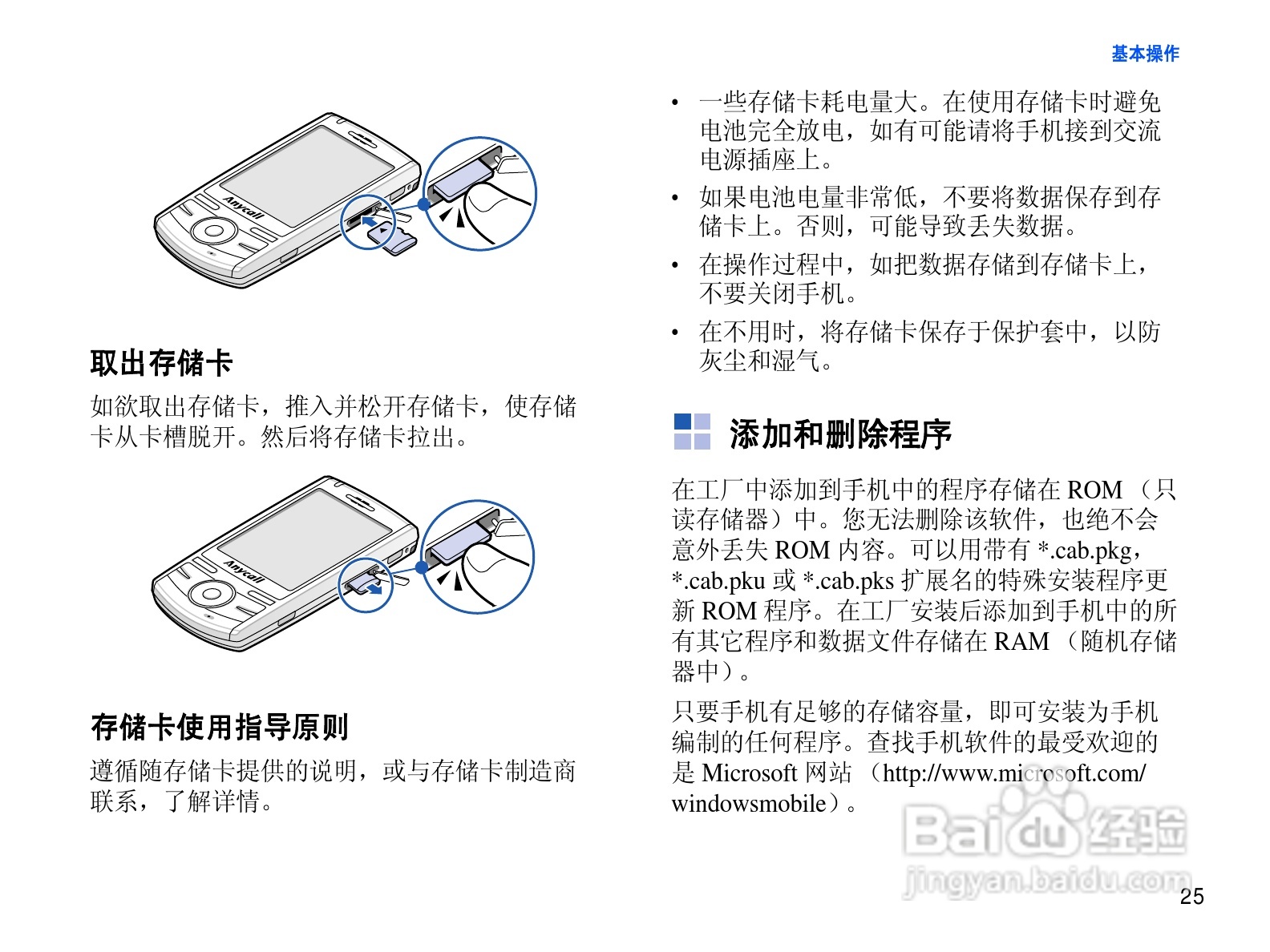 基本操作

Anycall

取出存储卡

如欲取出存储卡，推入并松开存储卡，使存储卡从卡槽脱开。然后将存储卡拉出。

Anycall

存储卡使用指导原则

遵循随存储卡提供的说明，或与存储卡制造商联系，了解详情。

• 一些存储卡耗电量大。在使用存储卡时避免电池完全放电，如有可能请将手机接到交流电源插座上。

• 如果电池电量非常低，不要将数据保存到存储卡上。否则，可能导致丢失数据。

• 在操作过程中，如把数据存储到存储卡上，不要关闭手机。

• 在不用时，将存储卡保存于保护套中，以防灰尘和湿气。

添加和删除程序

在工厂中添加到手机中的程序存储在 ROM （只读存储器）中。您无法删除该软件，也绝不会意外丢失 ROM 内容。可以用带有 *.cab.pkg，*.cab.pku 或 *.cab.pks 扩展名的特殊安装程序更新 ROM 程序。在工厂安装后添加到手机中的所有其它程序和数据文件存储在 RAM （随机存储器中）。

只要手机有足够的存储容量，即可安装为手机编制的任何程序。查找手机软件的最受欢迎的是 Microsoft 网站 （http://www.microsoft.com/windowsmobile）。

Baidu经验
jingyan.baidu.com

25