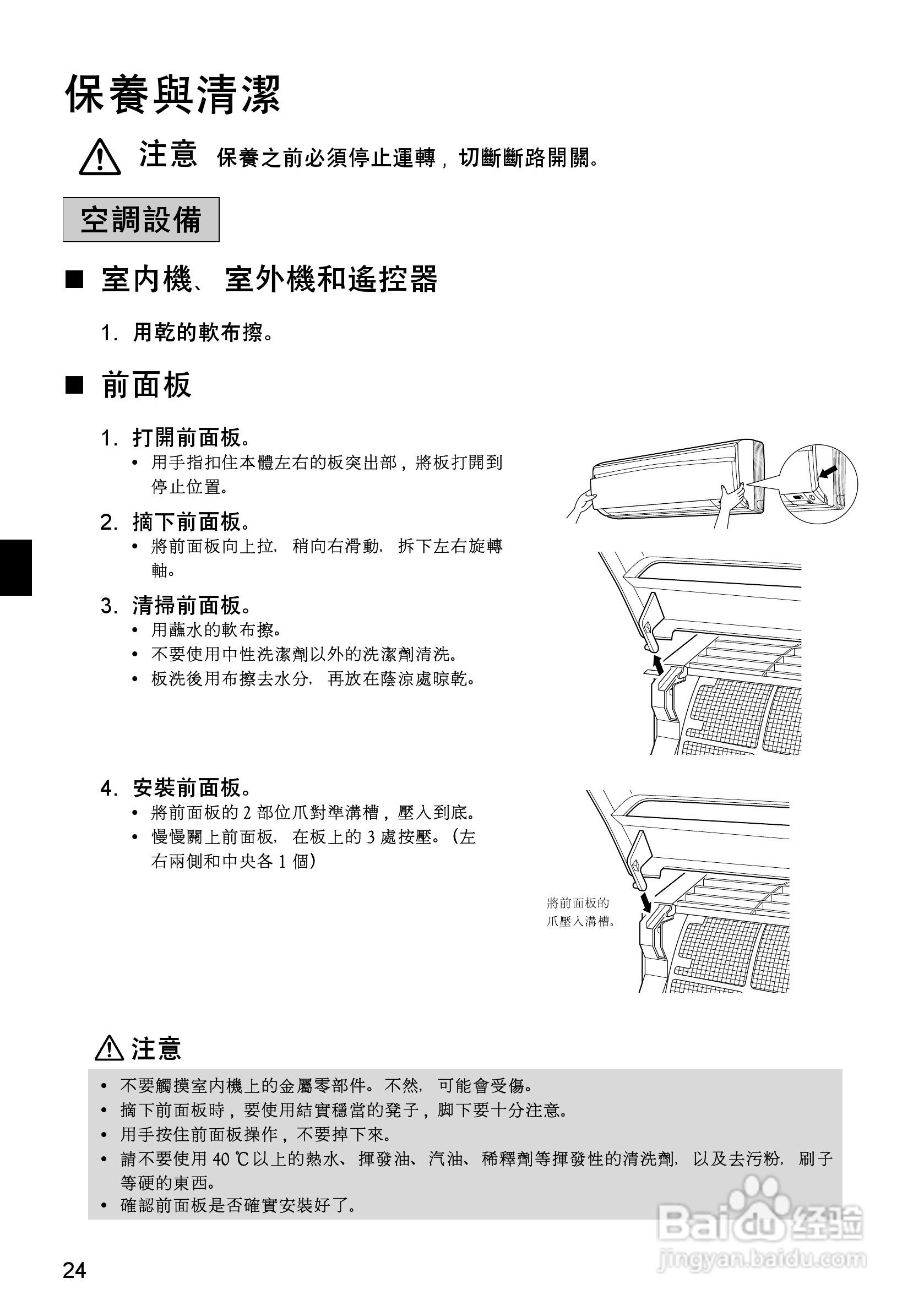 保養與清潔

注意 保養之前必須停止運轉，切斷斷路開關。

空調設備

■ 室內機、室外機和遙控器

1. 用乾的軟布擦。

■ 前面板

1. 打開前面板。
• 用手指扣住本體左右的板突出部，將板打開到停止位置。

2. 摘下前面板。
• 將前面板向上拉，稍向右滑動，拆下左右旋轉軸。

3. 清掃前面板。
• 用蘸水的軟布擦。
• 不要使用中性洗潔劑以外的洗潔劑清洗。
• 板洗後用布擦去水分，再放在蔭涼處晾乾。

4. 安裝前面板。
• 將前面板的 2 部位爪對準溝槽，壓入到底。
• 慢慢關上前面板，在板上的 3 處按壓。（左右兩側和中央各 1 個）

將前面板的爪壓入溝槽。

注意
• 不要觸摸室內機上的金屬零部件。不然，可能會受傷。
• 摘下前面板時，要使用結實穩當的凳子，脚下要十分注意。
• 用手按住前面板操作，不要掉下來。
• 請不要使用 40 ℃以上的熱水、揮發油、汽油、稀釋劑等揮發性的清洗劑，以及去污粉，刷子等硬的東西。
• 確認前面板是否確實安裝好了。

24

Baidu 经验
jingyan.baidu.com