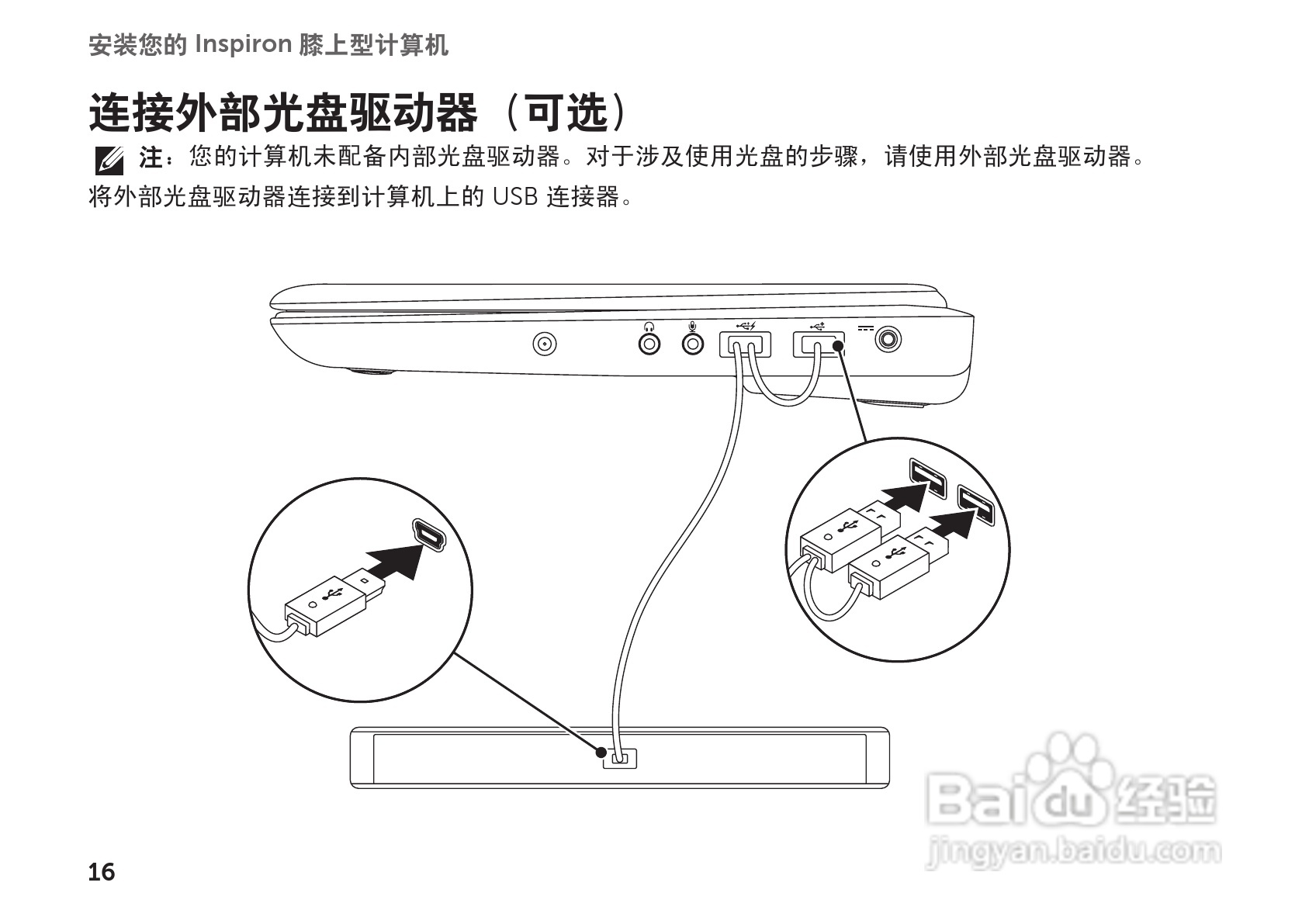 安装您的 Inspiron 膝上型计算机

连接外部光盘驱动器（可选）

注：您的计算机未配备内部光盘驱动器。对于涉及使用光盘的步骤，请使用外部光盘驱动器。

将外部光盘驱动器连接到计算机上的 USB 连接器。

Baidu 经验
jingyan.baidu.com

16