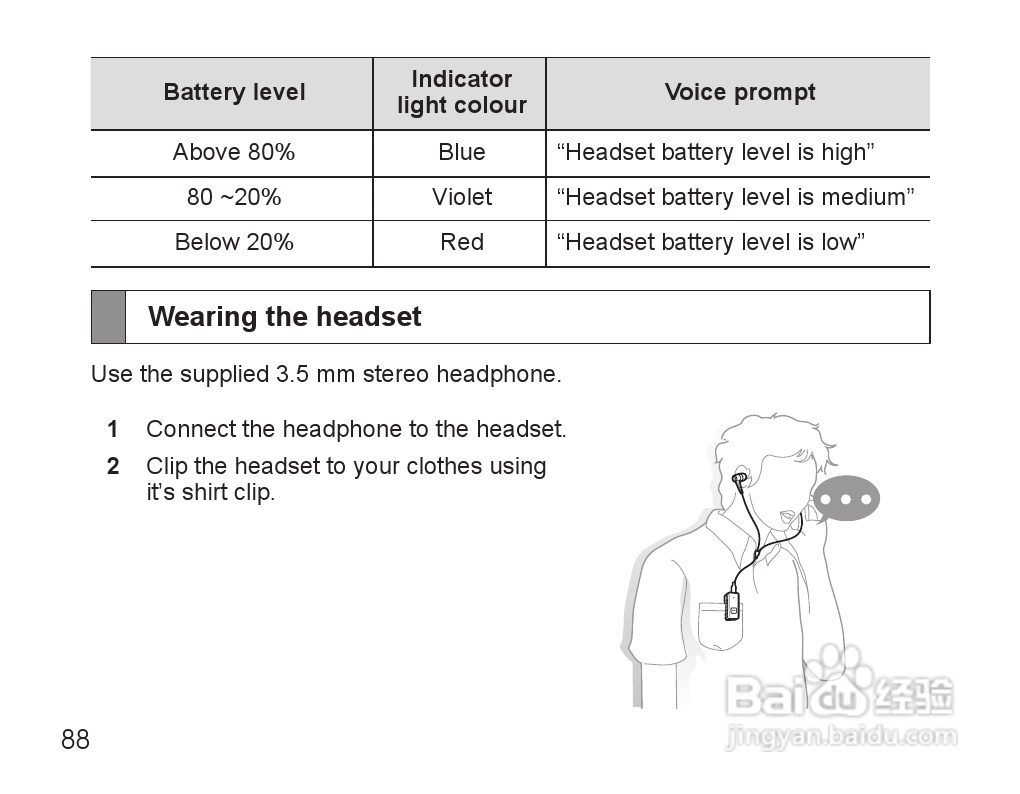 | Battery level | Indicator light colour | Voice prompt |
|---|---|---|
| Above 80% | Blue | “Headset battery level is high” |
| 80 ~20% | Violet | “Headset battery level is medium” |
| Below 20% | Red | “Headset battery level is low” |

Wearing the headset

Use the supplied 3.5 mm stereo headphone.

1 Connect the headphone to the headset.

2 Clip the headset to your clothes using it’s shirt clip.

88

Baidu 经验
jingyan.baidu.com