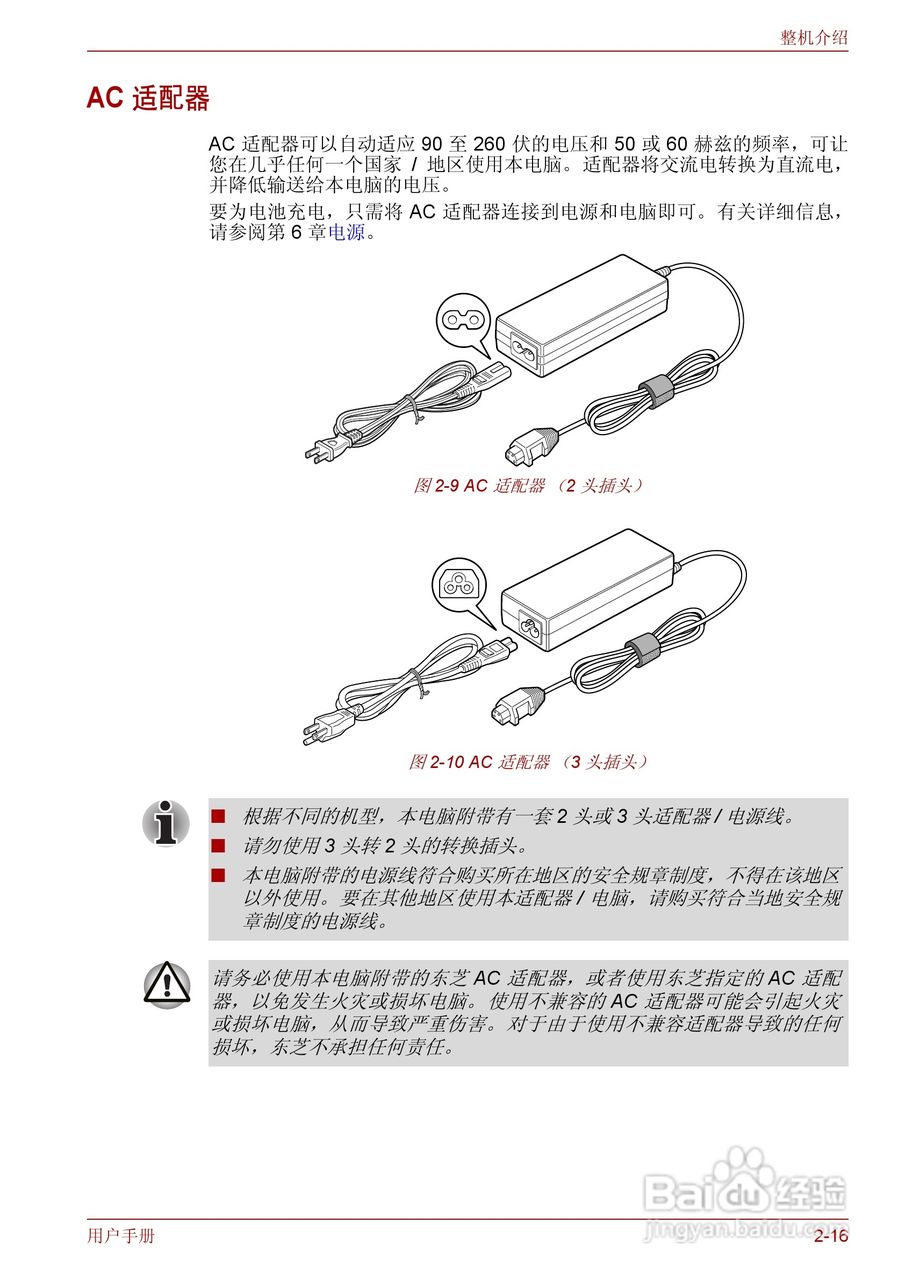 整机介绍

AC 适配器

AC 适配器可以自动适应 90 至 260 伏的电压和 50 或 60 赫兹的频率，可让您在几乎任何一个国家 / 地区使用本电脑。适配器将交流电转换为直流电，并降低输送给本电脑的电压。

要为电池充电，只需将 AC 适配器连接到电源和电脑即可。有关详细信息，请参阅第 6 章电源。

图 2-9 AC 适配器 （2 头插头）

图 2-10 AC 适配器 （3 头插头）

■ 根据不同的机型，本电脑附带有一套 2 头或 3 头适配器 / 电源线。
■ 请勿使用 3 头转 2 头的转换插头。
■ 本电脑附带的电源线符合购买所在地区的安全规章制度，不得在该地区以外使用。要在其他地区使用本适配器 / 电脑，请购买符合当地安全规章制度的电源线。

请务必使用本电脑附带的东芝 AC 适配器，或者使用东芝指定的 AC 适配器，以免发生火灾或损坏电脑。使用不兼容的 AC 适配器可能会引起火灾或损坏电脑，从而导致严重伤害。对于由于使用不兼容适配器导致的任何损坏，东芝不承担任何责任。

Baidu 经验
jingyan.baidu.com

用户手册 2-16