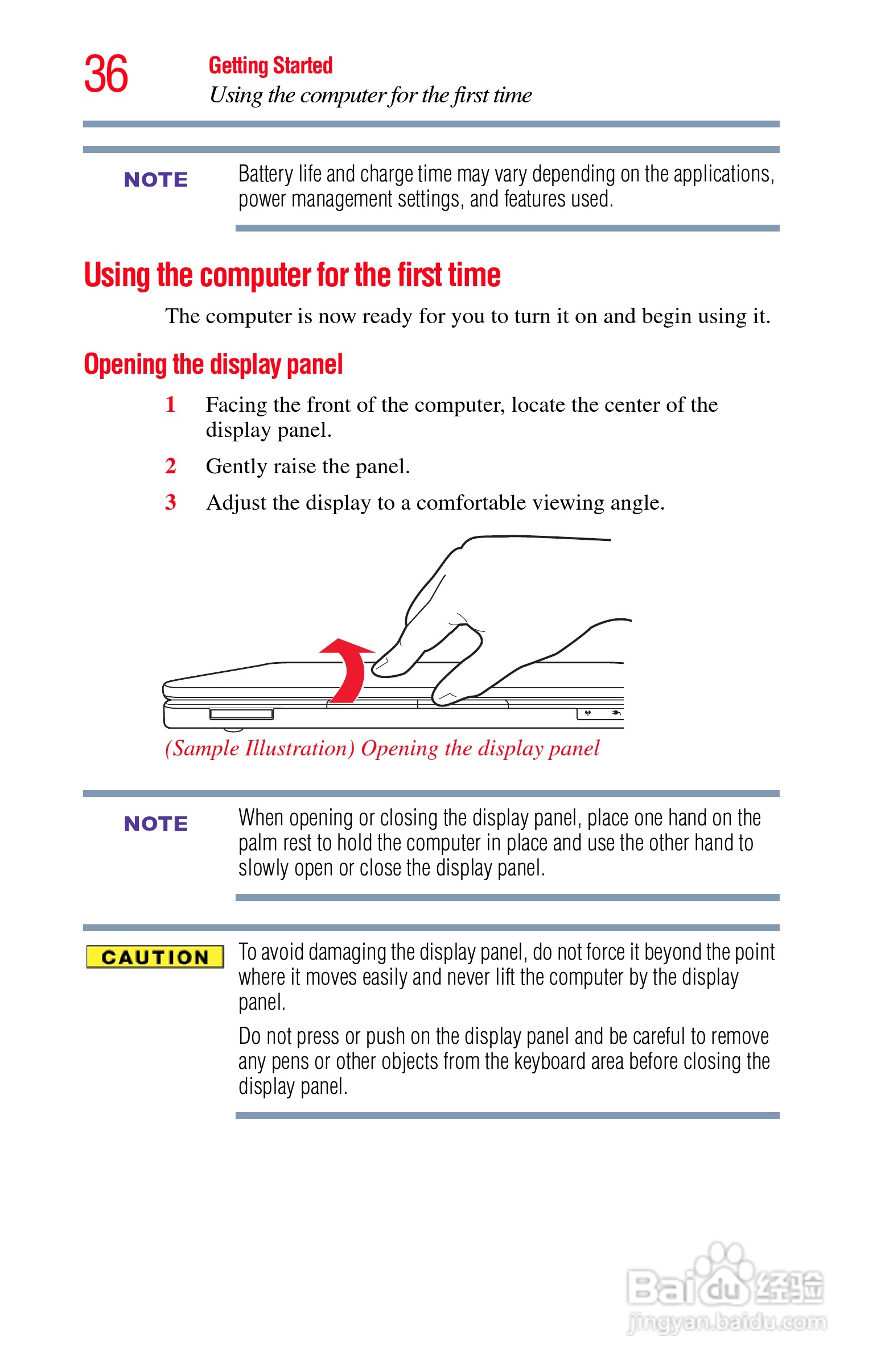 36

Getting Started
Using the computer for the first time

NOTE

Battery life and charge time may vary depending on the applications, power management settings, and features used.

Using the computer for the first time

The computer is now ready for you to turn it on and begin using it.

Opening the display panel

1 Facing the front of the computer, locate the center of the display panel.

2 Gently raise the panel.

3 Adjust the display to a comfortable viewing angle.

(Sample Illustration) Opening the display panel

NOTE

When opening or closing the display panel, place one hand on the palm rest to hold the computer in place and use the other hand to slowly open or close the display panel.

CAUTION

To avoid damaging the display panel, do not force it beyond the point where it moves easily and never lift the computer by the display panel.

Do not press or push on the display panel and be careful to remove any pens or other objects from the keyboard area before closing the display panel.

Baidu经验
jingyan.baidu.com